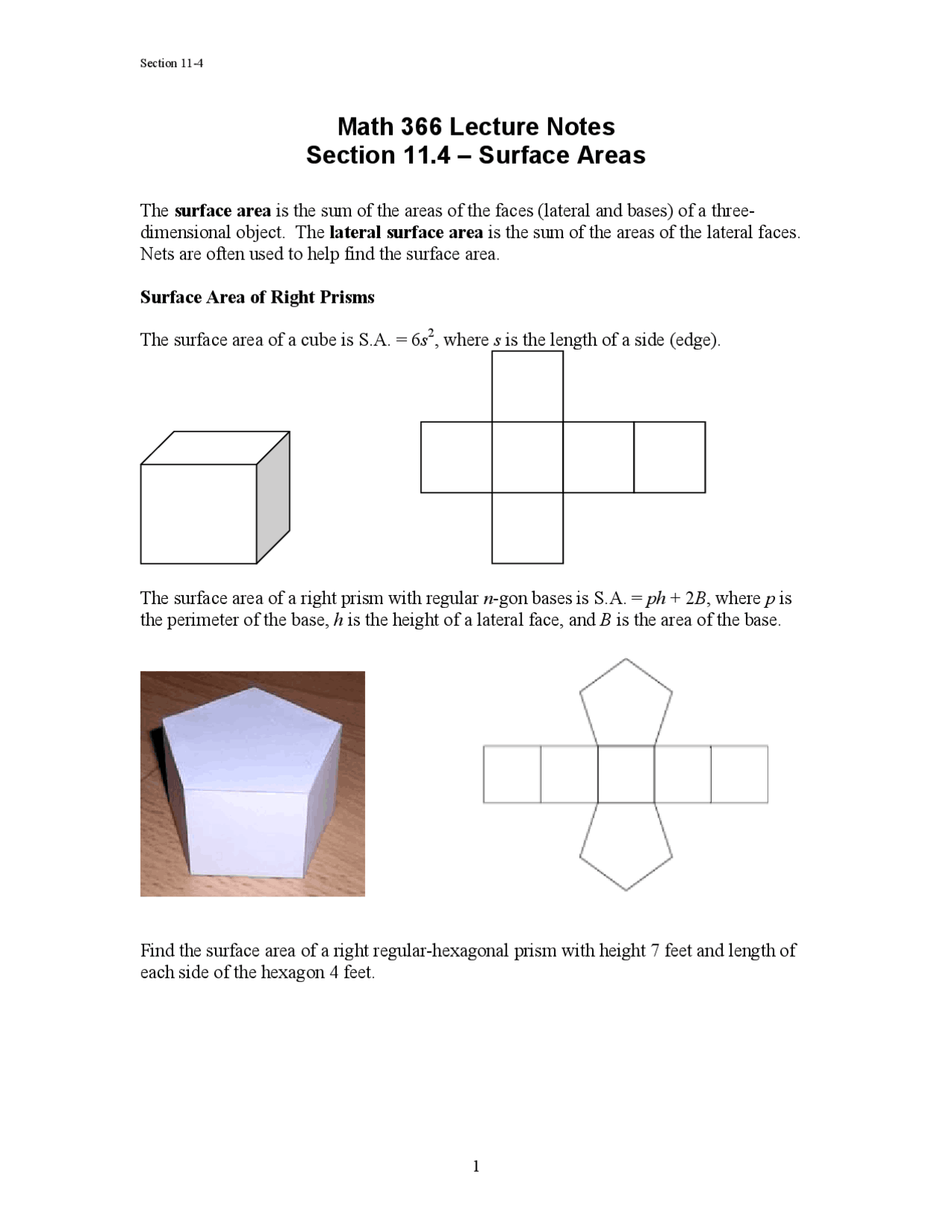 Section 11-4

Math 366 Lecture Notes
Section 11.4 – Surface Areas

The surface area is the sum of the areas of the faces (lateral and bases) of a three-dimensional object. The lateral surface area is the sum of the areas of the lateral faces. Nets are often used to help find the surface area.

Surface Area of Right Prisms

The surface area of a cube is S.A. = $6s^2$, where $s$ is the length of a side (edge).

The surface area of a right prism with regular $n$-gon bases is S.A. = $ph + 2B$, where $p$ is the perimeter of the base, $h$ is the height of a lateral face, and $B$ is the area of the base.

Find the surface area of a right regular-hexagonal prism with height 7 feet and length of each side of the hexagon 4 feet.

1