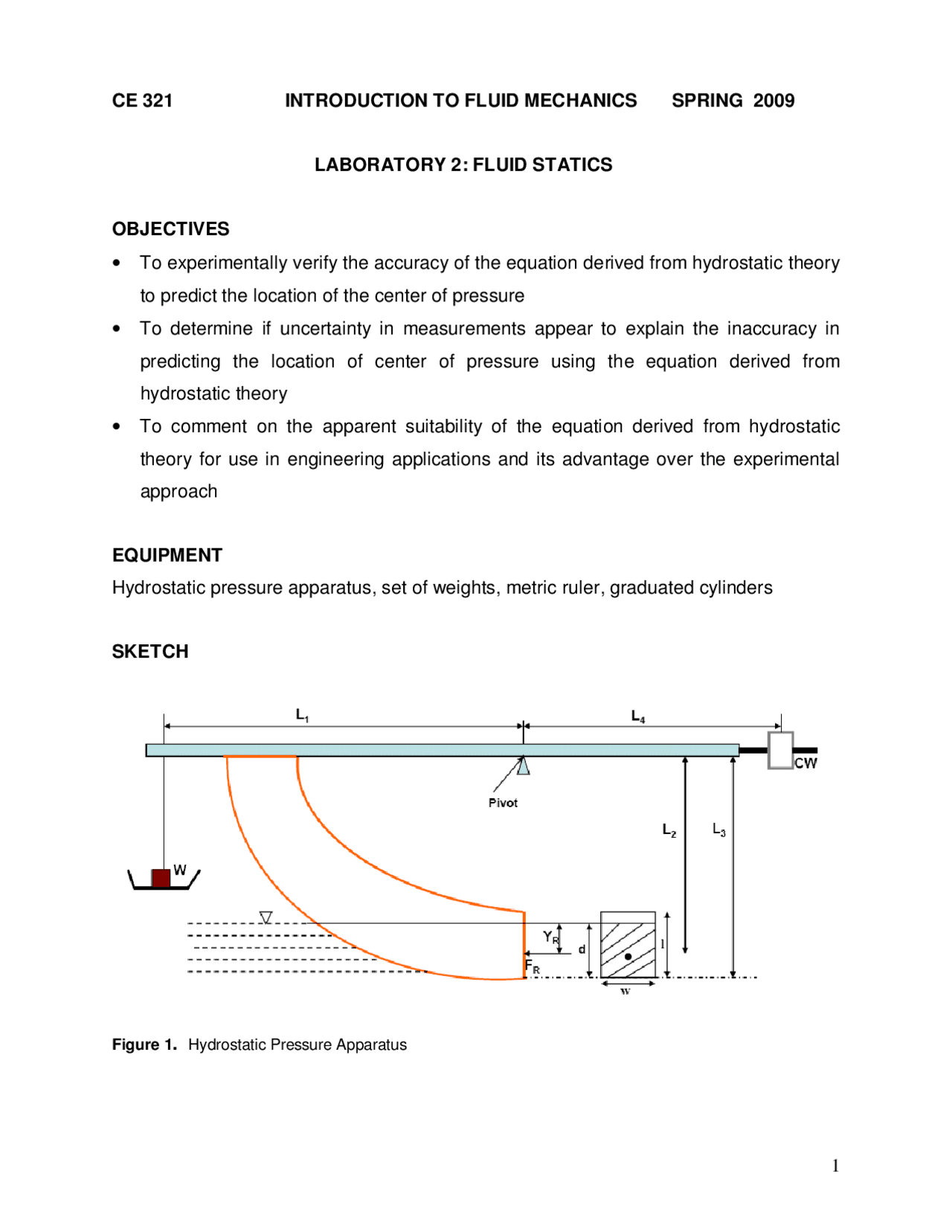 CE 321 INTRODUCTION TO FLUID MECHANICS SPRING 2009

LABORATORY 2: FLUID STATICS

OBJECTIVES

• To experimentally verify the accuracy of the equation derived from hydrostatic theory to predict the location of the center of pressure

• To determine if uncertainty in measurements appear to explain the inaccuracy in predicting the location of center of pressure using the equation derived from hydrostatic theory

• To comment on the apparent suitability of the equation derived from hydrostatic theory for use in engineering applications and its advantage over the experimental approach

EQUIPMENT

Hydrostatic pressure apparatus, set of weights, metric ruler, graduated cylinders

SKETCH

$L_1$

$L_4$

CW

Pivot

$L_2$

$L_3$

W

$Y_R$

d

l

$F_R$

w

Figure 1. Hydrostatic Pressure Apparatus

1