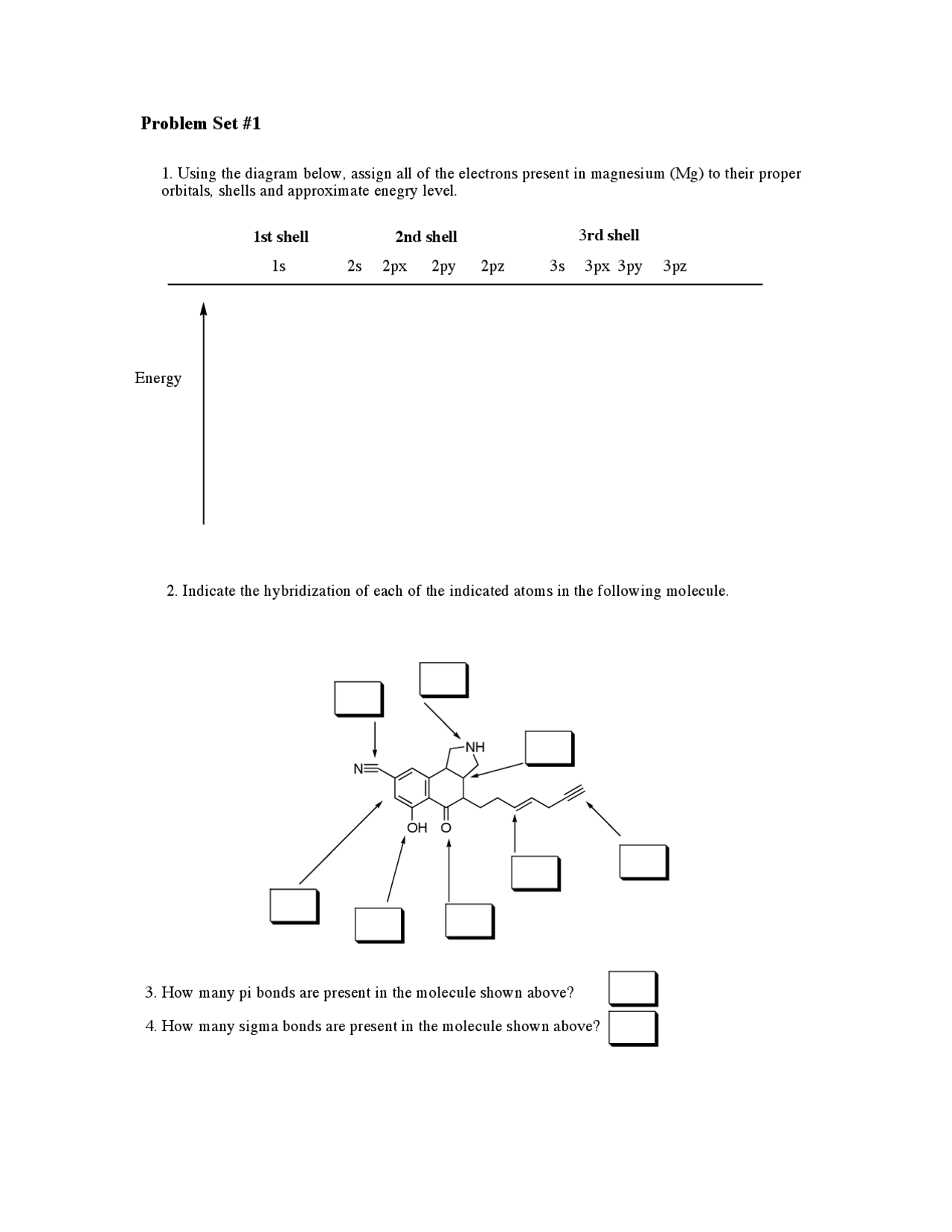 Problem Set #1

1. Using the diagram below, assign all of the electrons present in magnesium (Mg) to their proper orbitals, shells and approximate enegry level.

1st shell 2nd shell 3rd shell

1s 2s 2px 2py 2pz 3s 3px 3py 3pz

Energy

2. Indicate the hybridization of each of the indicated atoms in the following molecule.

NH
N
OH O

3. How many pi bonds are present in the molecule shown above?

4. How many sigma bonds are present in the molecule shown above?