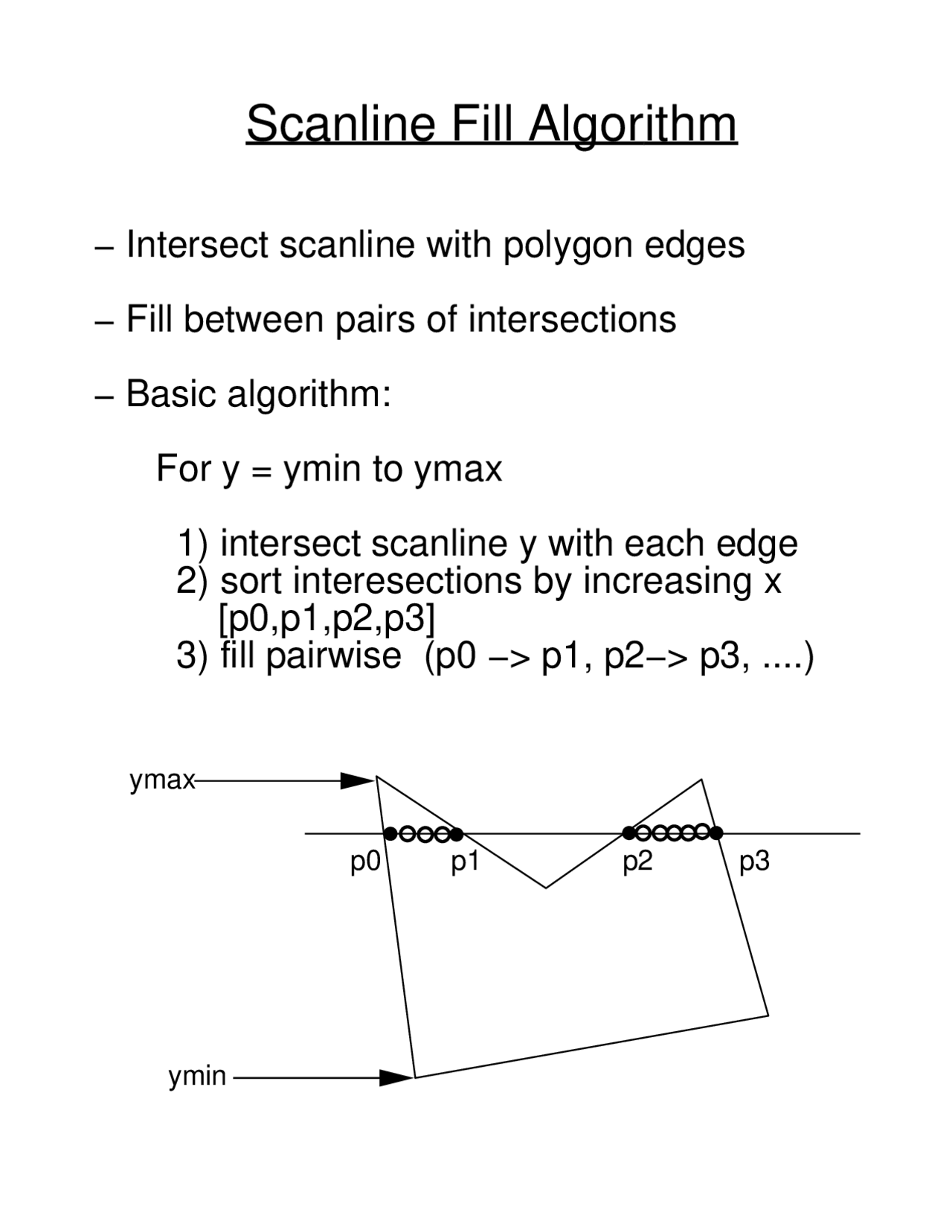 Scanline Fill Algorithm

– Intersect scanline with polygon edges

– Fill between pairs of intersections

– Basic algorithm:

For y = ymin to ymax

1) intersect scanline y with each edge
2) sort interesections by increasing x [p0,p1,p2,p3]
3) fill pairwise (p0 –> p1, p2–> p3, ....)

ymax

p0

p1

p2

p3

ymin