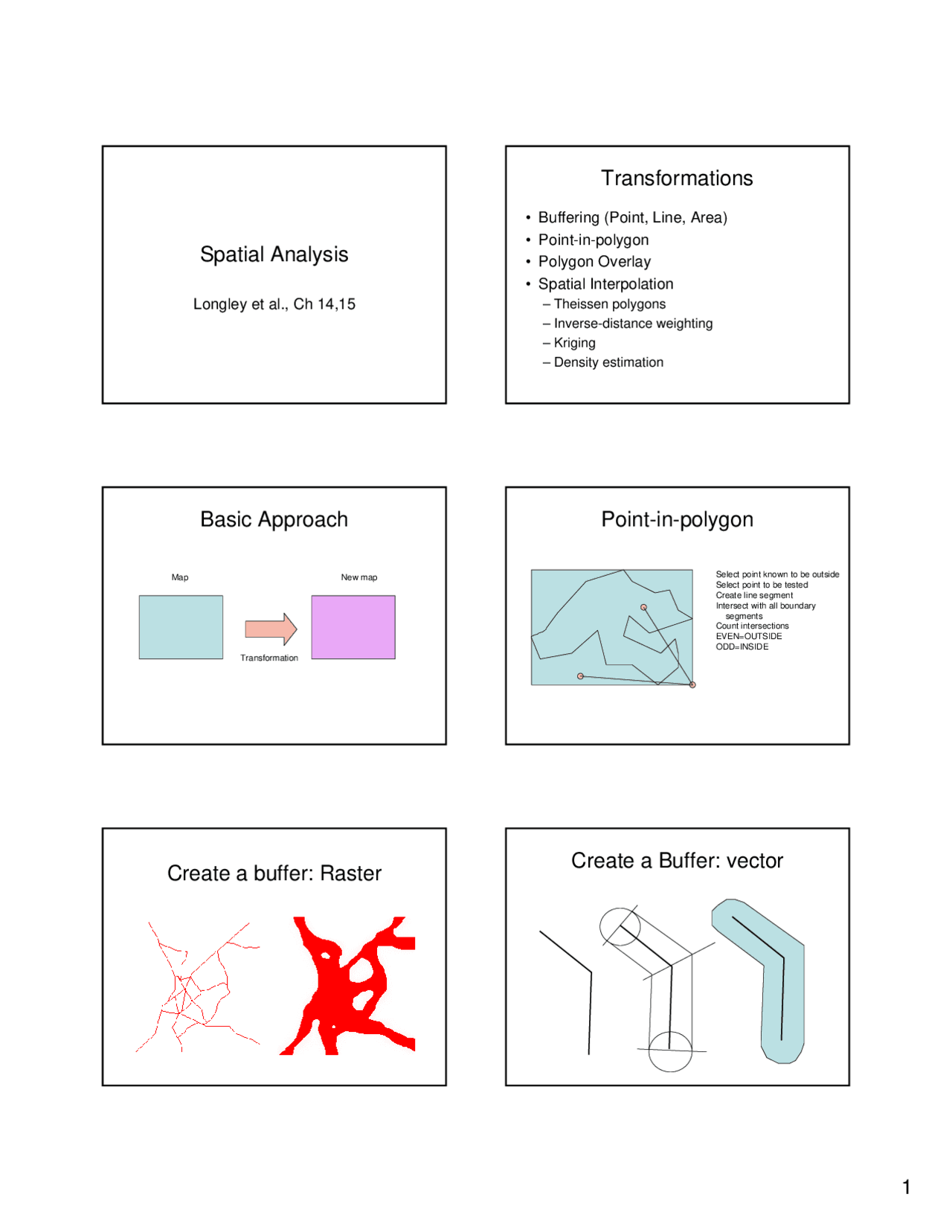 Spatial Analysis

Longley et al., Ch 14,15

Transformations

• Buffering (Point, Line, Area)
• Point-in-polygon
• Polygon Overlay
• Spatial Interpolation
– Theissen polygons
– Inverse-distance weighting
– Kriging
– Density estimation

Basic Approach

Map

New map

Transformation

Point-in-polygon

Select point known to be outside
Select point to be tested
Create line segment
Intersect with all boundary segments
Count intersections
EVEN=OUTSIDE
ODD=INSIDE

Create a buffer: Raster

Create a Buffer: vector

1