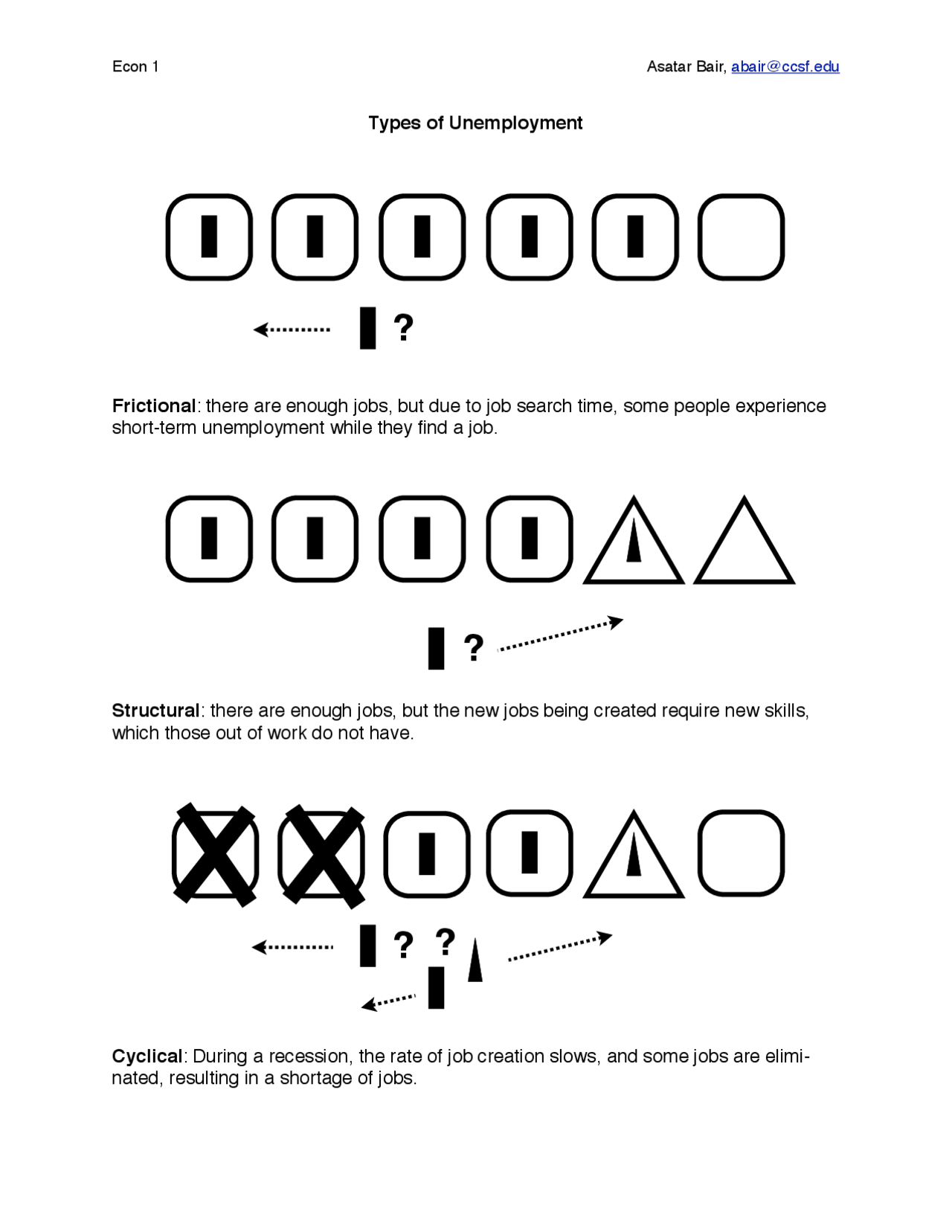 Econ 1

Asatar Bair, abair@ccsf.edu

Types of Unemployment

?

Frictional: there are enough jobs, but due to job search time, some people experience short-term unemployment while they find a job.

?

Structural: there are enough jobs, but the new jobs being created require new skills, which those out of work do not have.

? ?

Cyclical: During a recession, the rate of job creation slows, and some jobs are eliminated, resulting in a shortage of jobs.