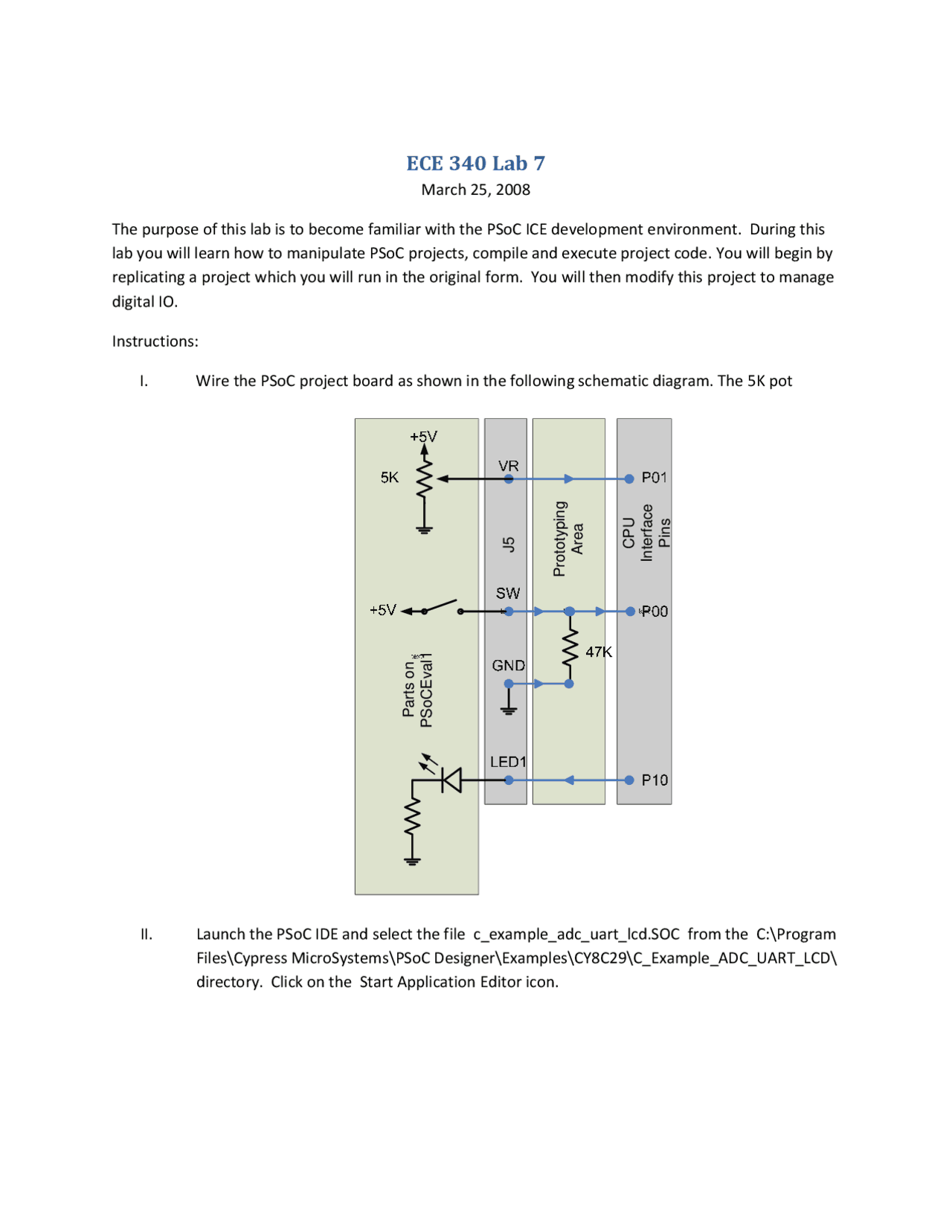 ECE 340 Lab 7

March 25, 2008

The purpose of this lab is to become familiar with the PSoC ICE development environment. During this lab you will learn how to manipulate PSoC projects, compile and execute project code. You will begin by replicating a project which you will run in the original form. You will then modify this project to manage digital IO.

Instructions:

I. Wire the PSoC project board as shown in the following schematic diagram. The 5K pot

+5V
5K
VR
P01
J5
Prototyping Area
CPU Interface Pins
SW
+5V
P00
47K
GND
Parts on PSoCEval1
LED1
P10

II. Launch the PSoC IDE and select the file c_example_adc_uart_lcd.SOC from the C:\Program Files\Cypress MicroSystems\PSoC Designer\Examples\CY8C29\C_Example_ADC_UART_LCD\ directory. Click on the Start Application Editor icon.