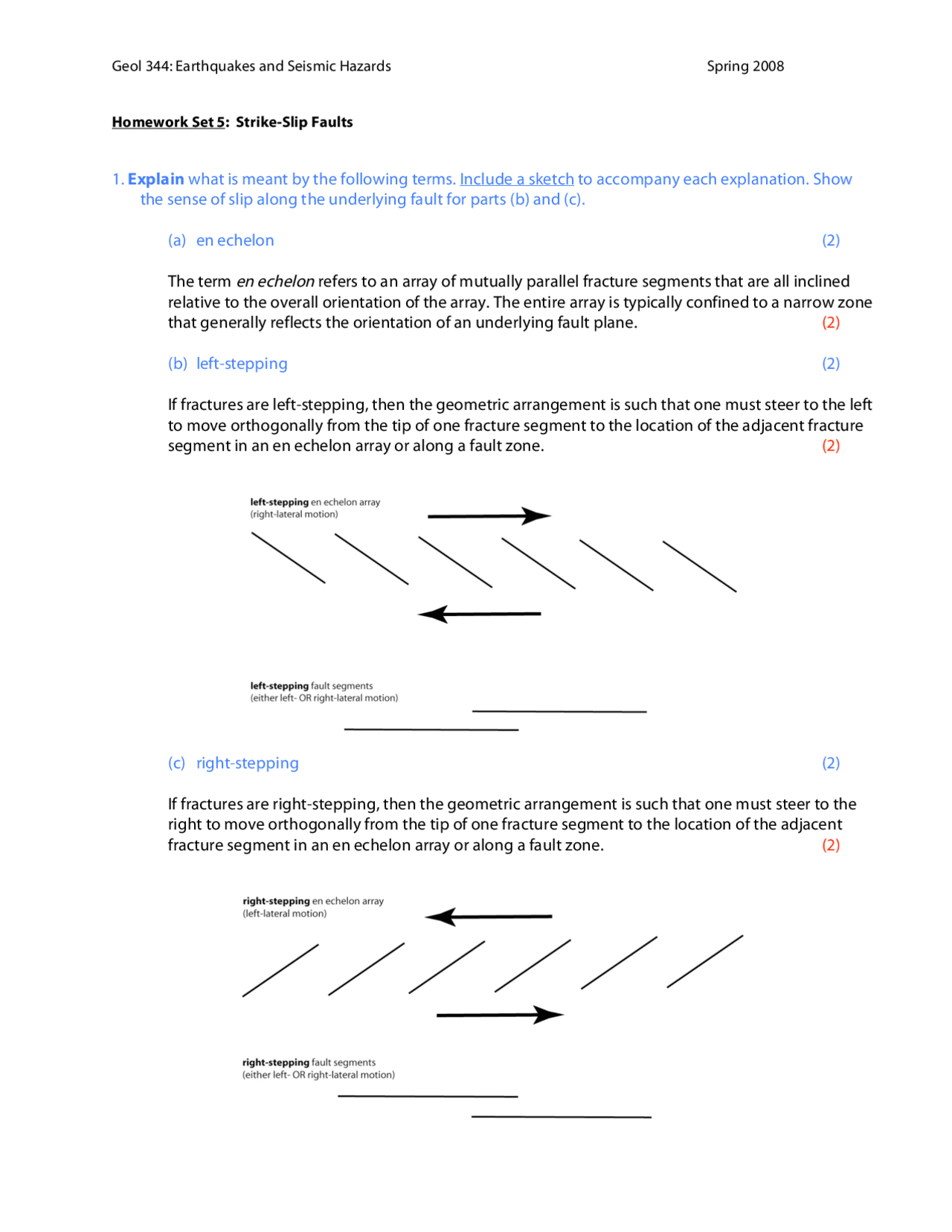 Geol 344: Earthquakes and Seismic Hazards Spring 2008

Homework Set 5: Strike-Slip Faults

1. Explain what is meant by the following terms. Include a sketch to accompany each explanation. Show the sense of slip along the underlying fault for parts (b) and (c).

(a) en echelon (2)

The term en echelon refers to an array of mutually parallel fracture segments that are all inclined relative to the overall orientation of the array. The entire array is typically confined to a narrow zone that generally reflects the orientation of an underlying fault plane. (2)

(b) left-stepping (2)

If fractures are left-stepping, then the geometric arrangement is such that one must steer to the left to move orthogonally from the tip of one fracture segment to the location of the adjacent fracture segment in an en echelon array or along a fault zone. (2)

left-stepping en echelon array
(right-lateral motion)

left-stepping fault segments
(either left- OR right-lateral motion)

(c) right-stepping (2)

If fractures are right-stepping, then the geometric arrangement is such that one must steer to the right to move orthogonally from the tip of one fracture segment to the location of the adjacent fracture segment in an en echelon array or along a fault zone. (2)

right-stepping en echelon array
(left-lateral motion)

right-stepping fault segments
(either left- OR right-lateral motion)