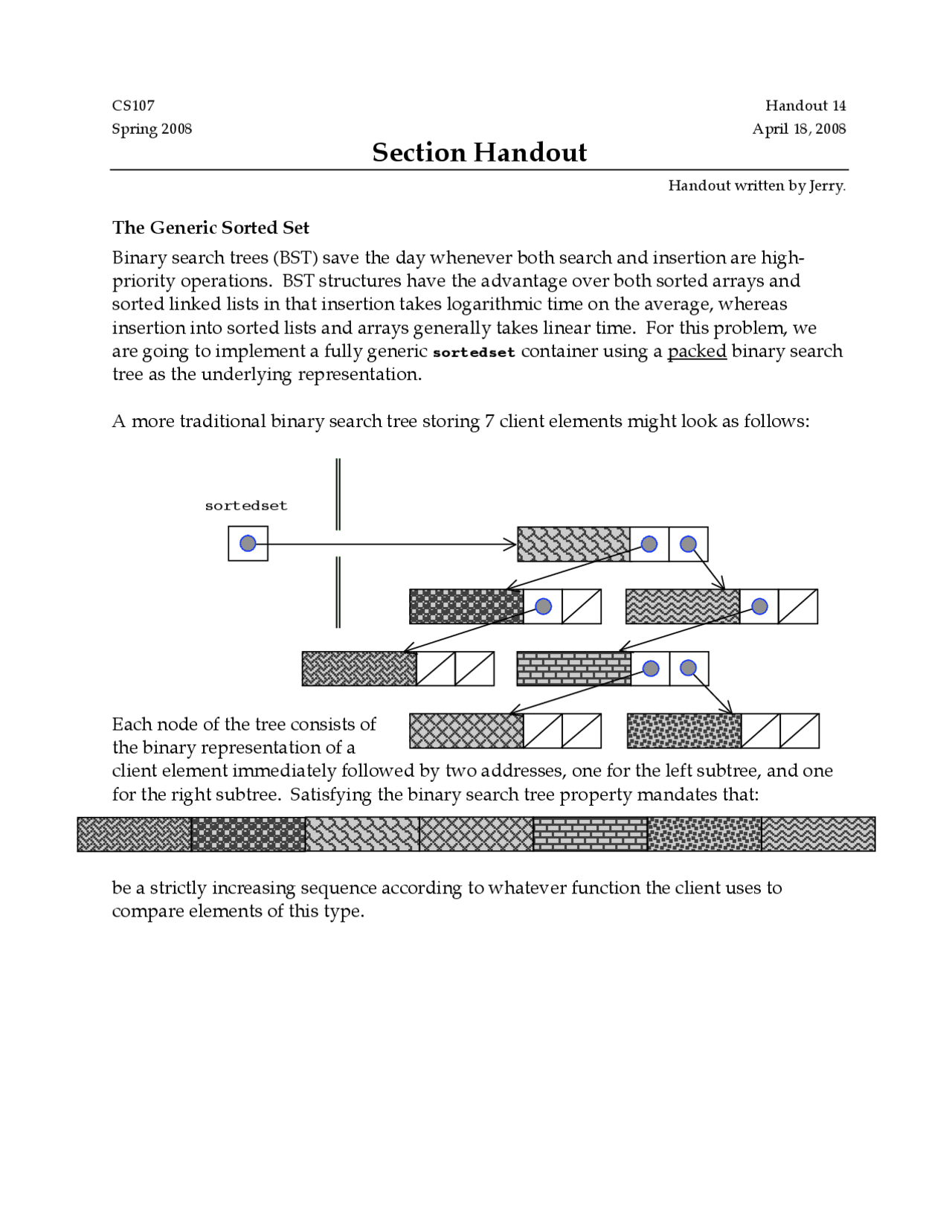 CS107
Spring 2008

Handout 14
April 18, 2008

Section Handout

Handout written by Jerry.

The Generic Sorted Set

Binary search trees (BST) save the day whenever both search and insertion are high-priority operations. BST structures have the advantage over both sorted arrays and sorted linked lists in that insertion takes logarithmic time on the average, whereas insertion into sorted lists and arrays generally takes linear time. For this problem, we are going to implement a fully generic sortedset container using a packed binary search tree as the underlying representation.

A more traditional binary search tree storing 7 client elements might look as follows:

sortedset

Each node of the tree consists of the binary representation of a client element immediately followed by two addresses, one for the left subtree, and one for the right subtree. Satisfying the binary search tree property mandates that:

be a strictly increasing sequence according to whatever function the client uses to compare elements of this type.