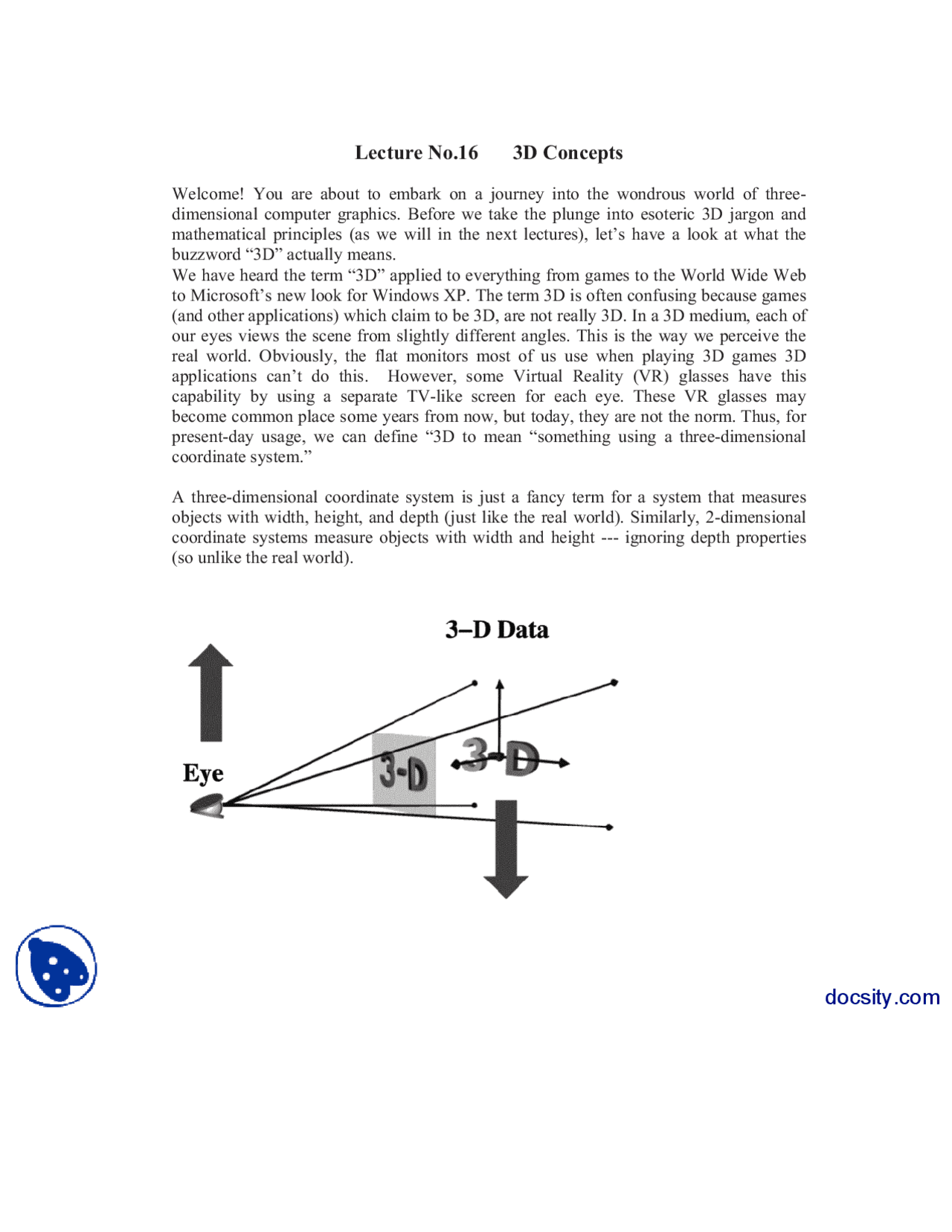 Lecture No.16 3D Concepts

Welcome! You are about to embark on a journey into the wondrous world of three-dimensional computer graphics. Before we take the plunge into esoteric 3D jargon and mathematical principles (as we will in the next lectures), let's have a look at what the buzzword "3D" actually means.
We have heard the term "3D" applied to everything from games to the World Wide Web to Microsoft's new look for Windows XP. The term 3D is often confusing because games (and other applications) which claim to be 3D, are not really 3D. In a 3D medium, each of our eyes views the scene from slightly different angles. This is the way we perceive the real world. Obviously, the flat monitors most of us use when playing 3D games 3D applications can't do this. However, some Virtual Reality (VR) glasses have this capability by using a separate TV-like screen for each eye. These VR glasses may become common place some years from now, but today, they are not the norm. Thus, for present-day usage, we can define "3D to mean "something using a three-dimensional coordinate system."

A three-dimensional coordinate system is just a fancy term for a system that measures objects with width, height, and depth (just like the real world). Similarly, 2-dimensional coordinate systems measure objects with width and height --- ignoring depth properties (so unlike the real world).

3–D Data

Eye

3-D

3-D

docsity.com