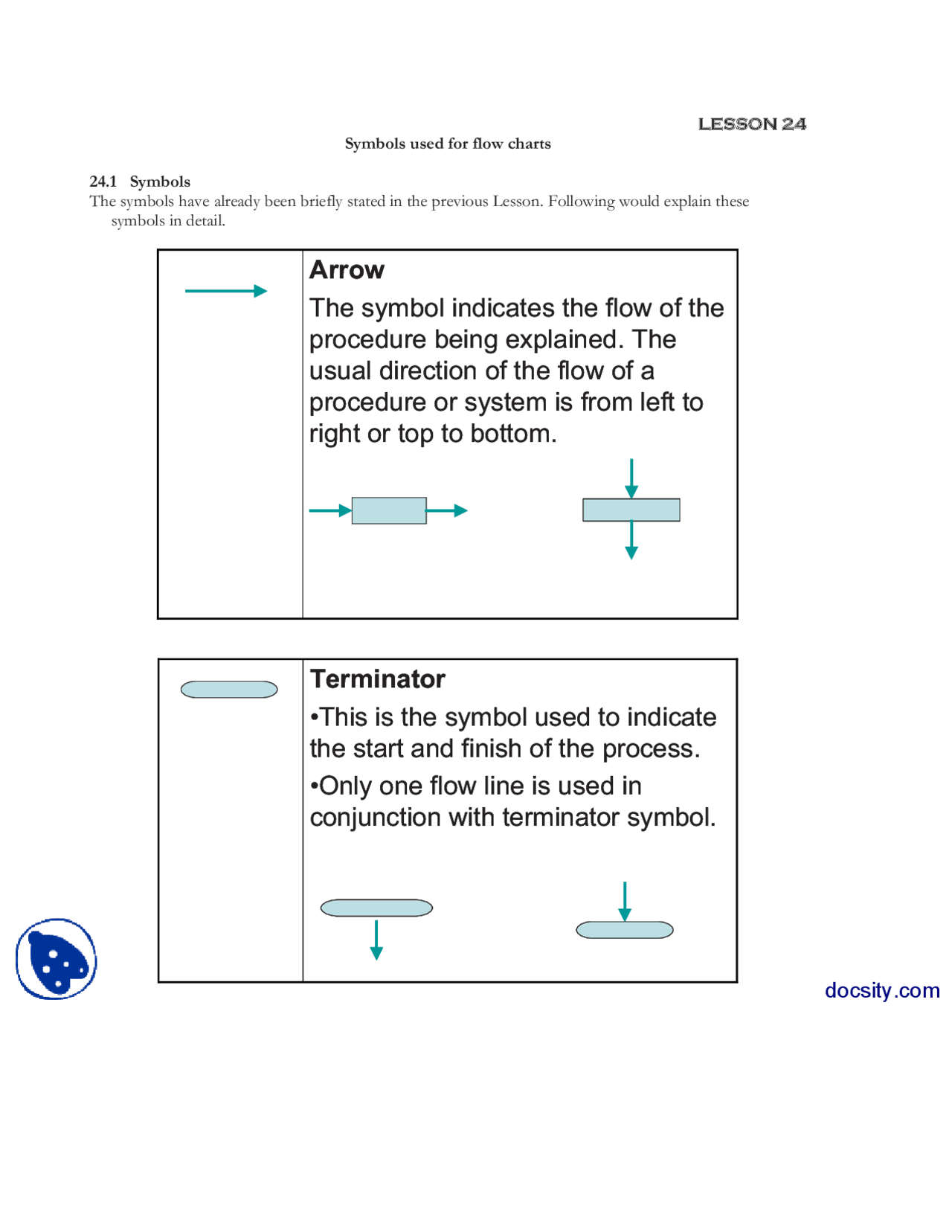 LESSON 24

Symbols used for flow charts

24.1 Symbols

The symbols have already been briefly stated in the previous Lesson. Following would explain these symbols in detail.

Arrow

The symbol indicates the flow of the procedure being explained. The usual direction of the flow of a procedure or system is from left to right or top to bottom.

Terminator

•This is the symbol used to indicate the start and finish of the process.

•Only one flow line is used in conjunction with terminator symbol.

docsity.com