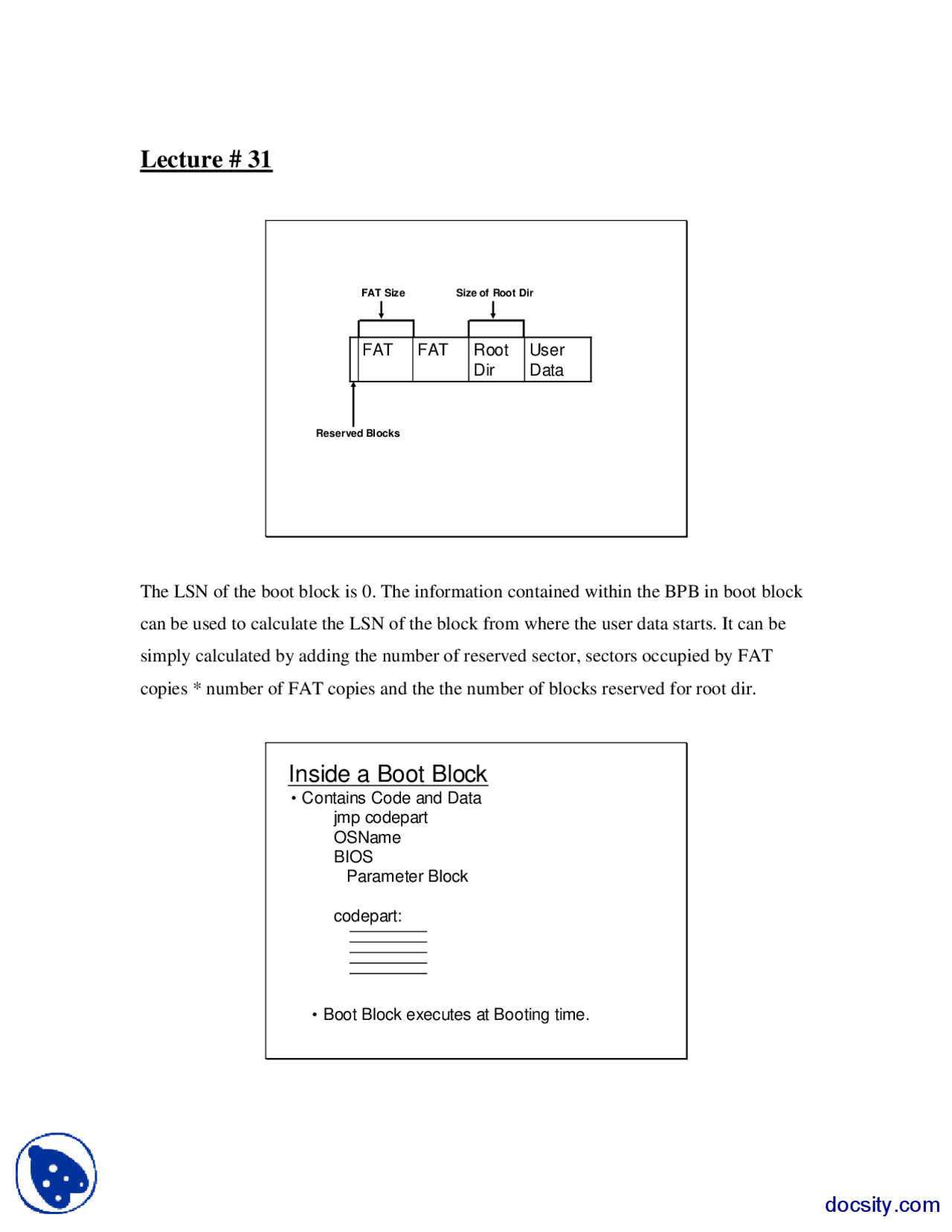 Lecture # 31

FAT Size

Size of Root Dir

FAT

FAT

Root Dir

User Data

Reserved Blocks

The LSN of the boot block is 0. The information contained within the BPB in boot block can be used to calculate the LSN of the block from where the user data starts. It can be simply calculated by adding the number of reserved sector, sectors occupied by FAT copies * number of FAT copies and the the number of blocks reserved for root dir.

Inside a Boot Block

• Contains Code and Data

jmp codepart

OSName

BIOS

Parameter Block

codepart:

• Boot Block executes at Booting time.

docsity.com