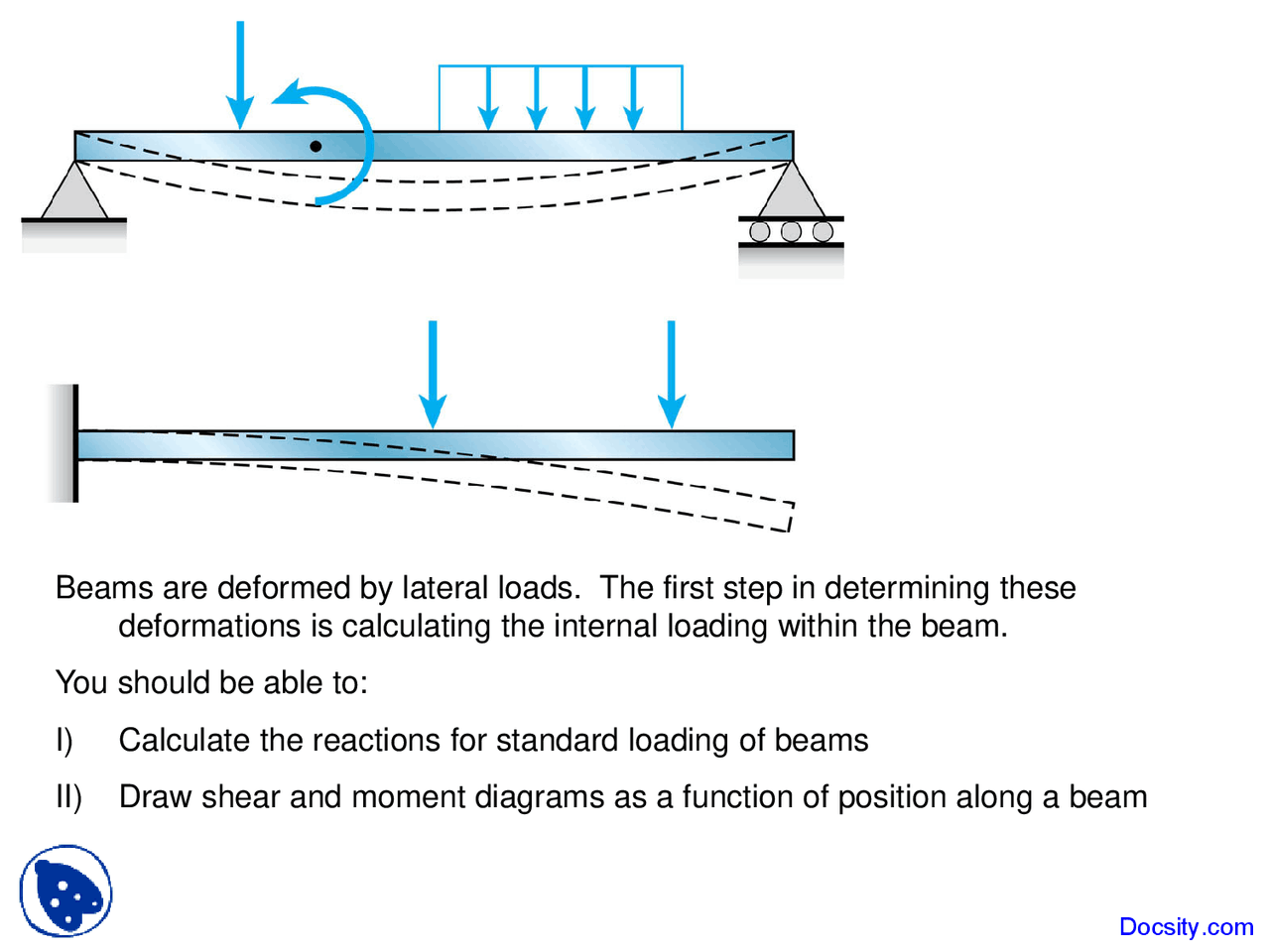 Beams are deformed by lateral loads. The first step in determining these deformations is calculating the internal loading within the beam.

You should be able to:

I) Calculate the reactions for standard loading of beams

II) Draw shear and moment diagrams as a function of position along a beam

Docsity.com