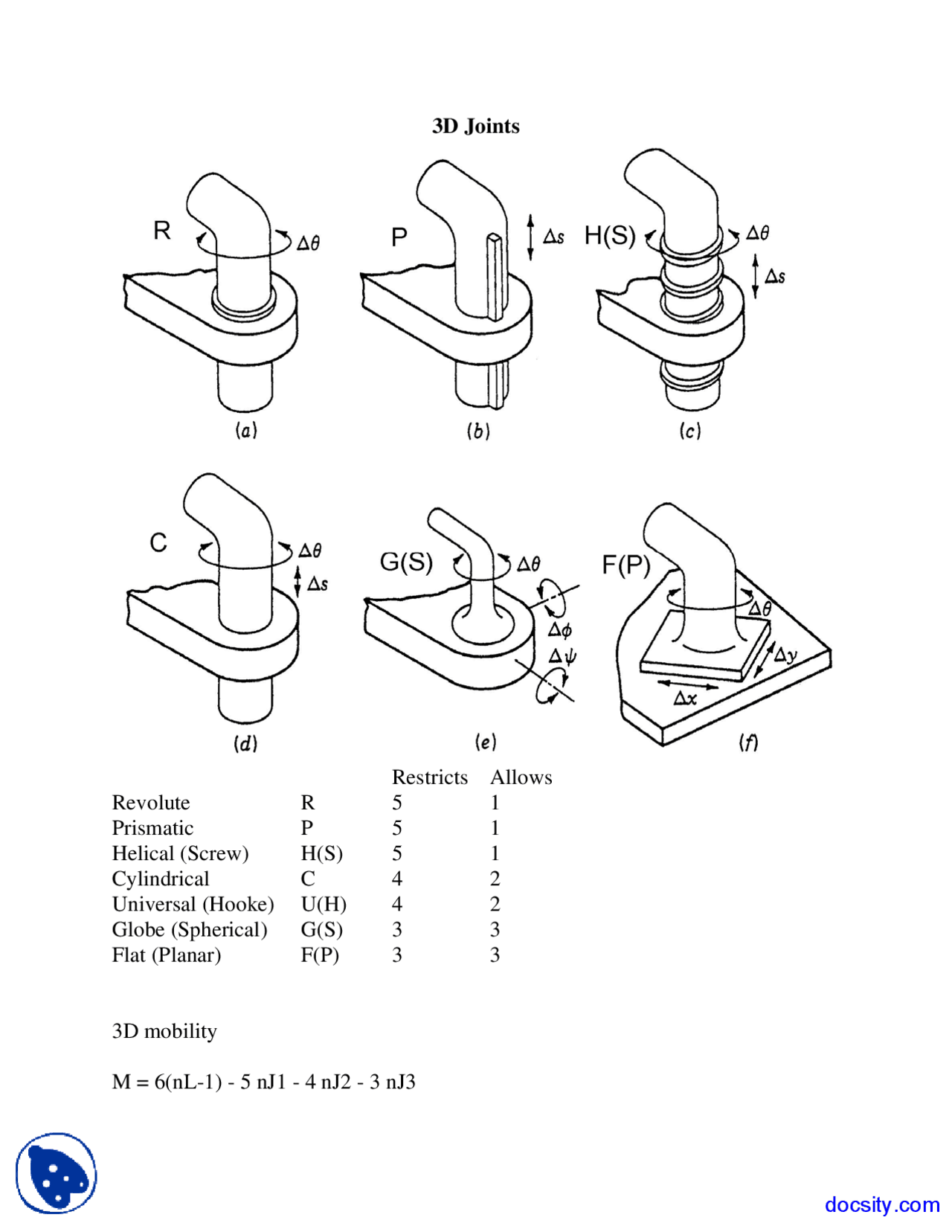 3D Joints

R $\Delta\theta$
(a)

P $\Delta s$
(b)

H(S) $\Delta\theta$ $\Delta s$
(c)

C $\Delta\theta$ $\Delta s$
(d)

G(S) $\Delta\theta$ $\Delta\phi$ $\Delta\psi$
(e)

F(P) $\Delta\theta$ $\Delta y$ $\Delta x$
(f)

| | | Restricts | Allows |
|---|---|---|---|
| Revolute | R | 5 | 1 |
| Prismatic | P | 5 | 1 |
| Helical (Screw) | H(S) | 5 | 1 |
| Cylindrical | C | 4 | 2 |
| Universal (Hooke) | U(H) | 4 | 2 |
| Globe (Spherical) | G(S) | 3 | 3 |
| Flat (Planar) | F(P) | 3 | 3 |

3D mobility

M = 6(nL-1) - 5 nJ1 - 4 nJ2 - 3 nJ3

docsity.com