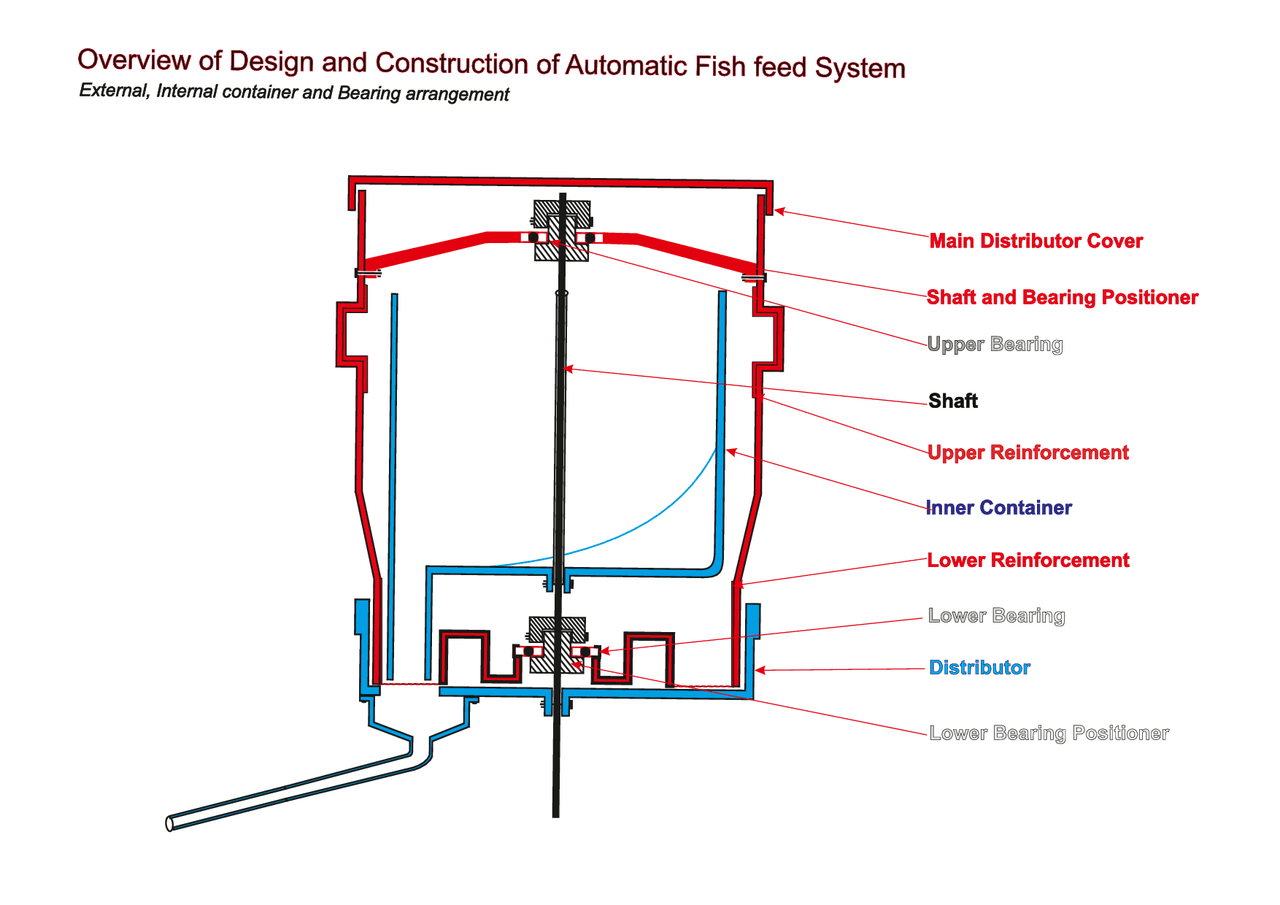 Overview of Design and Construction of Automatic Fish feed System
External, Internal container and Bearing arrangement

Main Distributor Cover
Shaft and Bearing Positioner
Upper Bearing
Shaft
Upper Reinforcement
Inner Container
Lower Reinforcement
Lower Bearing
Distributor
Lower Bearing Positioner