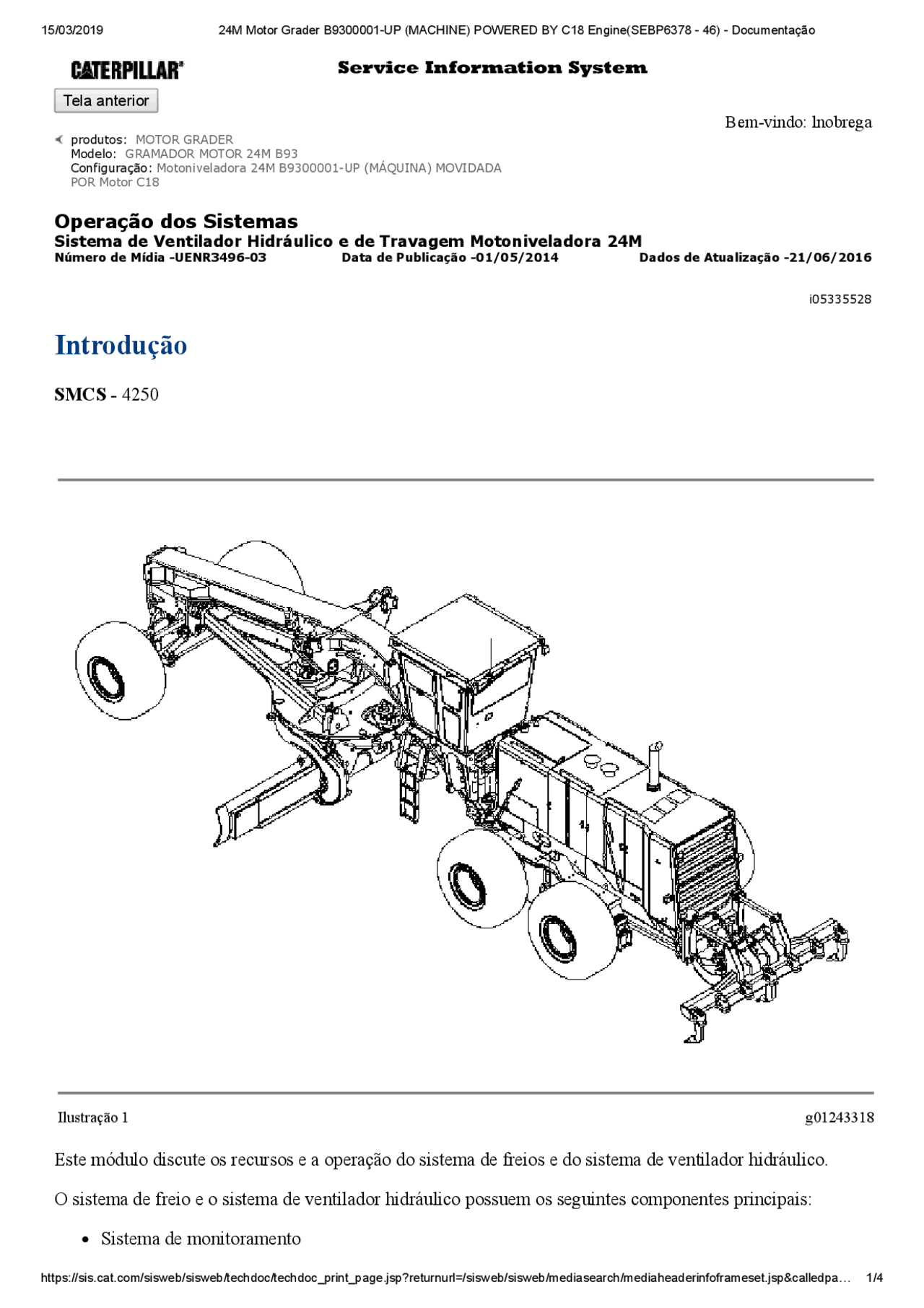 15/03/2019 24M Motor Grader B9300001-UP (MACHINE) POWERED BY C18 Engine(SEBP6378 - 46) - Documentação

CATERPILLAR®

Service Information System

Tela anterior

Bem-vindo: lnobrega

produtos: MOTOR GRADER
Modelo: GRAMADOR MOTOR 24M B93
Configuração: Motoniveladora 24M B9300001-UP (MÁQUINA) MOVIDADA POR Motor C18

Operação dos Sistemas
Sistema de Ventilador Hidráulico e de Travagem Motoniveladora 24M
Número de Mídia -UENR3496-03 Data de Publicação -01/05/2014 Dados de Atualização -21/06/2016

i05335528

Introdução

SMCS - 4250

Ilustração 1 g01243318

Este módulo discute os recursos e a operação do sistema de freios e do sistema de ventilador hidráulico.

O sistema de freio e o sistema de ventilador hidráulico possuem os seguintes componentes principais:

• Sistema de monitoramento

https://sis.cat.com/sisweb/sisweb/techdoc/techdoc_print_page.jsp?returnurl=/sisweb/sisweb/mediasearch/mediaheaderinfoframeset.jsp&calledpa... 1/4