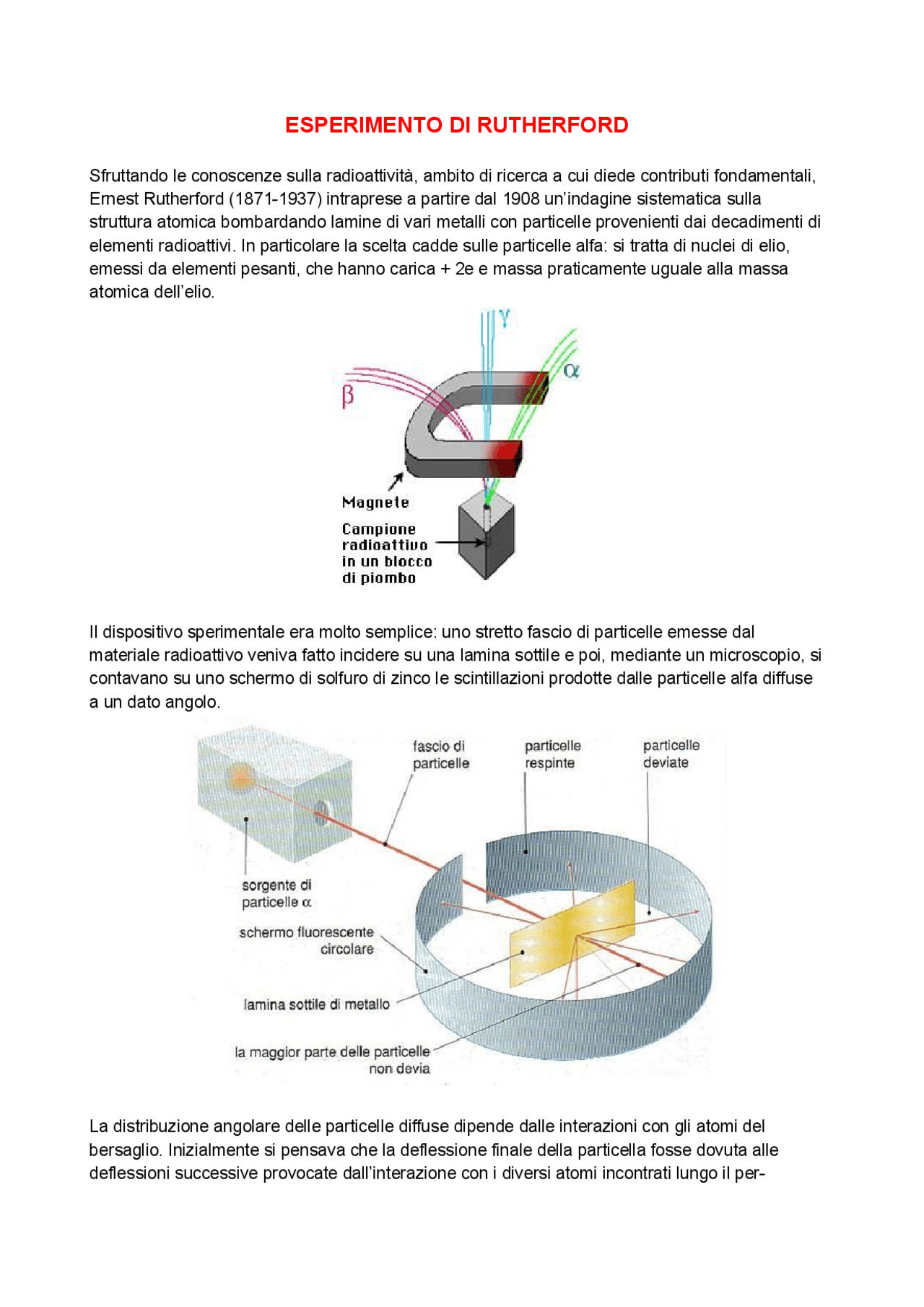 ESPERIMENTO DI RUTHERFORD

Sfruttando le conoscenze sulla radioattività, ambito di ricerca a cui diede contributi fondamentali, Ernest Rutherford (1871-1937) intraprese a partire dal 1908 un'indagine sistematica sulla struttura atomica bombardando lamine di vari metalli con particelle provenienti dai decadimenti di elementi radioattivi. In particolare la scelta cadde sulle particelle alfa: si tratta di nuclei di elio, emessi da elementi pesanti, che hanno carica + 2e e massa praticamente uguale alla massa atomica dell'elio.

$\gamma$

$\alpha$

$\beta$

Magnete

Campione radioattivo in un blocco di piombo

Il dispositivo sperimentale era molto semplice: uno stretto fascio di particelle emesse dal materiale radioattivo veniva fatto incidere su una lamina sottile e poi, mediante un microscopio, si contavano su uno schermo di solfuro di zinco le scintillazioni prodotte dalle particelle alfa diffuse a un dato angolo.

fascio di particelle

particelle respinte

particelle deviate

sorgente di particelle $\alpha$

schermo fluorescente circolare

lamina sottile di metallo

la maggior parte delle particelle non devia

La distribuzione angolare delle particelle diffuse dipende dalle interazioni con gli atomi del bersaglio. Inizialmente si pensava che la deflessione finale della particella fosse dovuta alle deflessioni successive provocate dall'interazione con i diversi atomi incontrati lungo il per-