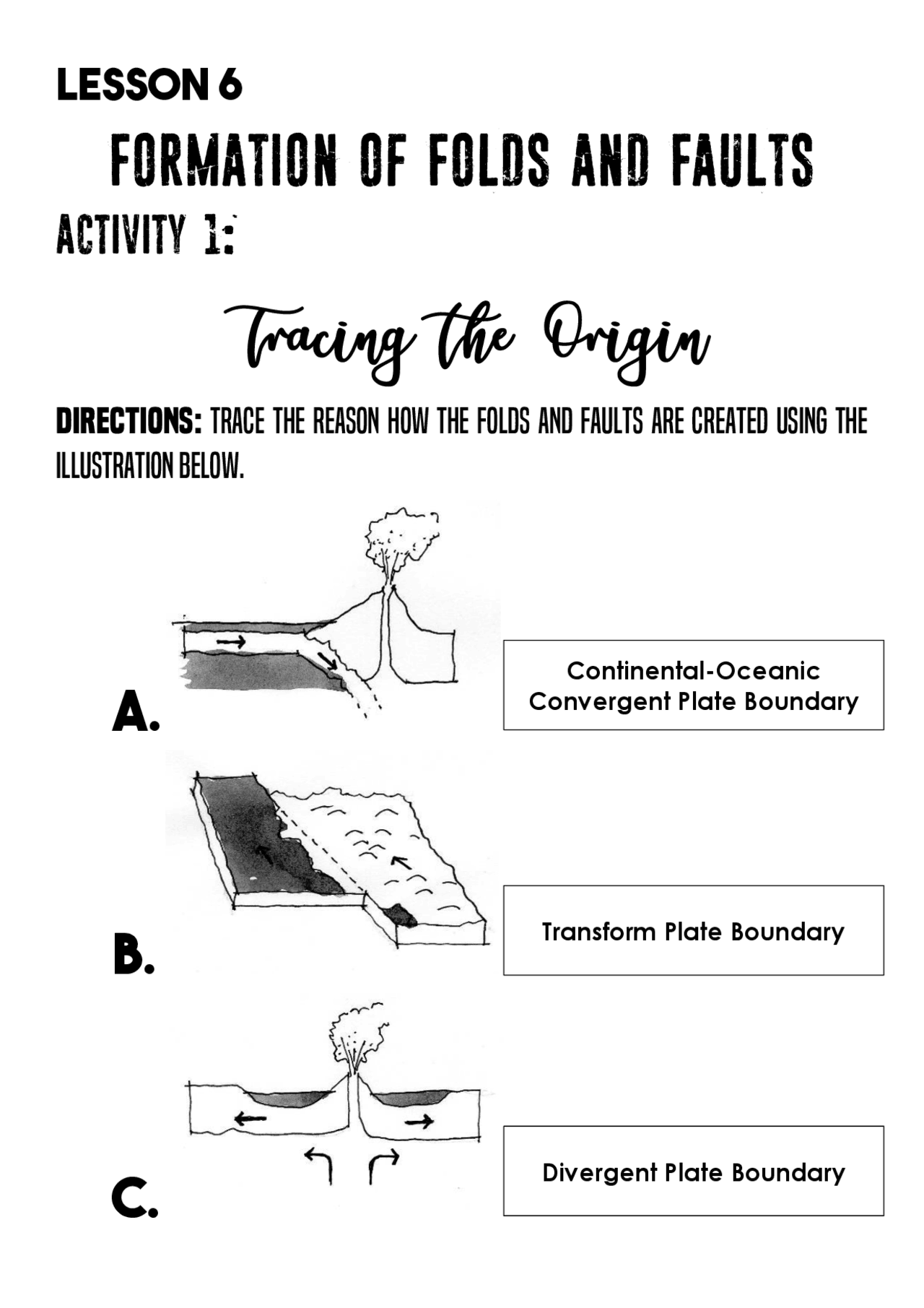 LESSON 6

FORMATION OF FOLDS AND FAULTS

ACTIVITY 1:

Tracing the Origin

DIRECTIONS: TRACE THE REASON HOW THE FOLDS AND FAULTS ARE CREATED USING THE ILLUSTRATION BELOW.

A.

Continental-Oceanic Convergent Plate Boundary

B.

Transform Plate Boundary

C.

Divergent Plate Boundary