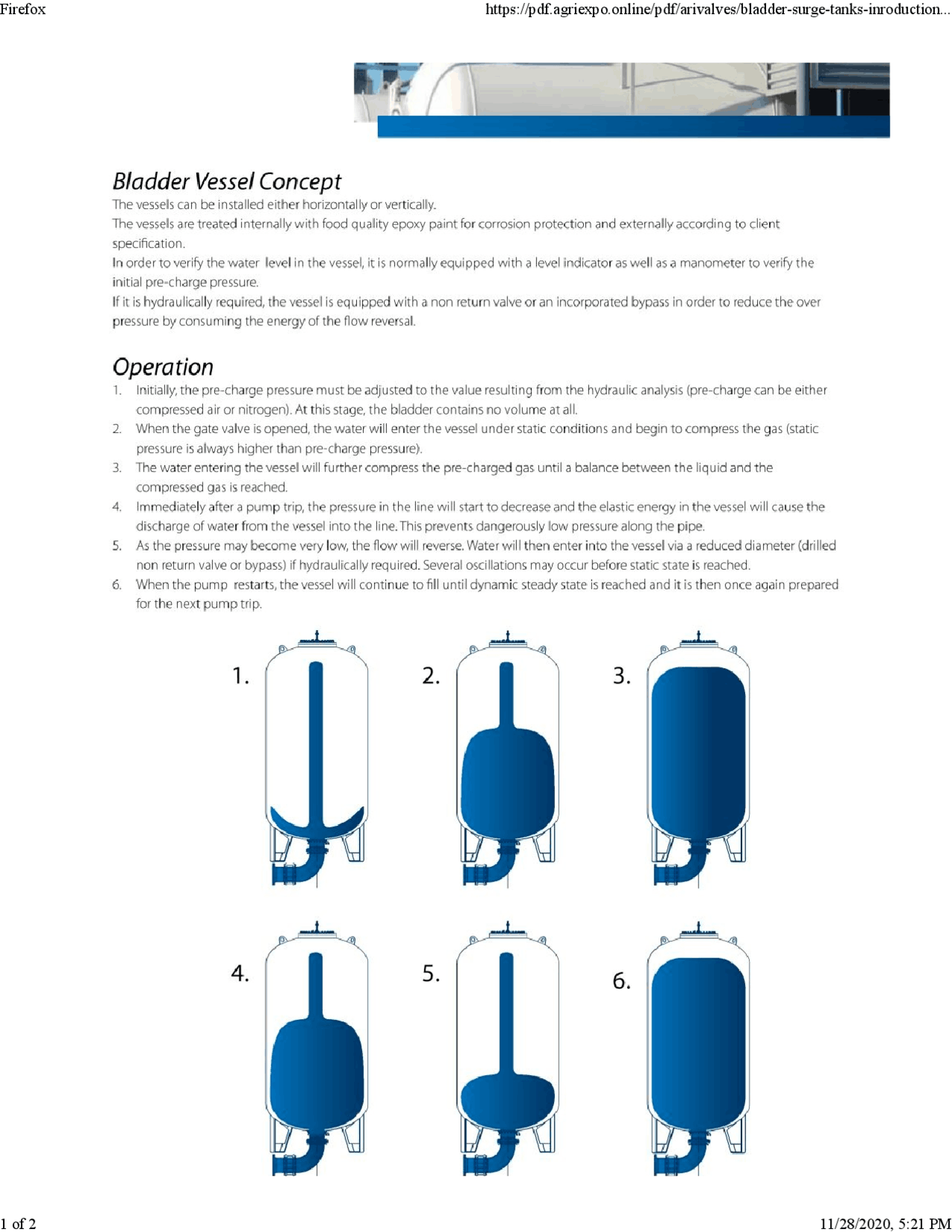 Firefox https://pdf.agriexpo.online/pdf/arivalves/bladder-surge-tanks-inroduction...

Bladder Vessel Concept

The vessels can be installed either horizontally or vertically.
The vessels are treated internally with food quality epoxy paint for corrosion protection and externally according to client specification.
In order to verify the water level in the vessel, it is normally equipped with a level indicator as well as a manometer to verify the initial pre-charge pressure.
If it is hydraulically required, the vessel is equipped with a non return valve or an incorporated bypass in order to reduce the over pressure by consuming the energy of the flow reversal.

Operation

1. Initially, the pre-charge pressure must be adjusted to the value resulting from the hydraulic analysis (pre-charge can be either compressed air or nitrogen). At this stage, the bladder contains no volume at all.
2. When the gate valve is opened, the water will enter the vessel under static conditions and begin to compress the gas (static pressure is always higher than pre-charge pressure).
3. The water entering the vessel will further compress the pre-charged gas until a balance between the liquid and the compressed gas is reached.
4. Immediately after a pump trip, the pressure in the line will start to decrease and the elastic energy in the vessel will cause the discharge of water from the vessel into the line. This prevents dangerously low pressure along the pipe.
5. As the pressure may become very low, the flow will reverse. Water will then enter into the vessel via a reduced diameter (drilled non return valve or bypass) if hydraulically required. Several oscillations may occur before static state is reached.
6. When the pump restarts, the vessel will continue to fill until dynamic steady state is reached and it is then once again prepared for the next pump trip.

1.
2.
3.
4.
5.
6.

1 of 2 11/28/2020, 5:21 PM