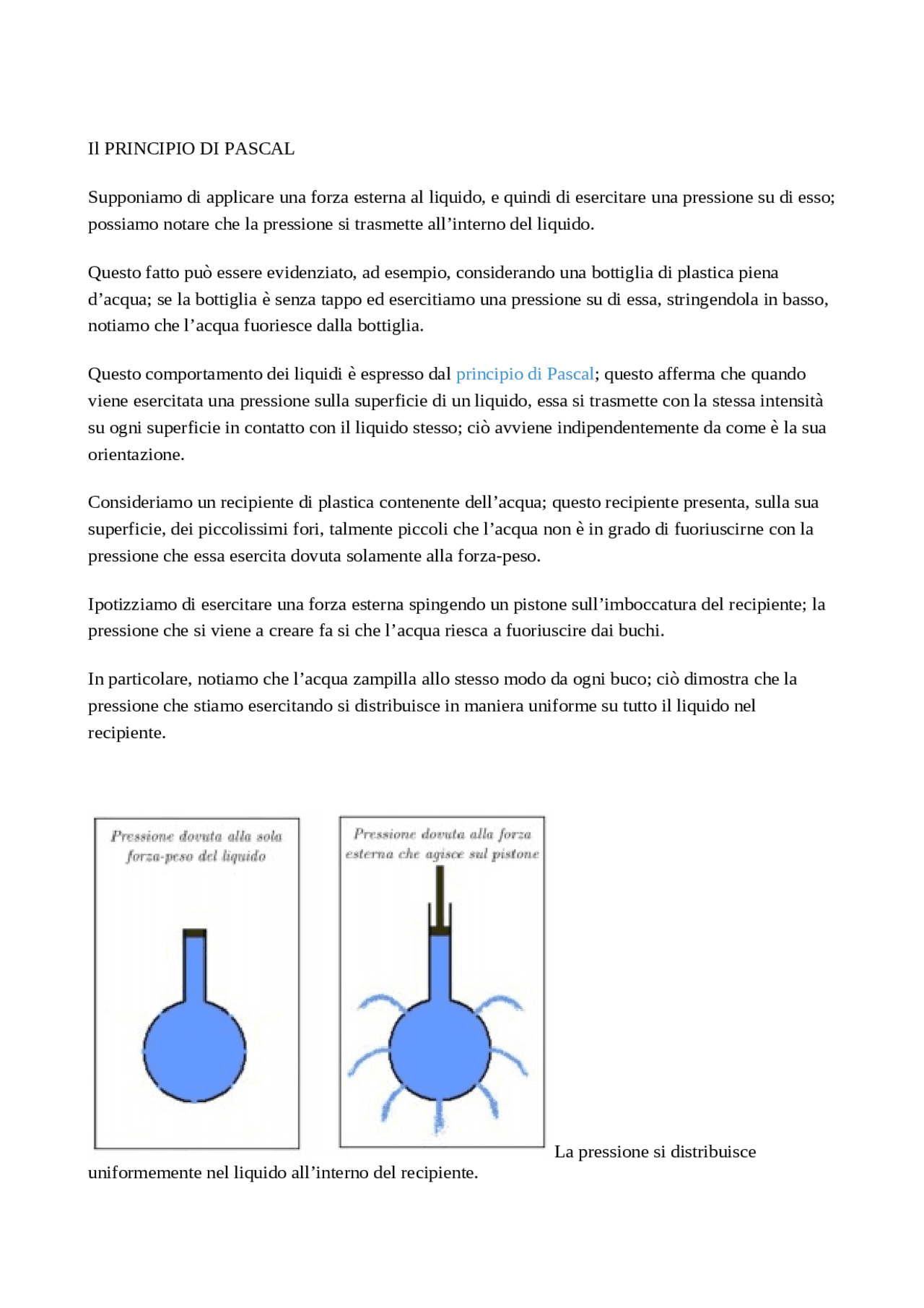 Il PRINCIPIO DI PASCAL

Supponiamo di applicare una forza esterna al liquido, e quindi di esercitare una pressione su di esso; possiamo notare che la pressione si trasmette all’interno del liquido.

Questo fatto può essere evidenziato, ad esempio, considerando una bottiglia di plastica piena d’acqua; se la bottiglia è senza tappo ed esercitiamo una pressione su di essa, stringendola in basso, notiamo che l’acqua fuoriesce dalla bottiglia.

Questo comportamento dei liquidi è espresso dal principio di Pascal; questo afferma che quando viene esercitata una pressione sulla superficie di un liquido, essa si trasmette con la stessa intensità su ogni superficie in contatto con il liquido stesso; ciò avviene indipendentemente da come è la sua orientazione.

Consideriamo un recipiente di plastica contenente dell’acqua; questo recipiente presenta, sulla sua superficie, dei piccolissimi fori, talmente piccoli che l’acqua non è in grado di fuoriuscirne con la pressione che essa esercita dovuta solamente alla forza-peso.

Ipotizziamo di esercitare una forza esterna spingendo un pistone sull’imboccatura del recipiente; la pressione che si viene a creare fa si che l’acqua riesca a fuoriuscire dai buchi.

In particolare, notiamo che l’acqua zampilla allo stesso modo da ogni buco; ciò dimostra che la pressione che stiamo esercitando si distribuisce in maniera uniforme su tutto il liquido nel recipiente.

Pressione dovuta alla sola forza-peso del liquido

Pressione dovuta alla forza esterna che agisce sul pistone

La pressione si distribuisce uniformemente nel liquido all’interno del recipiente.