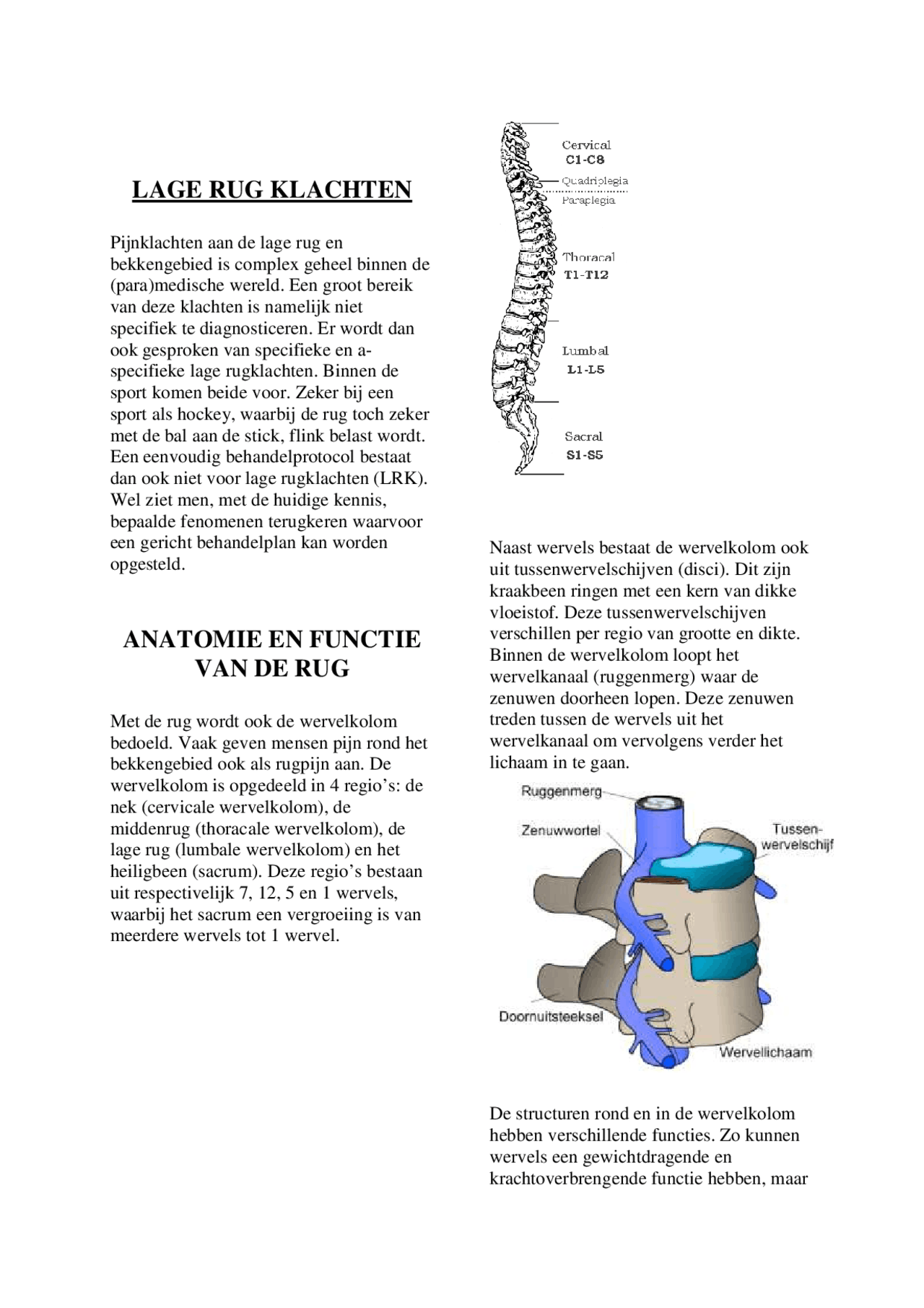 LAGE RUG KLACHTEN

Pijnklachten aan de lage rug en bekkengebied is complex geheel binnen de (para)medische wereld. Een groot bereik van deze klachten is namelijk niet specifiek te diagnosticeren. Er wordt dan ook gesproken van specifieke en a-specifieke lage rugklachten. Binnen de sport komen beide voor. Zeker bij een sport als hockey, waarbij de rug toch zeker met de bal aan de stick, flink belast wordt. Een eenvoudig behandelprotocol bestaat dan ook niet voor lage rugklachten (LRK). Wel ziet men, met de huidige kennis, bepaalde fenomenen terugkeren waarvoor een gericht behandelplan kan worden opgesteld.

ANATOMIE EN FUNCTIE VAN DE RUG

Met de rug wordt ook de wervelkolom bedoeld. Vaak geven mensen pijn rond het bekkengebied ook als rugpijn aan. De wervelkolom is opgedeeld in 4 regio's: de nek (cervicale wervelkolom), de middenrug (thoracale wervelkolom), de lage rug (lumbale wervelkolom) en het heiligbeen (sacrum). Deze regio's bestaan uit respectivelijk 7, 12, 5 en 1 wervels, waarbij het sacrum een vergroeiing is van meerdere wervels tot 1 wervel.

Cervical
C1-C8
Quadriplegia
Paraplegia
Thoracal
T1-T12
Lumbal
L1-L5
Sacral
S1-S5

Naast wervels bestaat de wervelkolom ook uit tussenwervelschijven (disci). Dit zijn kraakbeen ringen met een kern van dikke vloeistof. Deze tussenwervelschijven verschillen per regio van grootte en dikte. Binnen de wervelkolom loopt het wervelkanaal (ruggenmerg) waar de zenuwen doorheen lopen. Deze zenuwen treden tussen de wervels uit het wervelkanaal om vervolgens verder het lichaam in te gaan.

Ruggenmerg
Zenuwwortel
Tussen-wervelschijf
Doornuitsteeksel
Wervellichaam

De structuren rond en in de wervelkolom hebben verschillende functies. Zo kunnen wervels een gewichtdragende en krachtoverbrengende functie hebben, maar