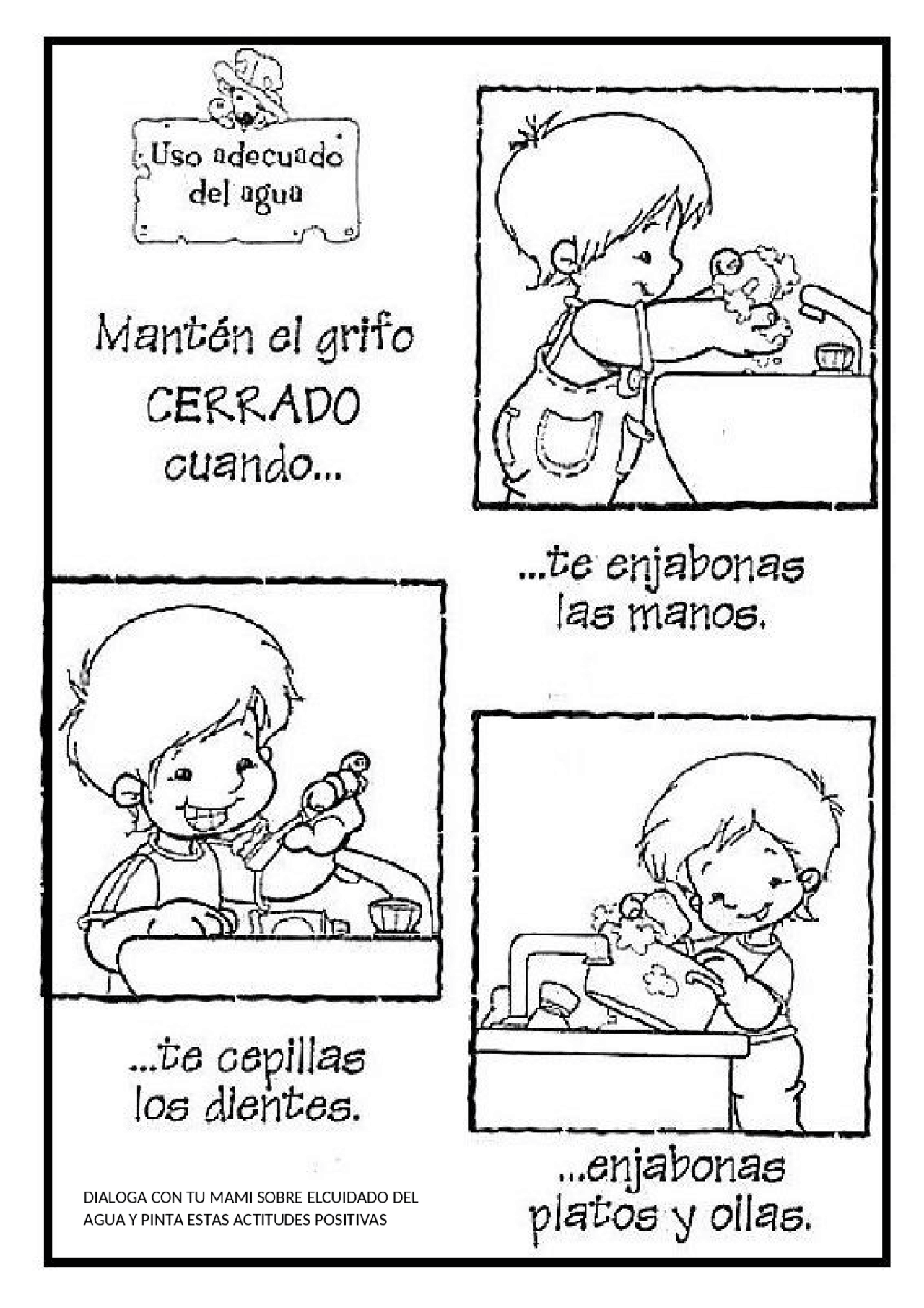 Uso adecuado del agua

Mantén el grifo CERRADO cuando...

...te enjabonas las manos.

...te cepillas los dientes.

...enjabonas platos y ollas.

DIALOGA CON TU MAMI SOBRE ELCUIDADO DEL AGUA Y PINTA ESTAS ACTITUDES POSITIVAS