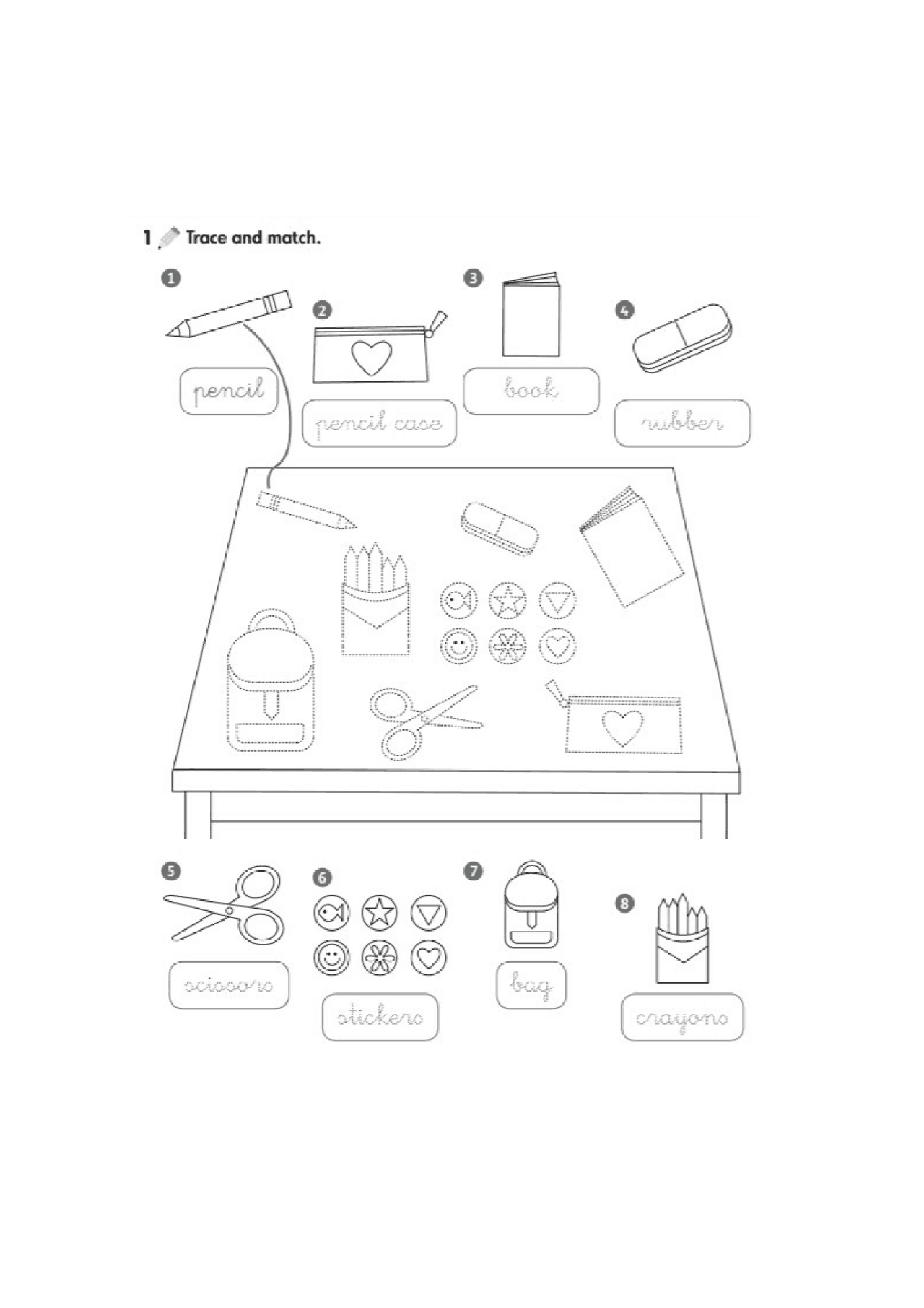 1 Trace and match.

1
pencil

2
pencil case

3
book

4
rubber

5
scissors

6
stickers

7
bag

8
crayons