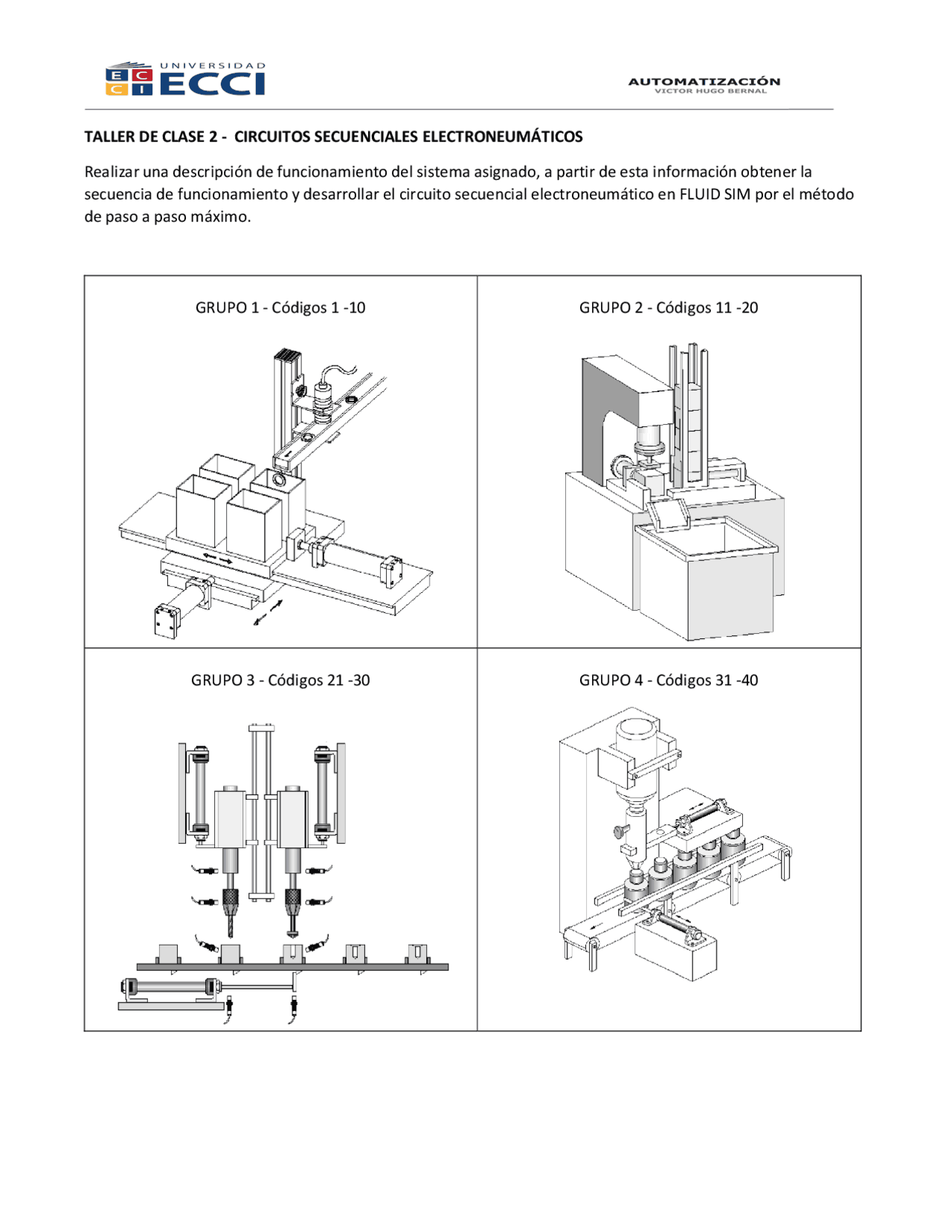 UNIVERSIDAD ECCI

AUTOMATIZACIÓN
VICTOR HUGO BERNAL

TALLER DE CLASE 2 - CIRCUITOS SECUENCIALES ELECTRONEUMÁTICOS

Realizar una descripción de funcionamiento del sistema asignado, a partir de esta información obtener la secuencia de funcionamiento y desarrollar el circuito secuencial electroneumático en FLUID SIM por el método de paso a paso máximo.

| GRUPO 1 - Códigos 1 -10 | GRUPO 2 - Códigos 11 -20 |
|---|---|
| GRUPO 3 - Códigos 21 -30 | GRUPO 4 - Códigos 31 -40 |