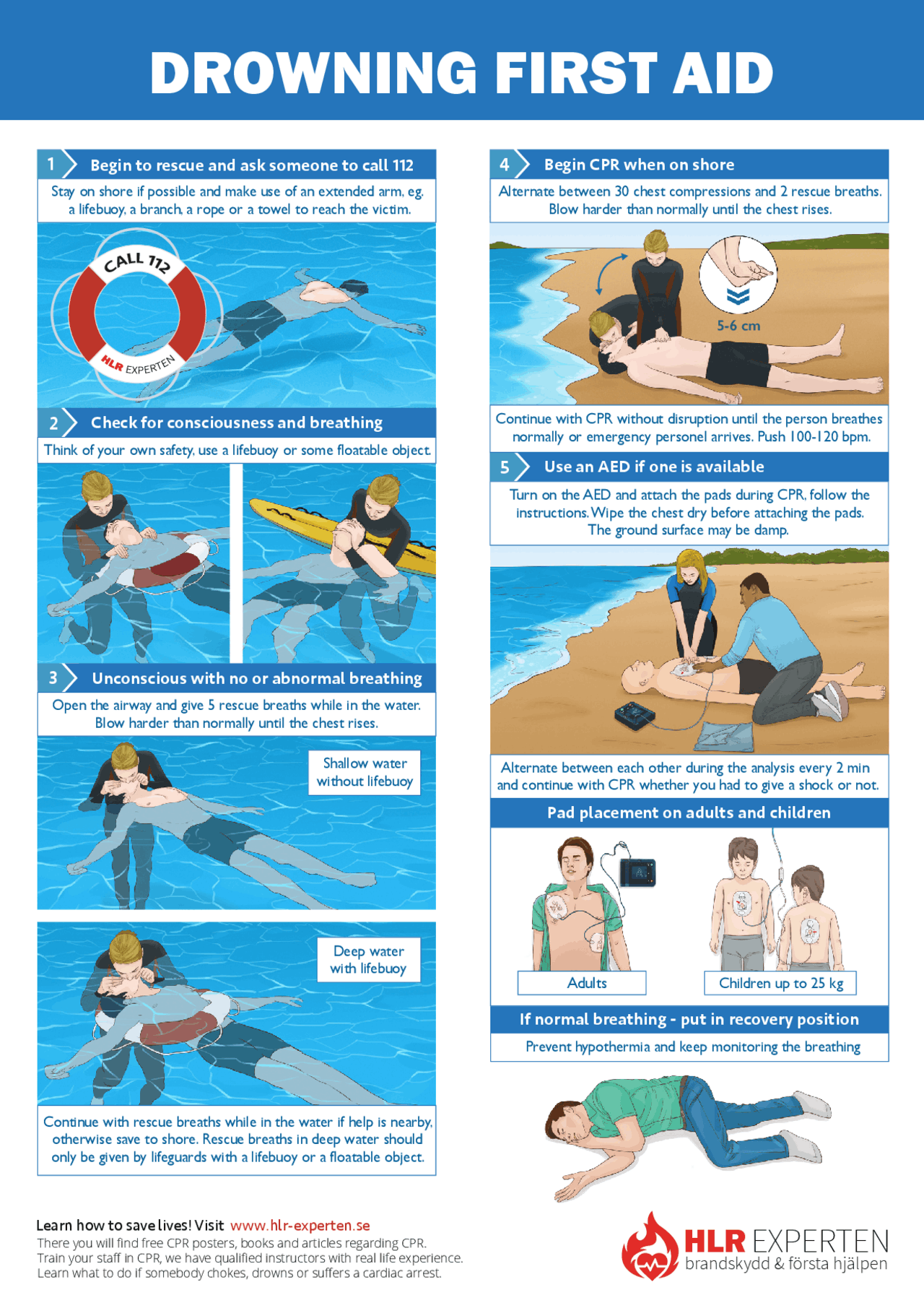 DROWNING FIRST AID

1 Begin to rescue and ask someone to call 112

Stay on shore if possible and make use of an extended arm, eg. a lifebuoy, a branch, a rope or a towel to reach the victim.

CALL 112

HLR EXPERTEN

2 Check for consciousness and breathing

Think of your own safety, use a lifebuoy or some floatable object.

3 Unconscious with no or abnormal breathing

Open the airway and give 5 rescue breaths while in the water. Blow harder than normally until the chest rises.

Shallow water without lifebuoy

Deep water with lifebuoy

Continue with rescue breaths while in the water if help is nearby, otherwise save to shore. Rescue breaths in deep water should only be given by lifeguards with a lifebuoy or a floatable object.

4 Begin CPR when on shore

Alternate between 30 chest compressions and 2 rescue breaths. Blow harder than normally until the chest rises.

5-6 cm

Continue with CPR without disruption until the person breathes normally or emergency personel arrives. Push 100-120 bpm.

5 Use an AED if one is available

Turn on the AED and attach the pads during CPR, follow the instructions. Wipe the chest dry before attaching the pads. The ground surface may be damp.

Alternate between each other during the analysis every 2 min and continue with CPR whether you had to give a shock or not.

Pad placement on adults and children

Adults

Children up to 25 kg

If normal breathing - put in recovery position

Prevent hypothermia and keep monitoring the breathing

Learn how to save lives! Visit www.hlr-experten.se
There you will find free CPR posters, books and articles regarding CPR.
Train your staff in CPR, we have qualified instructors with real life experience.
Learn what to do if somebody chokes, drowns or suffers a cardiac arrest.

HLR EXPERTEN
brandskydd & första hjälpen