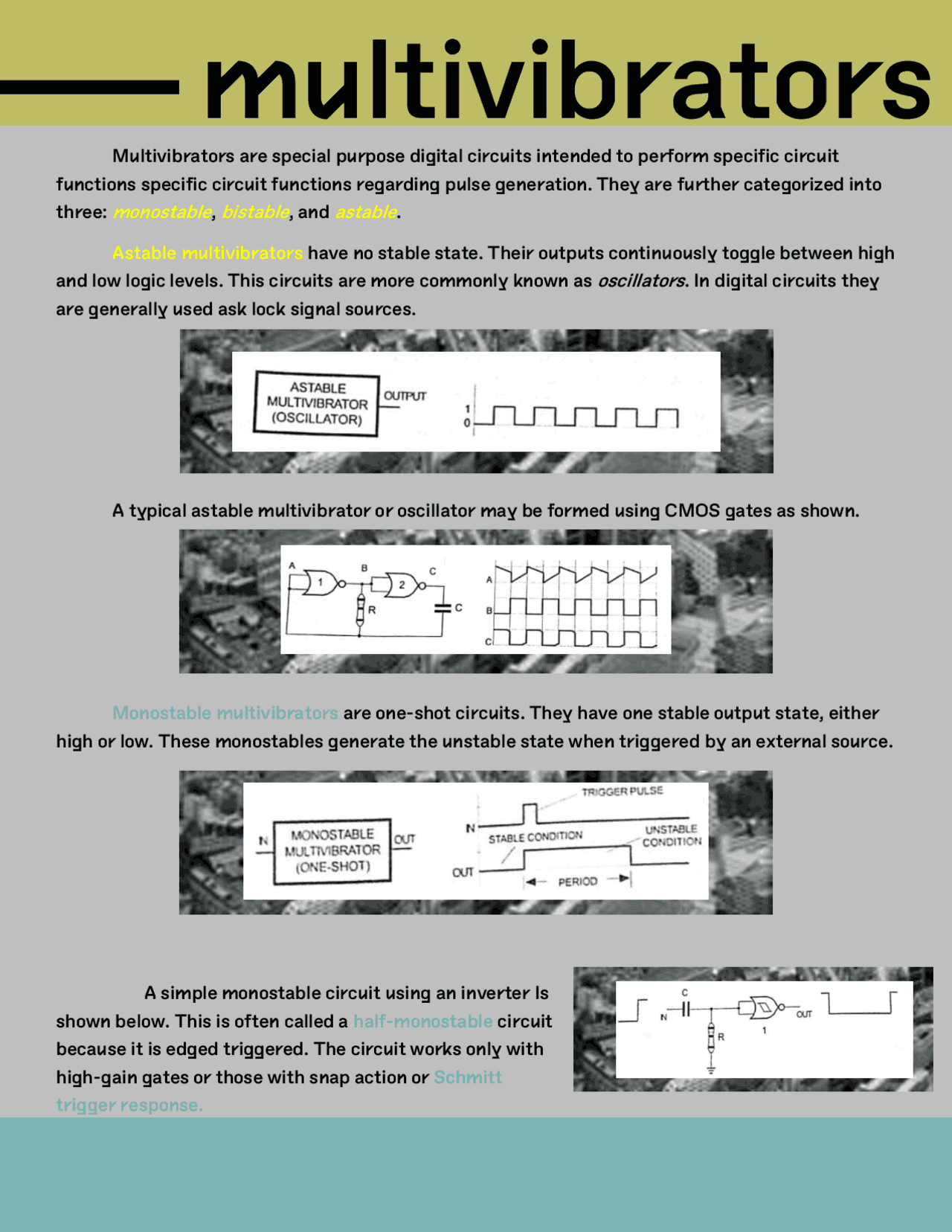 multivibrators

Multivibrators are special purpose digital circuits intended to perform specific circuit functions specific circuit functions regarding pulse generation. They are further categorized into three: monostable, bistable, and astable.

Astable multivibrators have no stable state. Their outputs continuously toggle between high and low logic levels. This circuits are more commonly known as oscillators. In digital circuits they are generally used ask lock signal sources.

ASTABLE MULTIVIBRATOR (OSCILLATOR)
OUTPUT
1
0

A typical astable multivibrator or oscillator may be formed using CMOS gates as shown.

A
1
B
2
C
R
C
A
B
C

Monostable multivibrators are one-shot circuits. They have one stable output state, either high or low. These monostables generate the unstable state when triggered by an external source.

N
MONOSTABLE MULTIVIBRATOR (ONE-SHOT)
OUT
TRIGGER PULSE
N
STABLE CONDITION
UNSTABLE CONDITION
OUT
PERIOD

A simple monostable circuit using an inverter Is shown below. This is often called a half-monostable circuit because it is edged triggered. The circuit works only with high-gain gates or those with snap action or Schmitt trigger response.

C
N
R
1
OUT