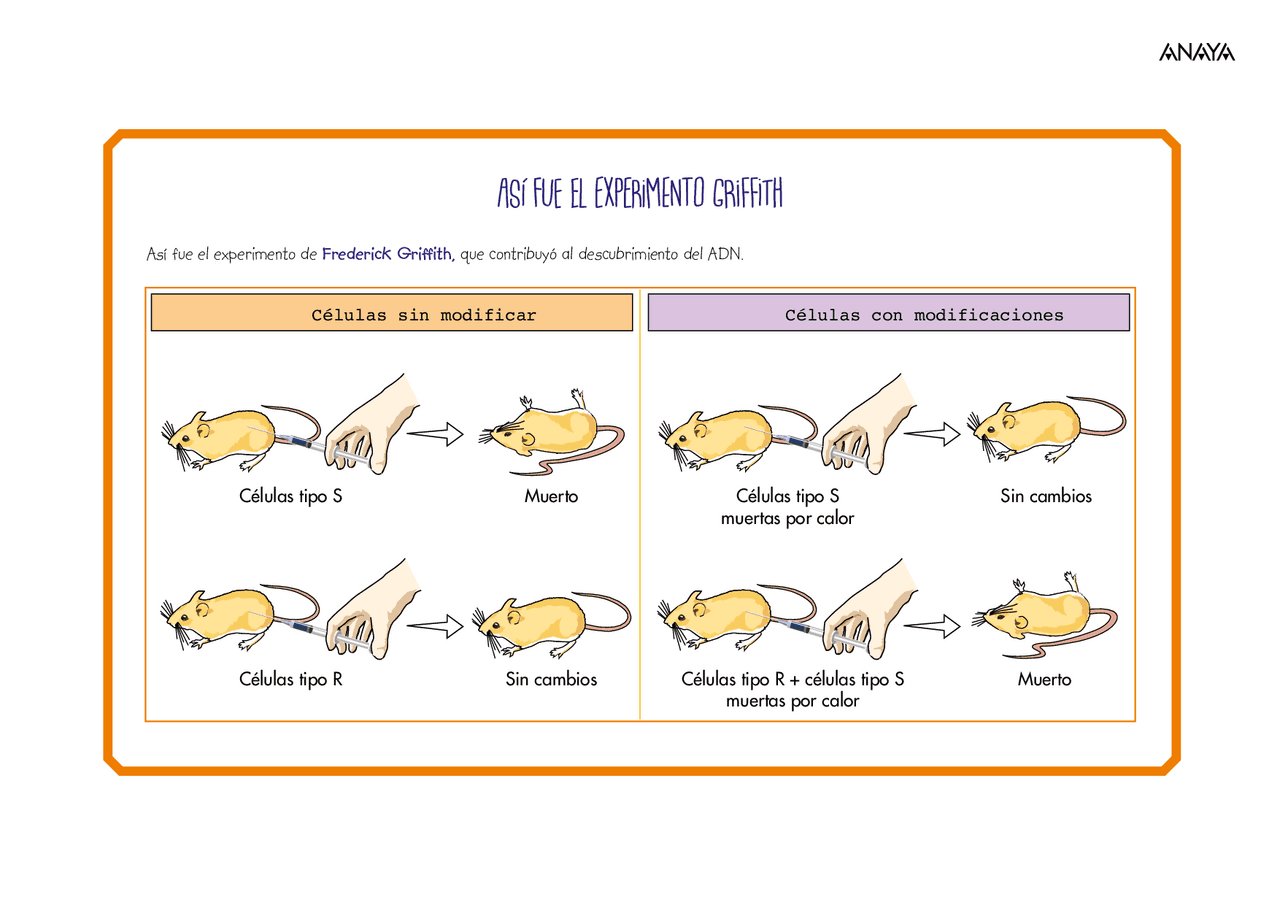 ANAYA

ASÍ FUE EL EXPERIMENTO GRIFFITH

Así fue el experimento de Frederick Griffith, que contribuyó al descubrimiento del ADN.

Células sin modificar

Células tipo S

Muerto

Células tipo R

Sin cambios

Células con modificaciones

Células tipo S muertas por calor

Sin cambios

Células tipo R + células tipo S muertas por calor

Muerto