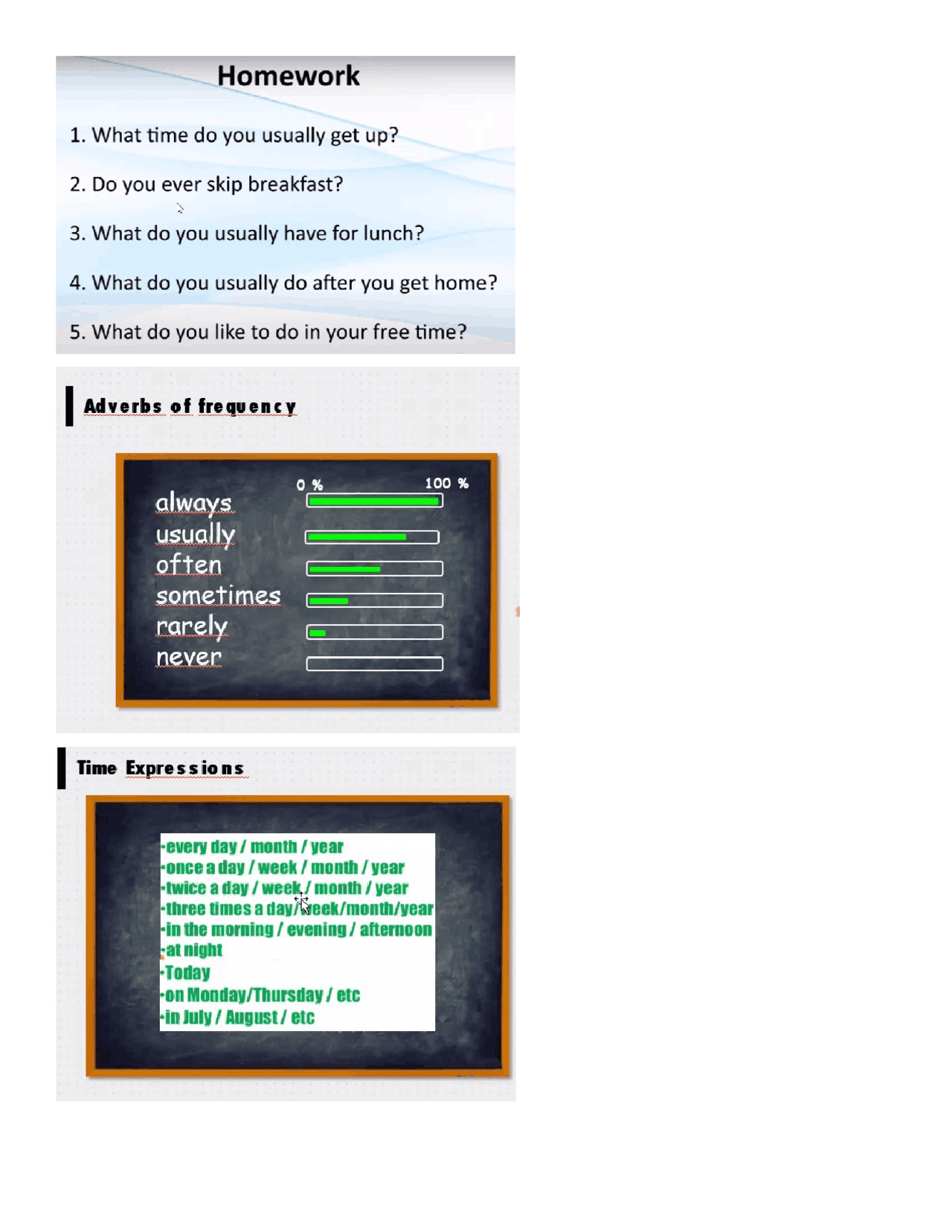 Homework

1. What time do you usually get up?

2. Do you ever skip breakfast?

3. What do you usually have for lunch?

4. What do you usually do after you get home?

5. What do you like to do in your free time?

Adverbs of frequency

0 % 100 %

always
usually
often
sometimes
rarely
never

Time Expressions

•every day / month / year
•once a day / week / month / year
•twice a day / week / month / year
•three times a day/week/month/year
•in the morning / evening / afternoon
•at night
•Today
•on Monday/Thursday / etc
•in July / August / etc