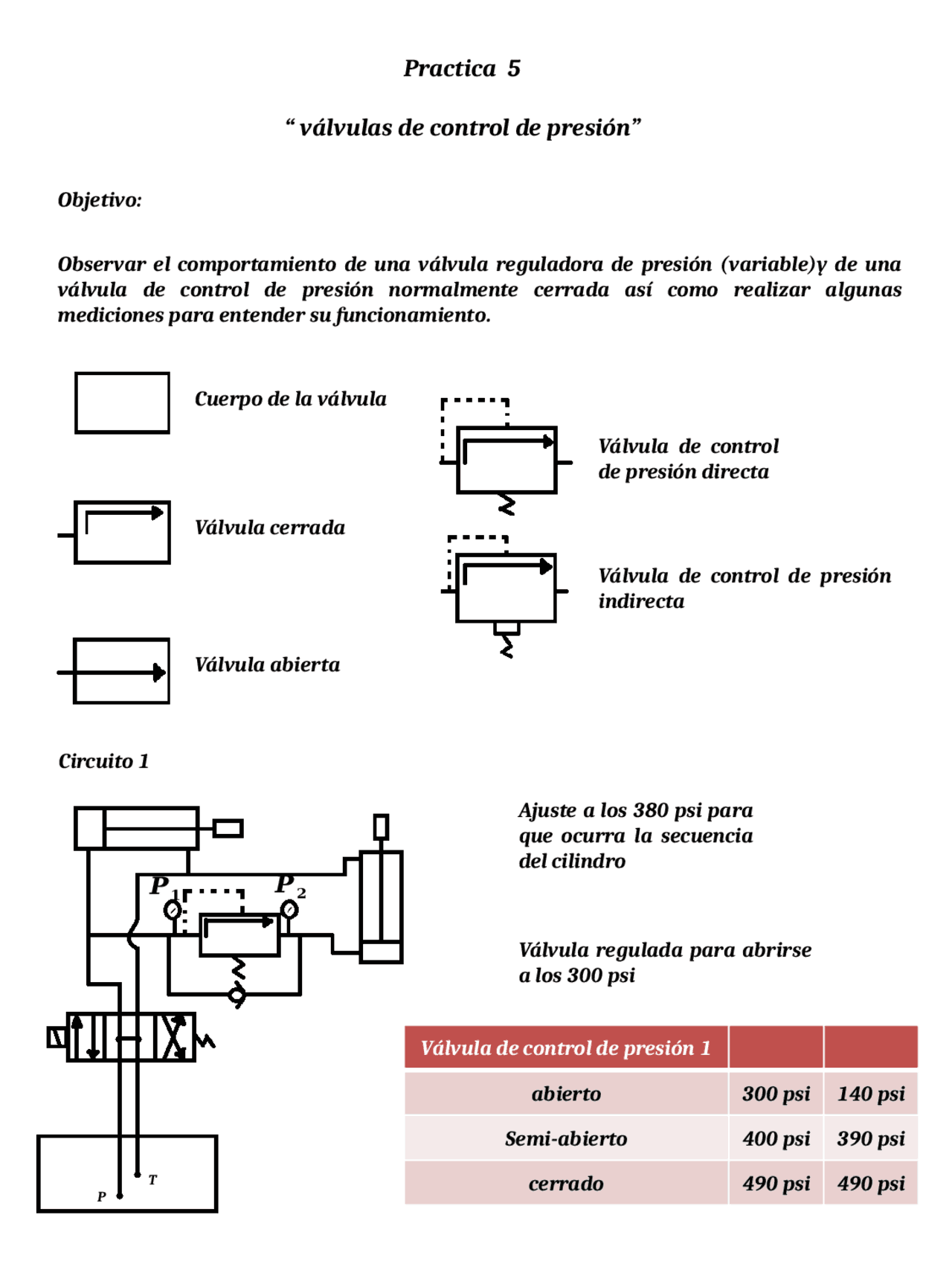 Practica 5

“ válvulas de control de presión”

Objetivo:

Observar el comportamiento de una válvula reguladora de presión (variable)y de una válvula de control de presión normalmente cerrada así como realizar algunas mediciones para entender su funcionamiento.

Cuerpo de la válvula

Válvula cerrada

Válvula abierta

Válvula de control de presión directa

Válvula de control de presión indirecta

Circuito 1

$P_1$ $P_2$

P T

Ajuste a los 380 psi para que ocurra la secuencia del cilindro

Válvula regulada para abrirse a los 300 psi

| Válvula de control de presión 1 | | |
|---|---|---|
| abierto | 300 psi | 140 psi |
| Semi-abierto | 400 psi | 390 psi |
| cerrado | 490 psi | 490 psi |