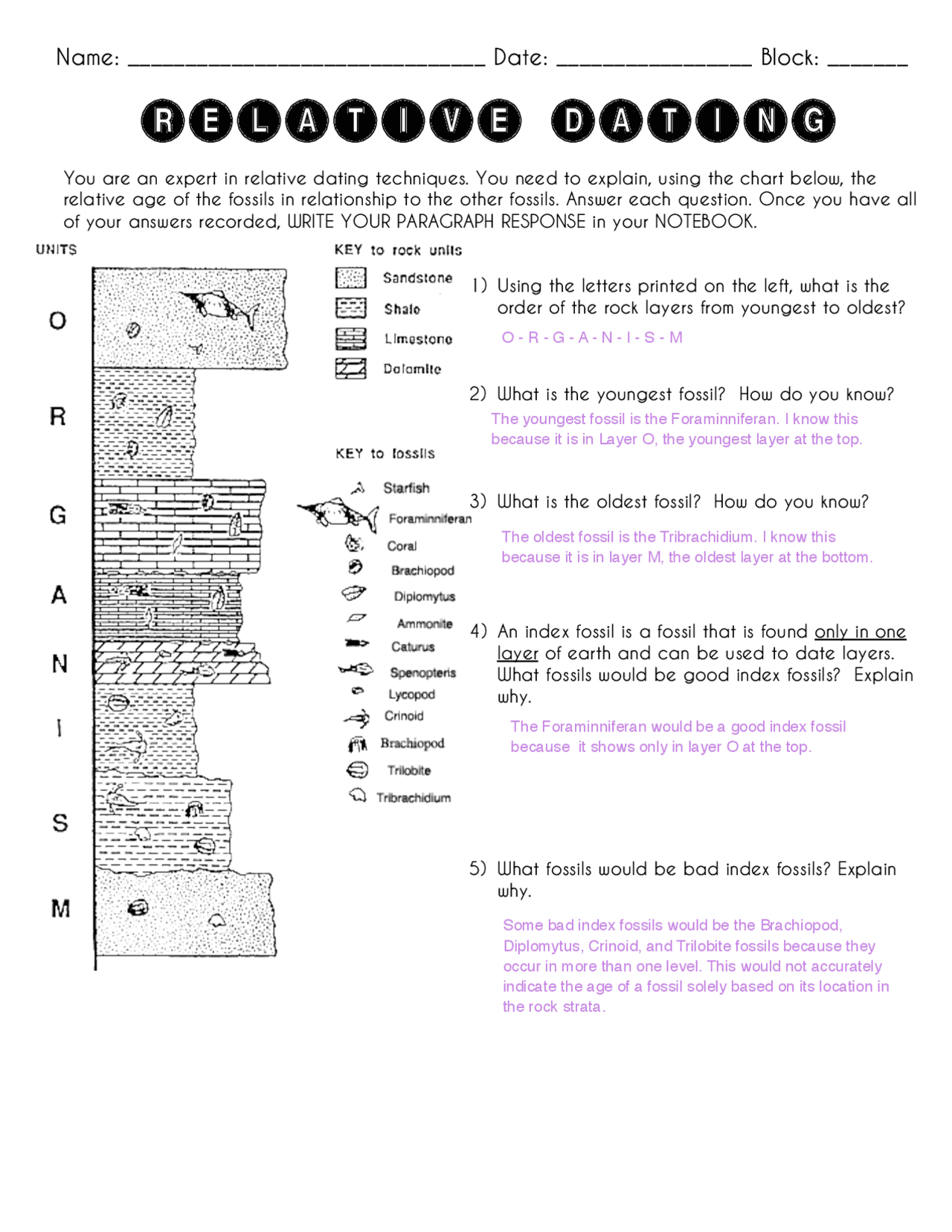 Name: ______________________________ Date: ________________ Block: _______

RELATIVE DATING

You are an expert in relative dating techniques. You need to explain, using the chart below, the relative age of the fossils in relationship to the other fossils. Answer each question. Once you have all of your answers recorded, WRITE YOUR PARAGRAPH RESPONSE in your NOTEBOOK.

UNITS

O
R
G
A
N
I
S
M

KEY to rock units
Sandstone
Shale
Limestone
Dolomite

KEY to fossils
Starfish
Foraminniferan
Coral
Brachiopod
Diplomytus
Ammonite
Caturus
Spenopteris
Lycopod
Crinoid
Brachiopod
Trilobite
Tribrachidium

1) Using the letters printed on the left, what is the order of the rock layers from youngest to oldest?

O - R - G - A - N - I - S - M

2) What is the youngest fossil? How do you know?

The youngest fossil is the Foraminniferan. I know this because it is in Layer O, the youngest layer at the top.

3) What is the oldest fossil? How do you know?

The oldest fossil is the Tribrachidium. I know this because it is in layer M, the oldest layer at the bottom.

4) An index fossil is a fossil that is found only in one layer of earth and can be used to date layers. What fossils would be good index fossils? Explain why.

The Foraminniferan would be a good index fossil because it shows only in layer O at the top.

5) What fossils would be bad index fossils? Explain why.

Some bad index fossils would be the Brachiopod, Diplomytus, Crinoid, and Trilobite fossils because they occur in more than one level. This would not accurately indicate the age of a fossil solely based on its location in the rock strata.