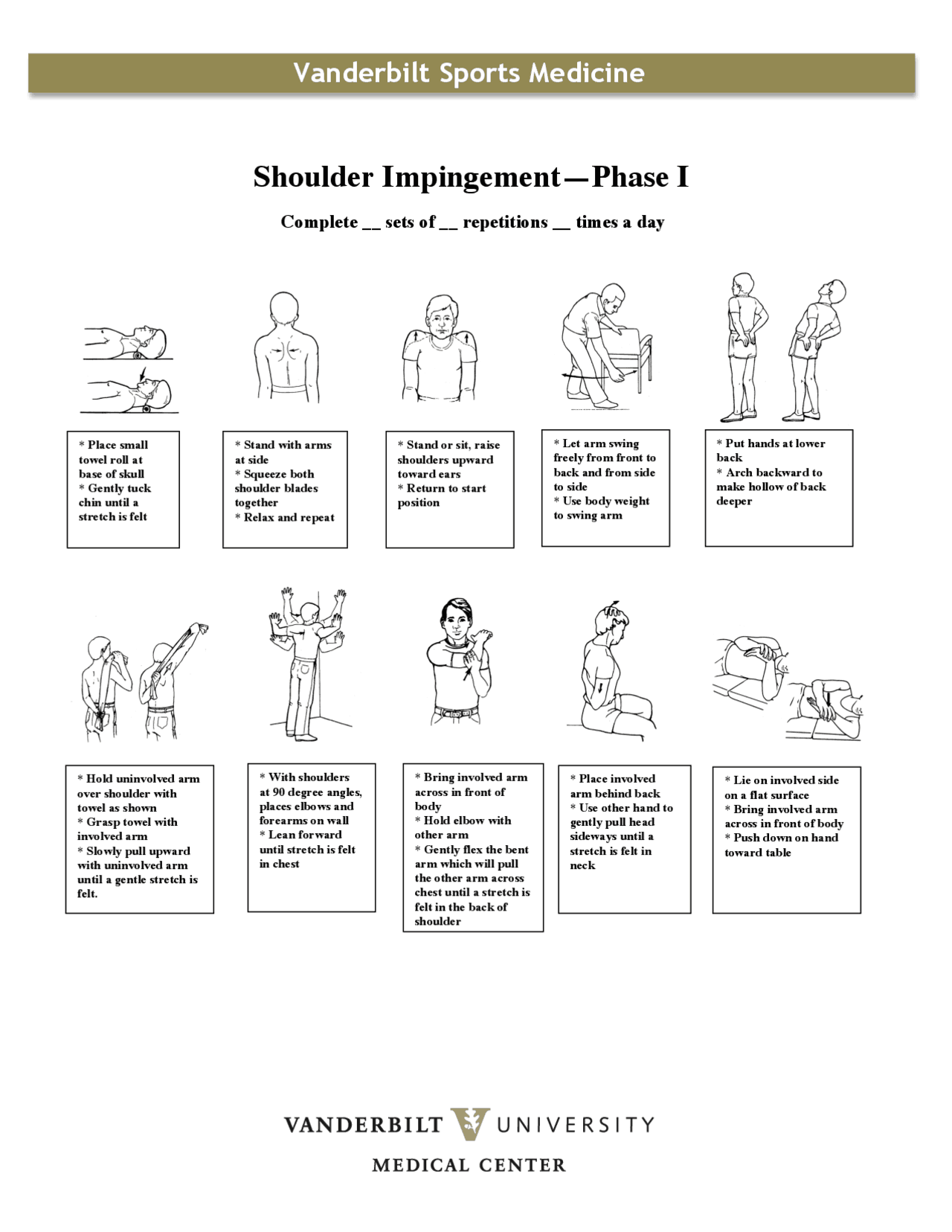 Vanderbilt Sports Medicine

Shoulder Impingement—Phase I

Complete __ sets of __ repetitions __ times a day

* Place small towel roll at base of skull
* Gently tuck chin until a stretch is felt

* Stand with arms at side
* Squeeze both shoulder blades together
* Relax and repeat

* Stand or sit, raise shoulders upward toward ears
* Return to start position

* Let arm swing freely from front to back and from side to side
* Use body weight to swing arm

* Put hands at lower back
* Arch backward to make hollow of back deeper

* Hold uninvolved arm over shoulder with towel as shown
* Grasp towel with involved arm
* Slowly pull upward with uninvolved arm until a gentle stretch is felt.

* With shoulders at 90 degree angles, places elbows and forearms on wall
* Lean forward until stretch is felt in chest

* Bring involved arm across in front of body
* Hold elbow with other arm
* Gently flex the bent arm which will pull the other arm across chest until a stretch is felt in the back of shoulder

* Place involved arm behind back
* Use other hand to gently pull head sideways until a stretch is felt in neck

* Lie on involved side on a flat surface
* Bring involved arm across in front of body
* Push down on hand toward table

VANDERBILT UNIVERSITY
MEDICAL CENTER