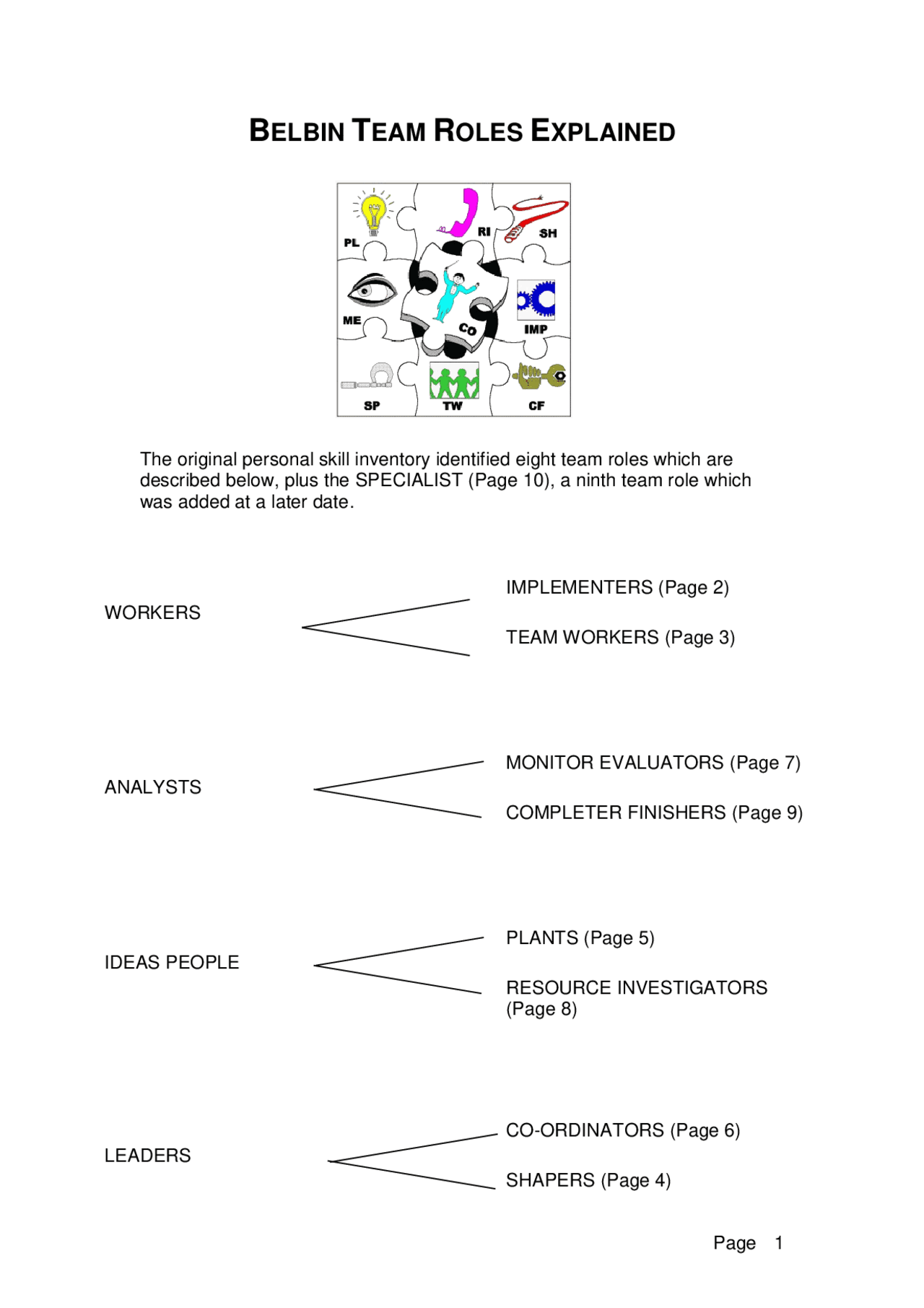 BELBIN TEAM ROLES EXPLAINED

PL
RI
SH
ME
CO
IMP
SP
TW
CF

The original personal skill inventory identified eight team roles which are described below, plus the SPECIALIST (Page 10), a ninth team role which was added at a later date.

WORKERS

IMPLEMENTERS (Page 2)

TEAM WORKERS (Page 3)

ANALYSTS

MONITOR EVALUATORS (Page 7)

COMPLETER FINISHERS (Page 9)

IDEAS PEOPLE

PLANTS (Page 5)

RESOURCE INVESTIGATORS (Page 8)

LEADERS

CO-ORDINATORS (Page 6)

SHAPERS (Page 4)

Page 1