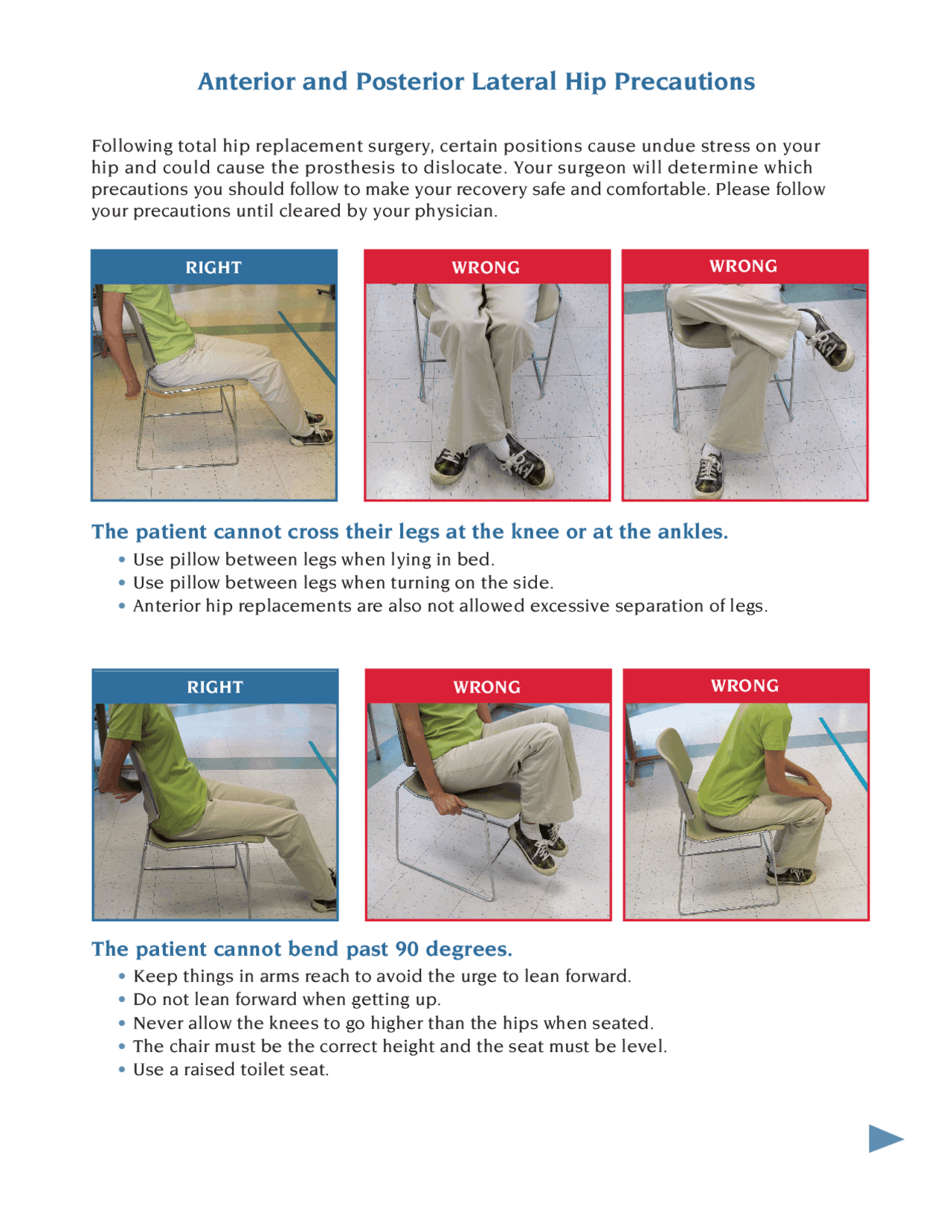 Anterior and Posterior Lateral Hip Precautions

Following total hip replacement surgery, certain positions cause undue stress on your hip and could cause the prosthesis to dislocate. Your surgeon will determine which precautions you should follow to make your recovery safe and comfortable. Please follow your precautions until cleared by your physician.

RIGHT

WRONG

WRONG

The patient cannot cross their legs at the knee or at the ankles.

• Use pillow between legs when lying in bed.
• Use pillow between legs when turning on the side.
• Anterior hip replacements are also not allowed excessive separation of legs.

RIGHT

WRONG

WRONG

The patient cannot bend past 90 degrees.

• Keep things in arms reach to avoid the urge to lean forward.
• Do not lean forward when getting up.
• Never allow the knees to go higher than the hips when seated.
• The chair must be the correct height and the seat must be level.
• Use a raised toilet seat.