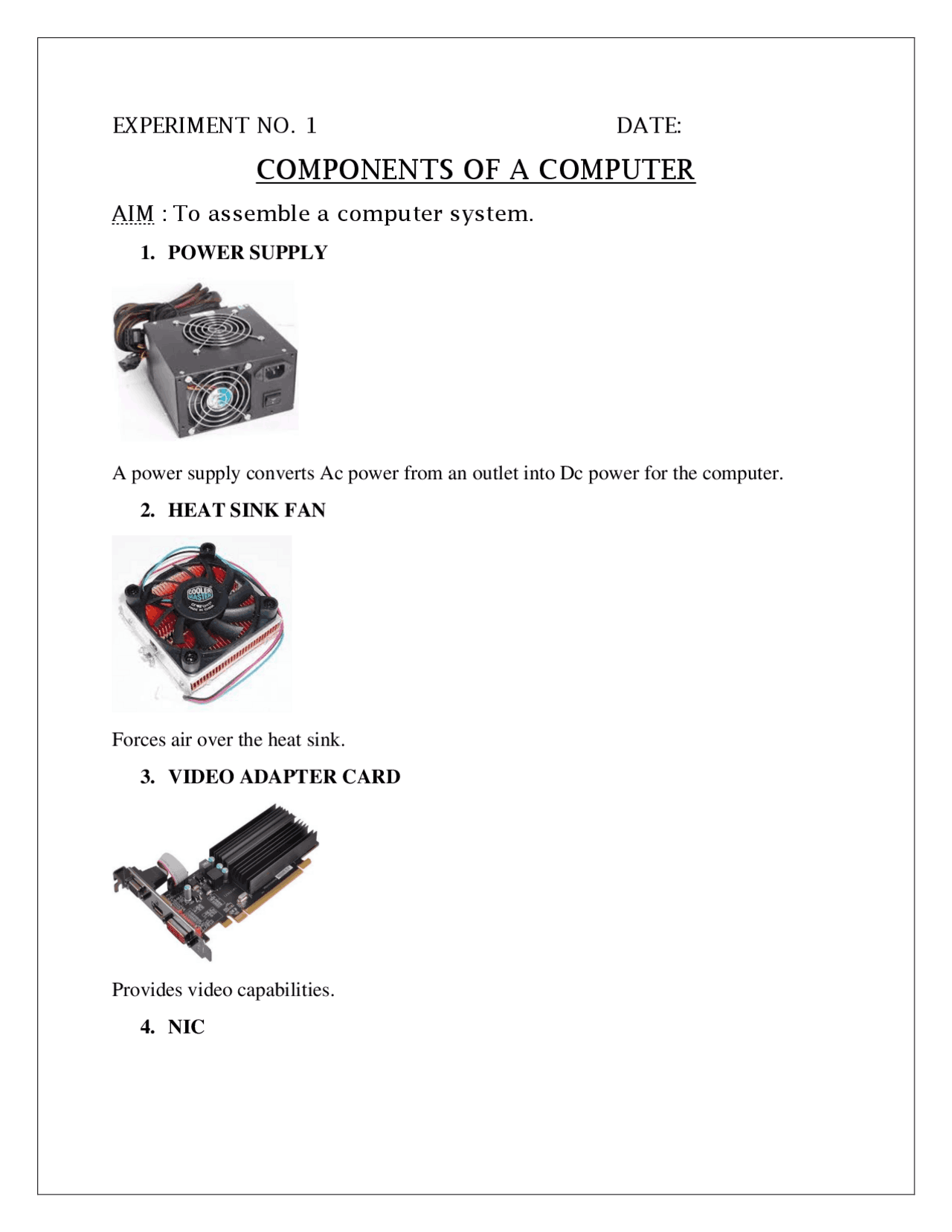 EXPERIMENT NO. 1 DATE:

COMPONENTS OF A COMPUTER

AIM : To assemble a computer system.

1. POWER SUPPLY

A power supply converts Ac power from an outlet into Dc power for the computer.

2. HEAT SINK FAN

COOLER MASTER

Forces air over the heat sink.

3. VIDEO ADAPTER CARD

Provides video capabilities.

4. NIC