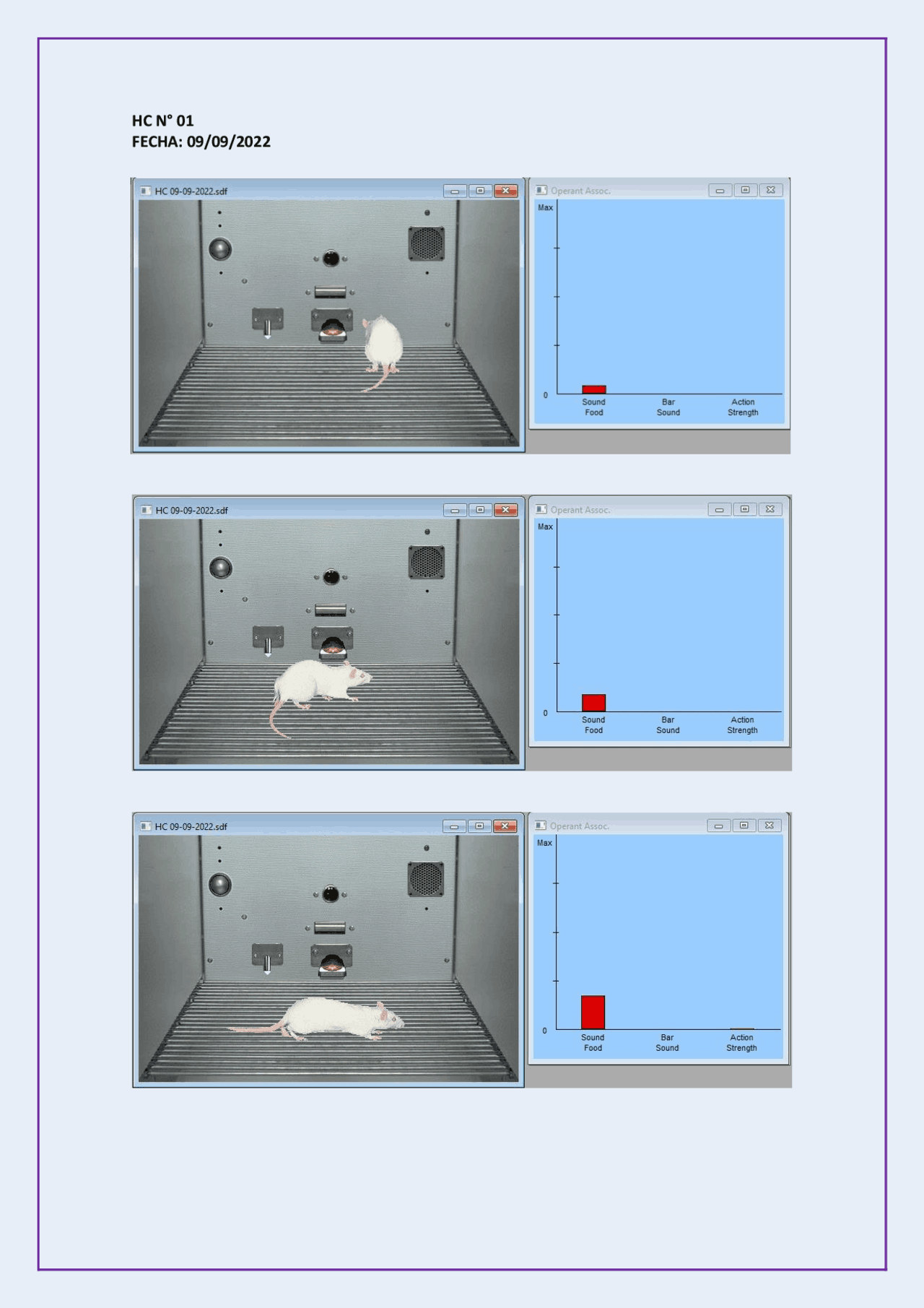 HC N° 01
FECHA: 09/09/2022

HC 09-09-2022.sdf

Operant Assoc.

Max

0

Sound Food

Bar Sound

Action Strength

HC 09-09-2022.sdf

Operant Assoc.

Max

0

Sound Food

Bar Sound

Action Strength

HC 09-09-2022.sdf

Operant Assoc.

Max

0

Sound Food

Bar Sound

Action Strength