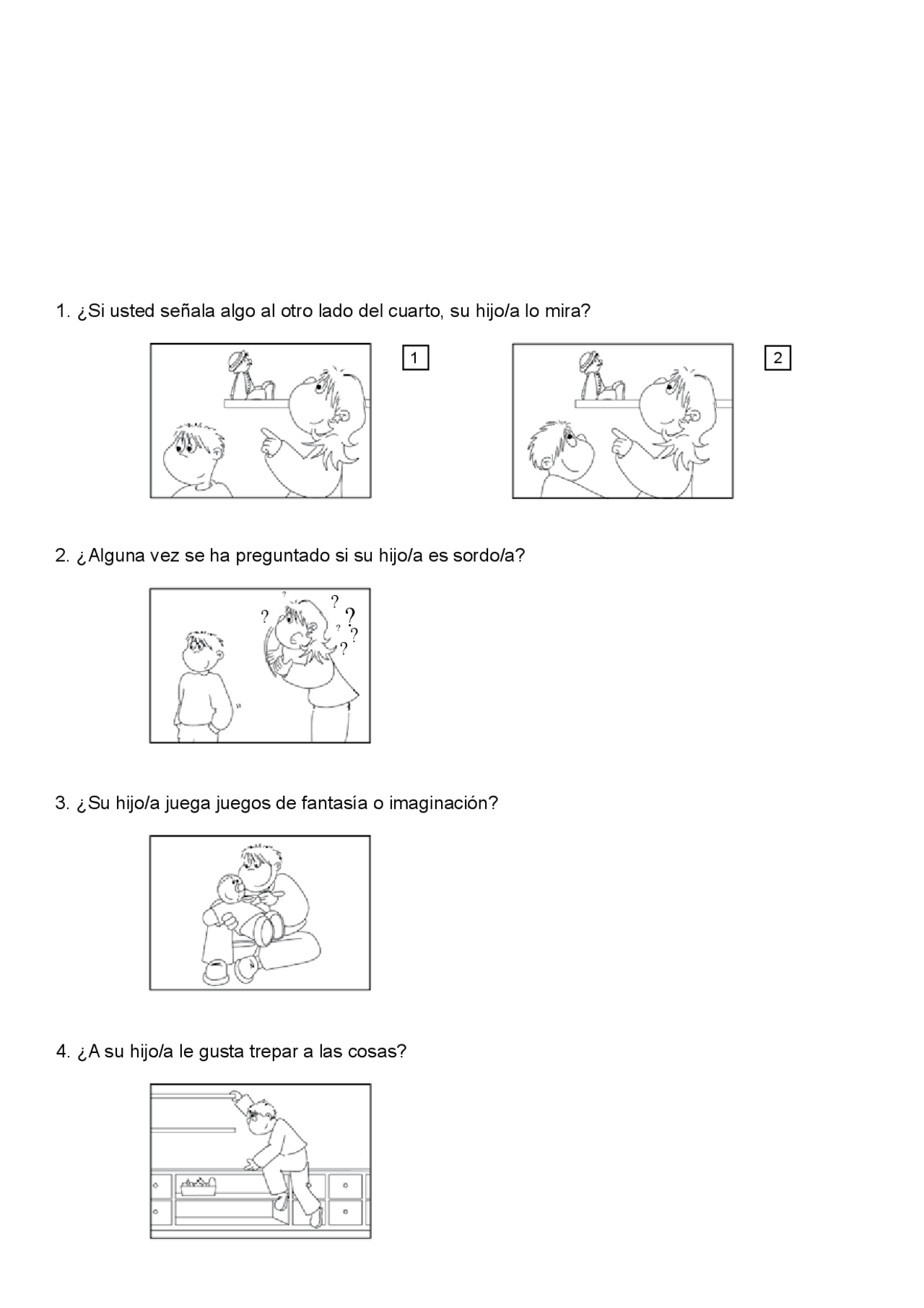 1. ¿Si usted señala algo al otro lado del cuarto, su hijo/a lo mira?

1

2

2. ¿Alguna vez se ha preguntado si su hijo/a es sordo/a?

? ? ? ? ? ? ?

3. ¿Su hijo/a juega juegos de fantasía o imaginación?

4. ¿A su hijo/a le gusta trepar a las cosas?