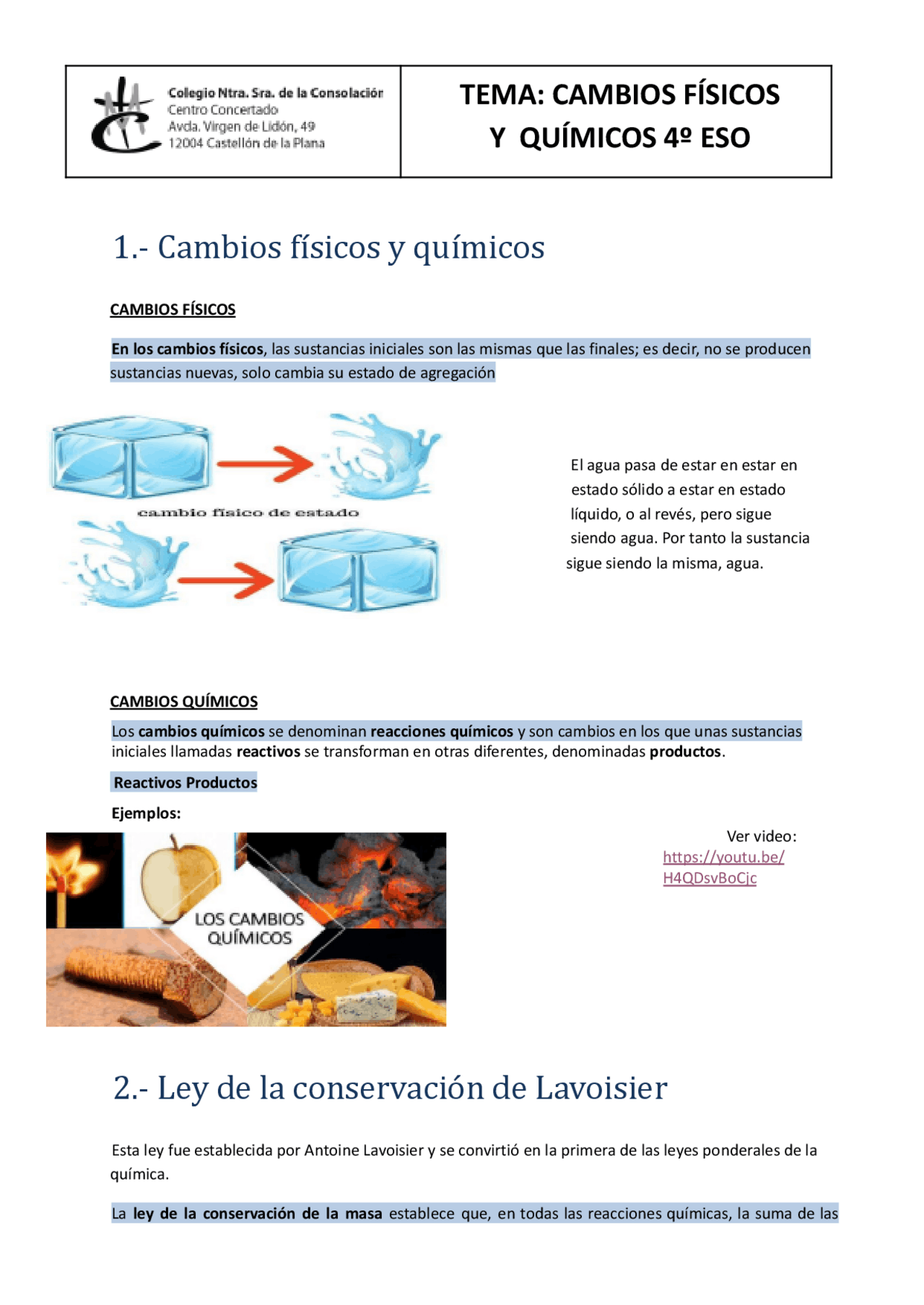 Colegio Ntra. Sra. de la Consolación
Centro Concertado
Avda. Virgen de Lidón, 49
12004 Castellón de la Plana

TEMA: CAMBIOS FÍSICOS Y QUÍMICOS 4º ESO

1.- Cambios físicos y químicos

CAMBIOS FÍSICOS

En los cambios físicos, las sustancias iniciales son las mismas que las finales; es decir, no se producen sustancias nuevas, solo cambia su estado de agregación

cambio físico de estado

El agua pasa de estar en estar en estado sólido a estar en estado líquido, o al revés, pero sigue siendo agua. Por tanto la sustancia sigue siendo la misma, agua.

CAMBIOS QUÍMICOS

Los cambios químicos se denominan reacciones químicos y son cambios en los que unas sustancias iniciales llamadas reactivos se transforman en otras diferentes, denominadas productos.

Reactivos Productos

Ejemplos:

LOS CAMBIOS QUÍMICOS

Ver video:
https://youtu.be/H4QDsvBoCjc

2.- Ley de la conservación de Lavoisier

Esta ley fue establecida por Antoine Lavoisier y se convirtió en la primera de las leyes ponderales de la química.

La ley de la conservación de la masa establece que, en todas las reacciones químicas, la suma de las