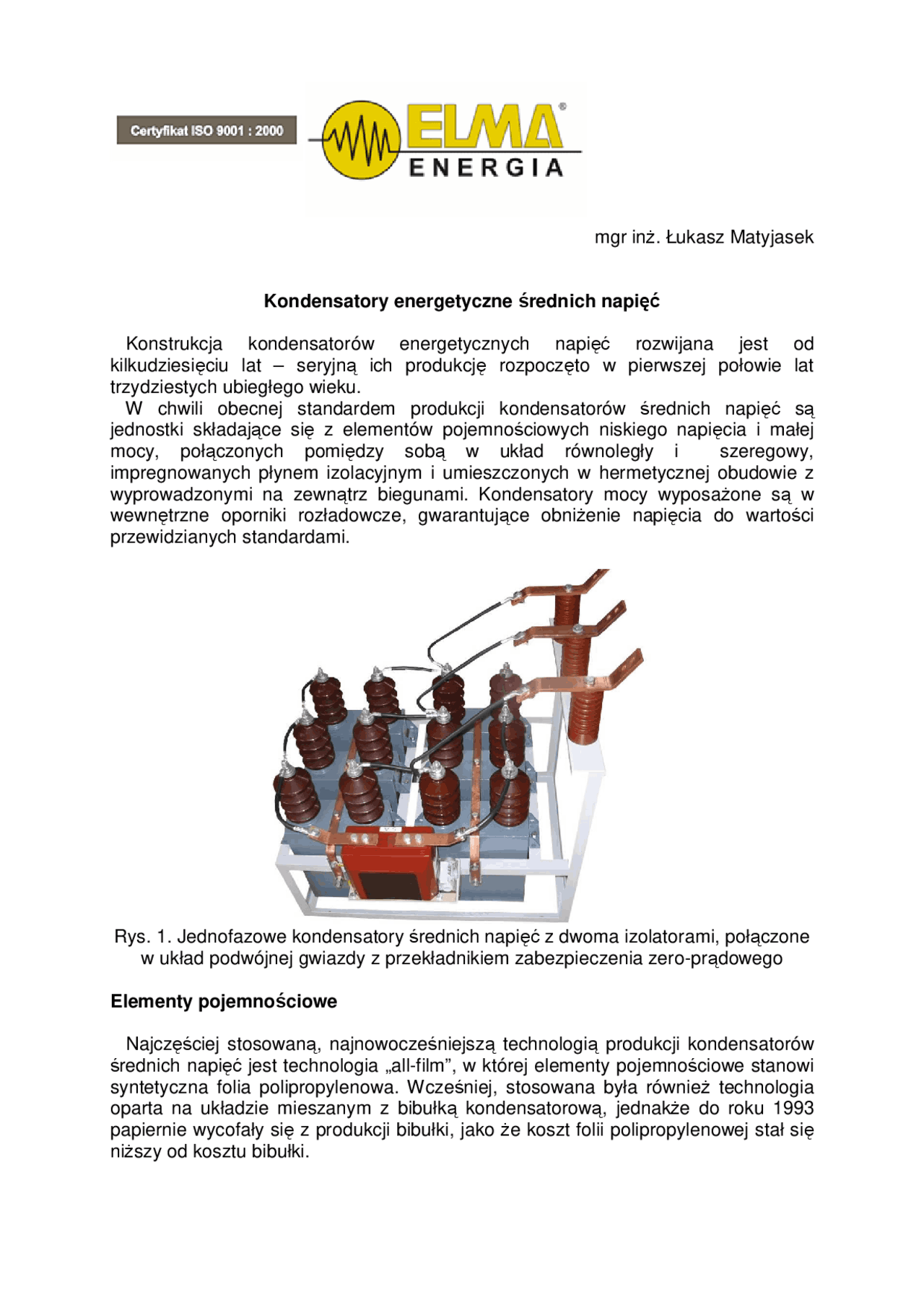 Certyfikat ISO 9001 : 2000

ELMA® ENERGIA

mgr inż. Łukasz Matyjasek

Kondensatory energetyczne średnich napięć

Konstrukcja kondensatorów energetycznych napięć rozwijana jest od kilkudziesięciu lat – seryjną ich produkcję rozpoczęto w pierwszej połowie lat trzydziestych ubiegłego wieku.
W chwili obecnej standardem produkcji kondensatorów średnich napięć są jednostki składające się z elementów pojemnościowych niskiego napięcia i małej mocy, połączonych pomiędzy sobą w układ równoległy i szeregowy, impregnowanych płynem izolacyjnym i umieszczonych w hermetycznej obudowie z wyprowadzonymi na zewnątrz biegunami. Kondensatory mocy wyposażone są w wewnętrzne oporniki rozładowcze, gwarantujące obniżenie napięcia do wartości przewidzianych standardami.

Rys. 1. Jednofazowe kondensatory średnich napięć z dwoma izolatorami, połączone w układ podwójnej gwiazdy z przekładnikiem zabezpieczenia zero-prądowego

Elementy pojemnościowe

Najczęściej stosowaną, najnowocześniejszą technologią produkcji kondensatorów średnich napięć jest technologia „all-film”, w której elementy pojemnościowe stanowi syntetyczna folia polipropylenowa. Wcześniej, stosowana była również technologia oparta na układzie mieszanym z bibułką kondensatorową, jednakże do roku 1993 papiernie wycofały się z produkcji bibułki, jako że koszt folii polipropylenowej stał się niższy od kosztu bibułki.