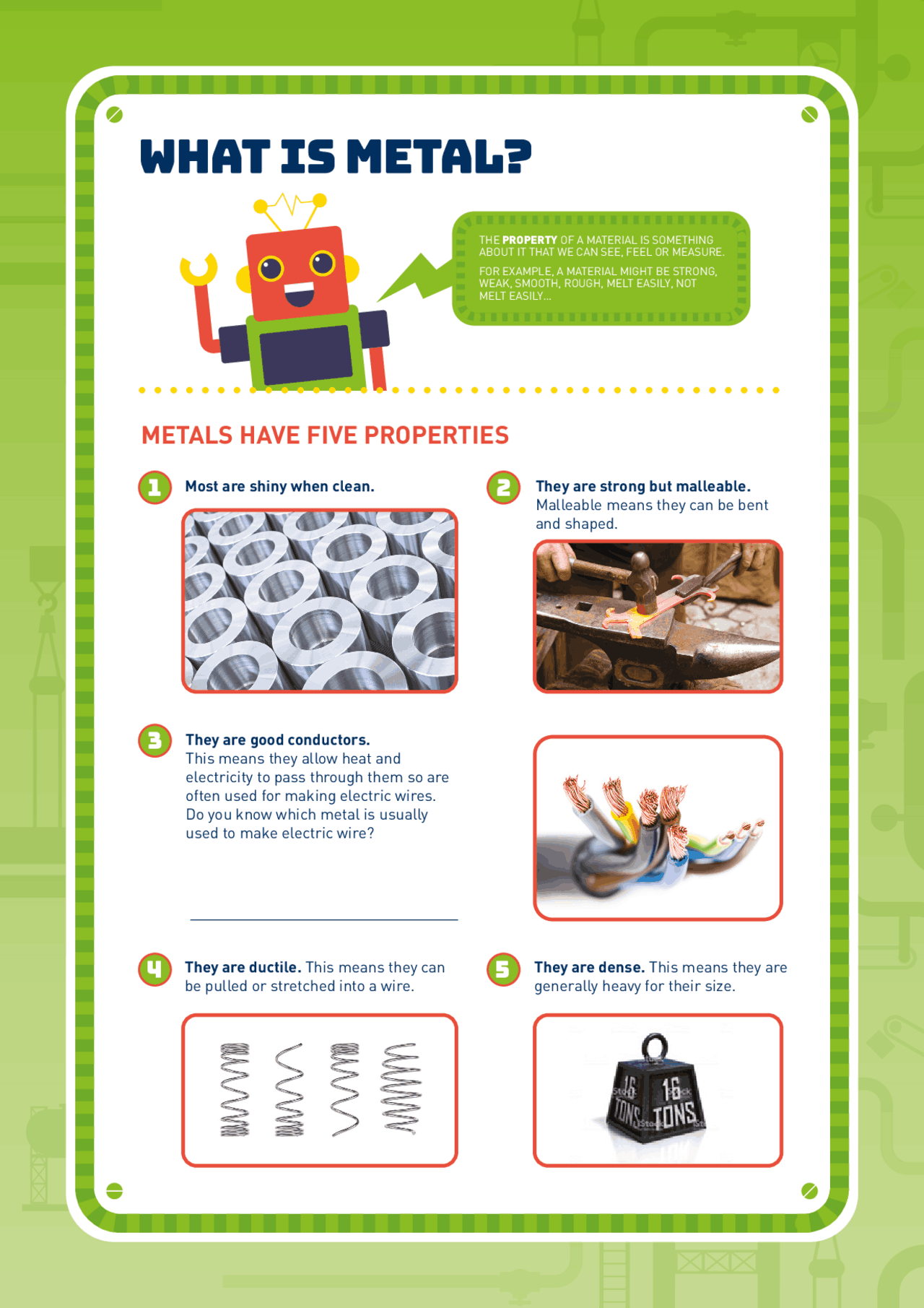 WHAT IS METAL?

THE PROPERTY OF A MATERIAL IS SOMETHING ABOUT IT THAT WE CAN SEE, FEEL OR MEASURE.

FOR EXAMPLE, A MATERIAL MIGHT BE STRONG, WEAK, SMOOTH, ROUGH, MELT EASILY, NOT MELT EASILY...

METALS HAVE FIVE PROPERTIES

1 Most are shiny when clean.

2 They are strong but malleable. Malleable means they can be bent and shaped.

3 They are good conductors. This means they allow heat and electricity to pass through them so are often used for making electric wires. Do you know which metal is usually used to make electric wire?

4 They are ductile. This means they can be pulled or stretched into a wire.

5 They are dense. This means they are generally heavy for their size.

16 TONS 16 TONS