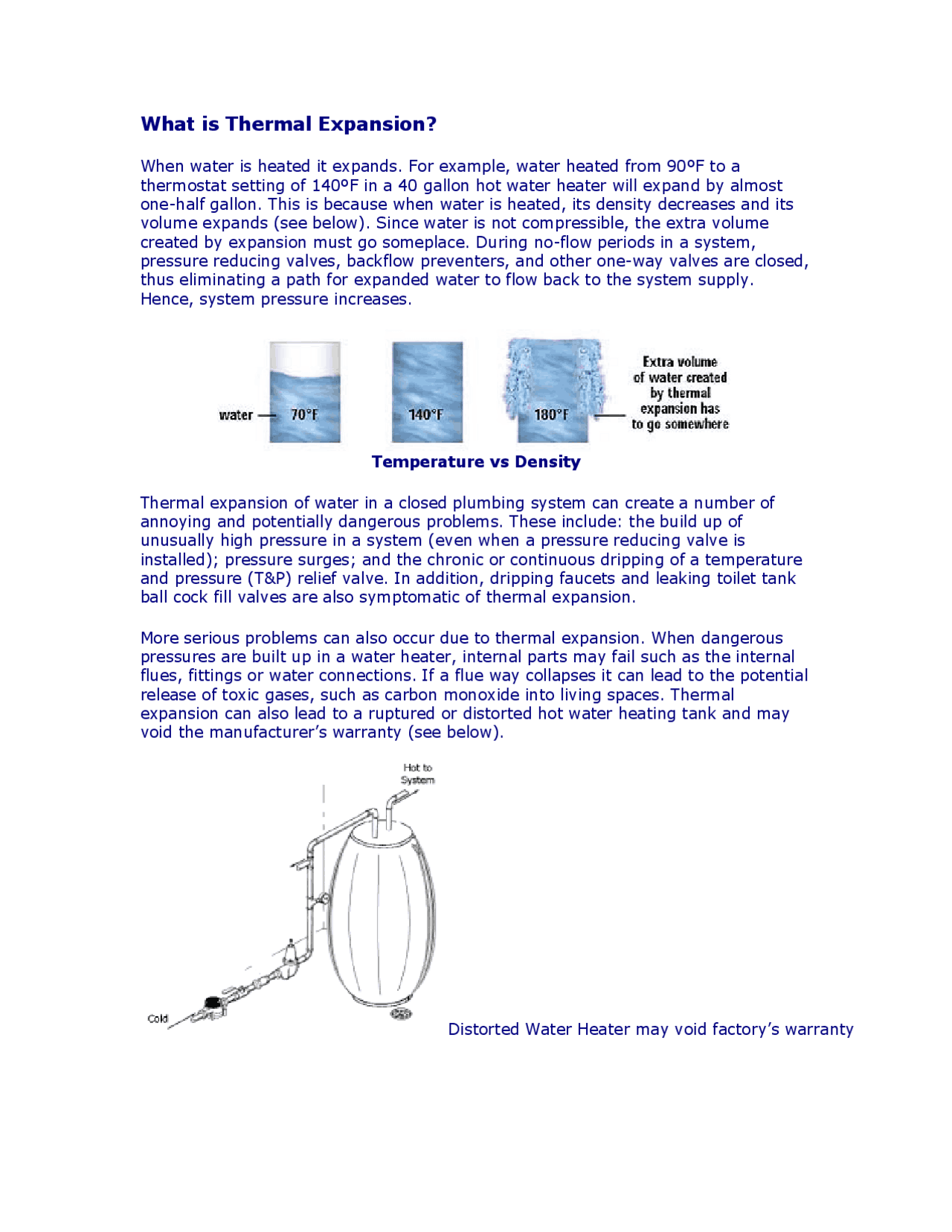 What is Thermal Expansion?

When water is heated it expands. For example, water heated from 90ºF to a thermostat setting of 140ºF in a 40 gallon hot water heater will expand by almost one-half gallon. This is because when water is heated, its density decreases and its volume expands (see below). Since water is not compressible, the extra volume created by expansion must go someplace. During no-flow periods in a system, pressure reducing valves, backflow preventers, and other one-way valves are closed, thus eliminating a path for expanded water to flow back to the system supply. Hence, system pressure increases.

water 70°F 140°F 180°F Extra volume of water created by thermal expansion has to go somewhere

Temperature vs Density

Thermal expansion of water in a closed plumbing system can create a number of annoying and potentially dangerous problems. These include: the build up of unusually high pressure in a system (even when a pressure reducing valve is installed); pressure surges; and the chronic or continuous dripping of a temperature and pressure (T&P) relief valve. In addition, dripping faucets and leaking toilet tank ball cock fill valves are also symptomatic of thermal expansion.

More serious problems can also occur due to thermal expansion. When dangerous pressures are built up in a water heater, internal parts may fail such as the internal flues, fittings or water connections. If a flue way collapses it can lead to the potential release of toxic gases, such as carbon monoxide into living spaces. Thermal expansion can also lead to a ruptured or distorted hot water heating tank and may void the manufacturer's warranty (see below).

Hot to System

Cold

Distorted Water Heater may void factory's warranty