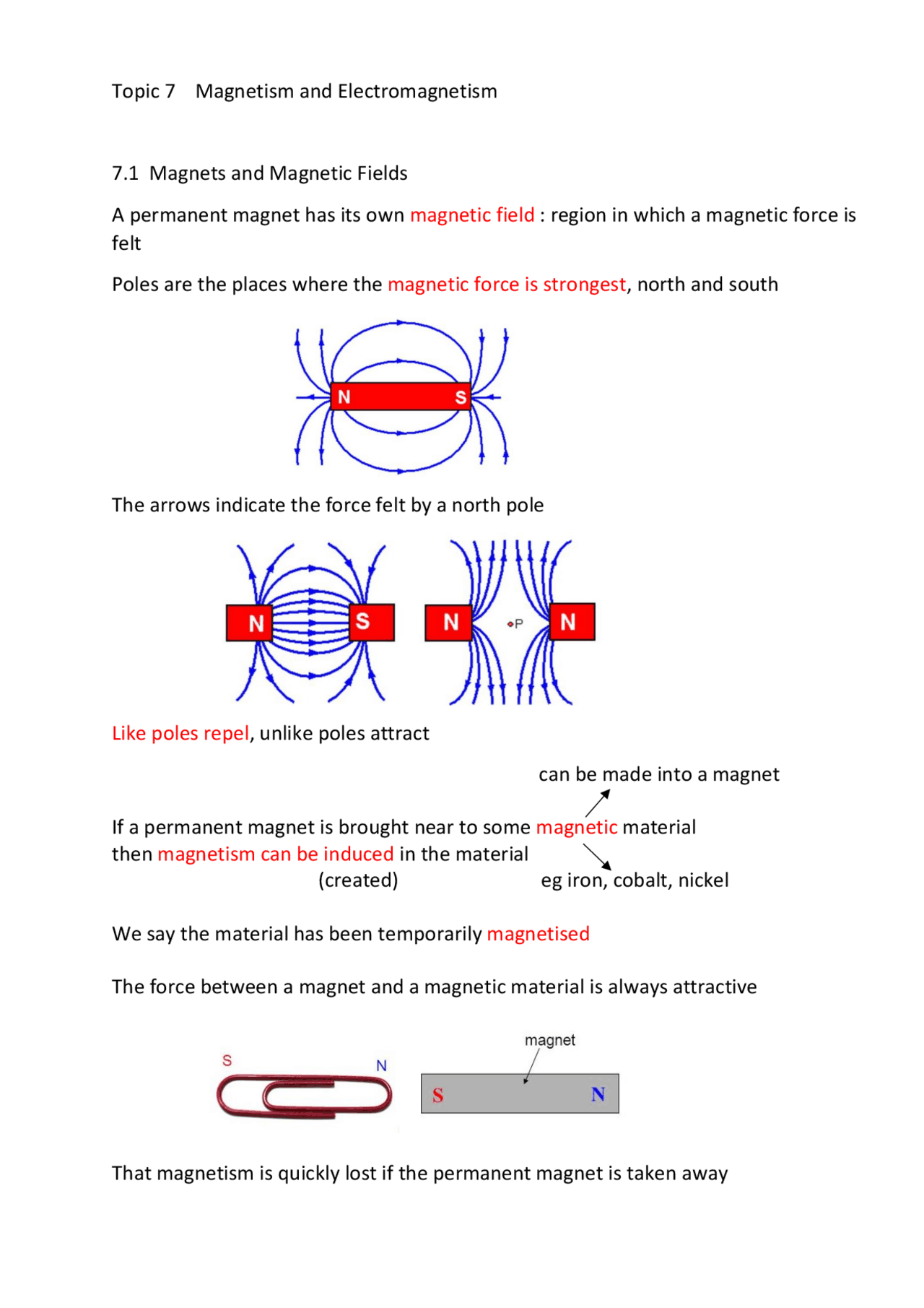 Topic 7 Magnetism and Electromagnetism

7.1 Magnets and Magnetic Fields

A permanent magnet has its own magnetic field : region in which a magnetic force is felt

Poles are the places where the magnetic force is strongest, north and south

N S

The arrows indicate the force felt by a north pole

N S N P N

Like poles repel, unlike poles attract

can be made into a magnet

If a permanent magnet is brought near to some magnetic material then magnetism can be induced in the material
(created) eg iron, cobalt, nickel

We say the material has been temporarily magnetised

The force between a magnet and a magnetic material is always attractive

S N magnet S N

That magnetism is quickly lost if the permanent magnet is taken away