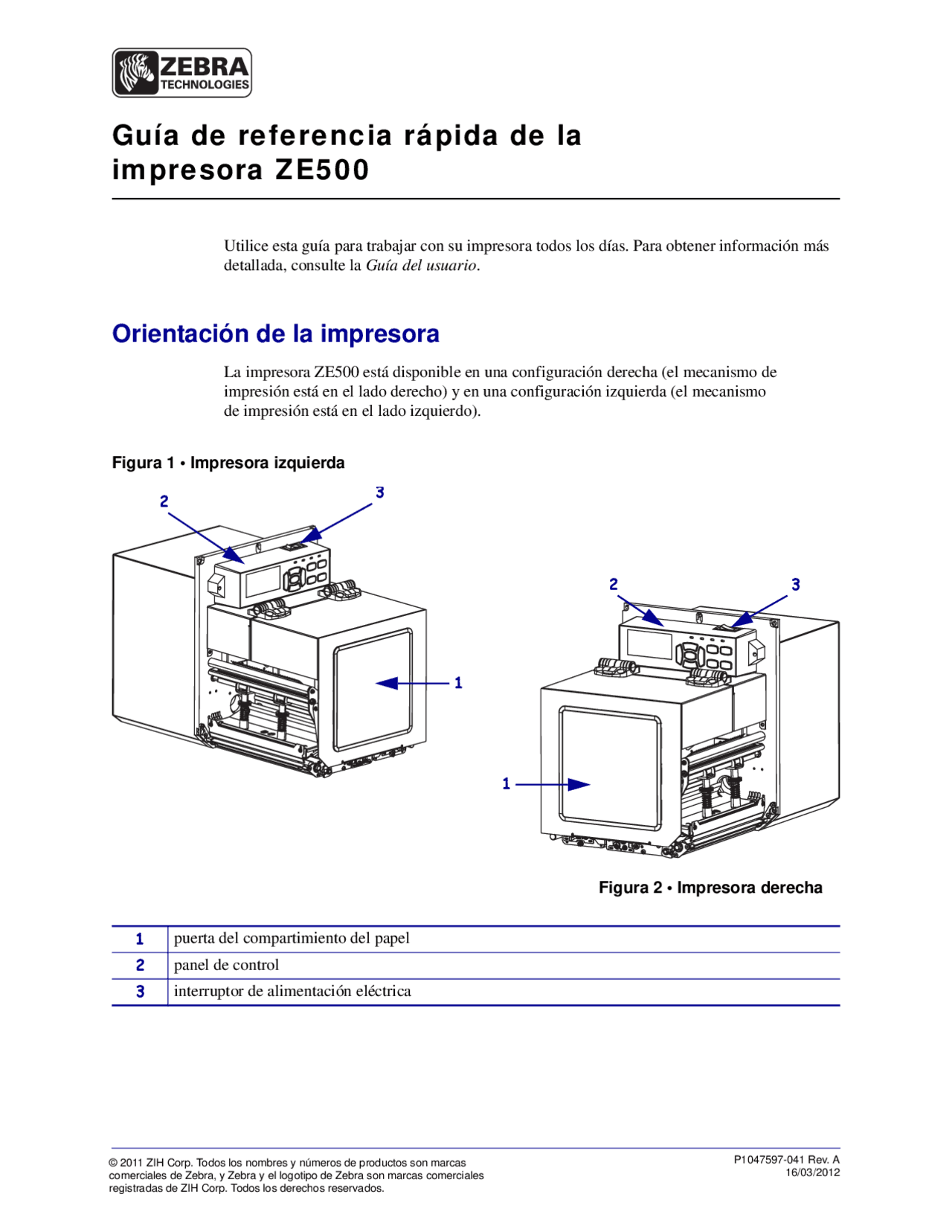 ZEBRA TECHNOLOGIES

Guía de referencia rápida de la impresora ZE500

Utilice esta guía para trabajar con su impresora todos los días. Para obtener información más detallada, consulte la Guía del usuario.

Orientación de la impresora

La impresora ZE500 está disponible en una configuración derecha (el mecanismo de impresión está en el lado derecho) y en una configuración izquierda (el mecanismo de impresión está en el lado izquierdo).

Figura 1 • Impresora izquierda

2
3
1

2
3
1

Figura 2 • Impresora derecha

| 1 | puerta del compartimiento del papel |
|---|---|
| 2 | panel de control |
| 3 | interruptor de alimentación eléctrica |

© 2011 ZIH Corp. Todos los nombres y números de productos son marcas comerciales de Zebra, y Zebra y el logotipo de Zebra son marcas comerciales registradas de ZIH Corp. Todos los derechos reservados.

P1047597-041 Rev. A
16/03/2012