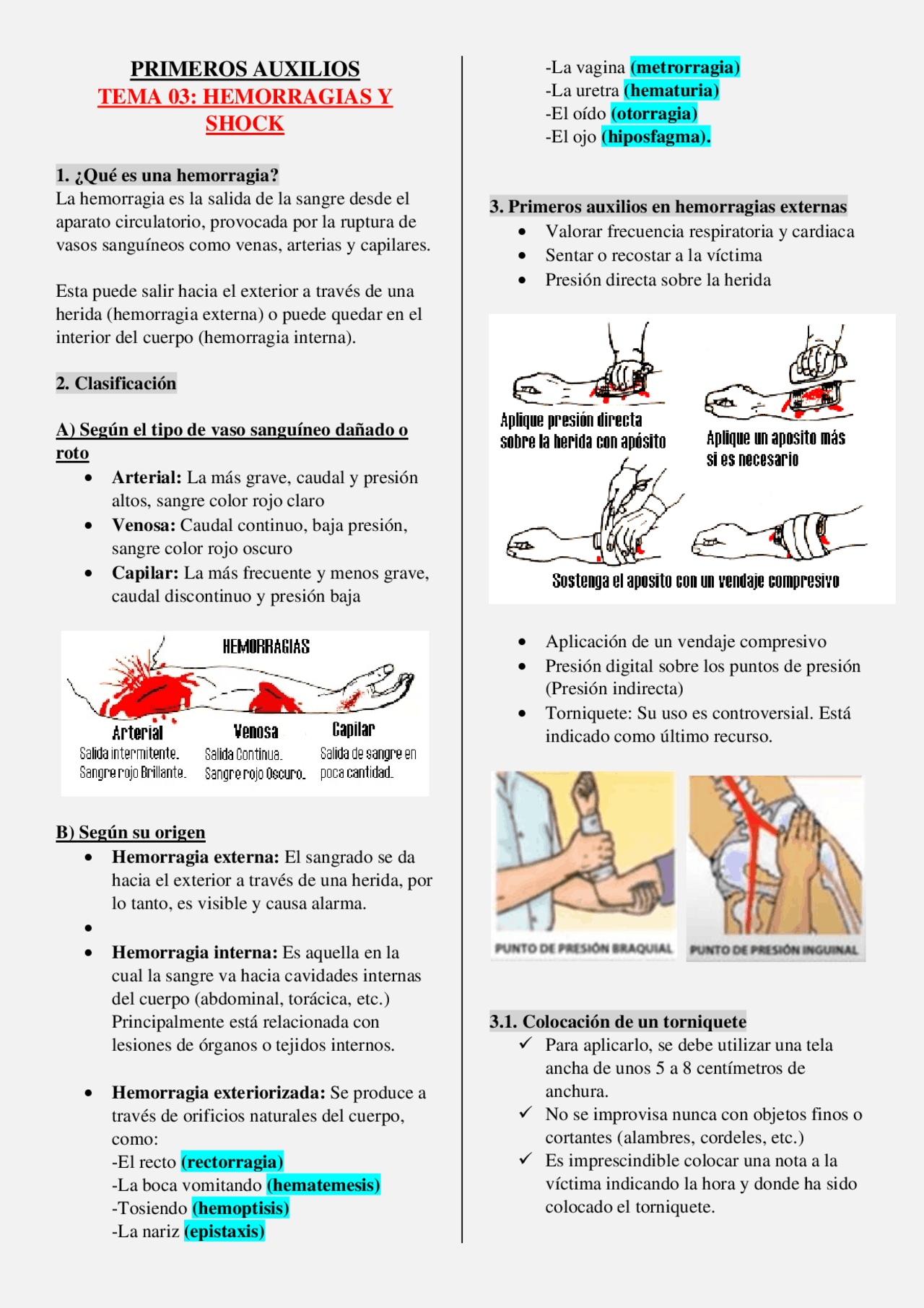 PRIMEROS AUXILIOS
TEMA 03: HEMORRAGIAS Y SHOCK

1. ¿Qué es una hemorragia?
La hemorragia es la salida de la sangre desde el aparato circulatorio, provocada por la ruptura de vasos sanguíneos como venas, arterias y capilares.

Esta puede salir hacia el exterior a través de una herida (hemorragia externa) o puede quedar en el interior del cuerpo (hemorragia interna).

2. Clasificación

A) Según el tipo de vaso sanguíneo dañado o roto
• Arterial: La más grave, caudal y presión altos, sangre color rojo claro
• Venosa: Caudal continuo, baja presión, sangre color rojo oscuro
• Capilar: La más frecuente y menos grave, caudal discontinuo y presión baja

HEMORRAGIAS
Arterial
Salida intermitente. Sangre rojo Brillante.
Venosa
Salida Continua. Sangre rojo Oscuro.
Capilar
Salida de sangre en poca cantidad.

B) Según su origen
• Hemorragia externa: El sangrado se da hacia el exterior a través de una herida, por lo tanto, es visible y causa alarma.
•
• Hemorragia interna: Es aquella en la cual la sangre va hacia cavidades internas del cuerpo (abdominal, torácica, etc.) Principalmente está relacionada con lesiones de órganos o tejidos internos.

• Hemorragia exteriorizada: Se produce a través de orificios naturales del cuerpo, como:
-El recto (rectorragia)
-La boca vomitando (hematemesis)
-Tosiendo (hemoptisis)
-La nariz (epistaxis)
-La vagina (metrorragia)
-La uretra (hematuria)
-El oído (otorragia)
-El ojo (hiposfagma).

3. Primeros auxilios en hemorragias externas
• Valorar frecuencia respiratoria y cardiaca
• Sentar o recostar a la víctima
• Presión directa sobre la herida

Aplique presión directa sobre la herida con apósito
Aplique un aposito más si es necesario
Sostenga el aposito con un vendaje compresivo

• Aplicación de un vendaje compresivo
• Presión digital sobre los puntos de presión (Presión indirecta)
• Torniquete: Su uso es controversial. Está indicado como último recurso.

PUNTO DE PRESIÓN BRAQUIAL
PUNTO DE PRESIÓN INGUINAL

3.1. Colocación de un torniquete
✓ Para aplicarlo, se debe utilizar una tela ancha de unos 5 a 8 centímetros de anchura.
✓ No se improvisa nunca con objetos finos o cortantes (alambres, cordeles, etc.)
✓ Es imprescindible colocar una nota a la víctima indicando la hora y donde ha sido colocado el torniquete.