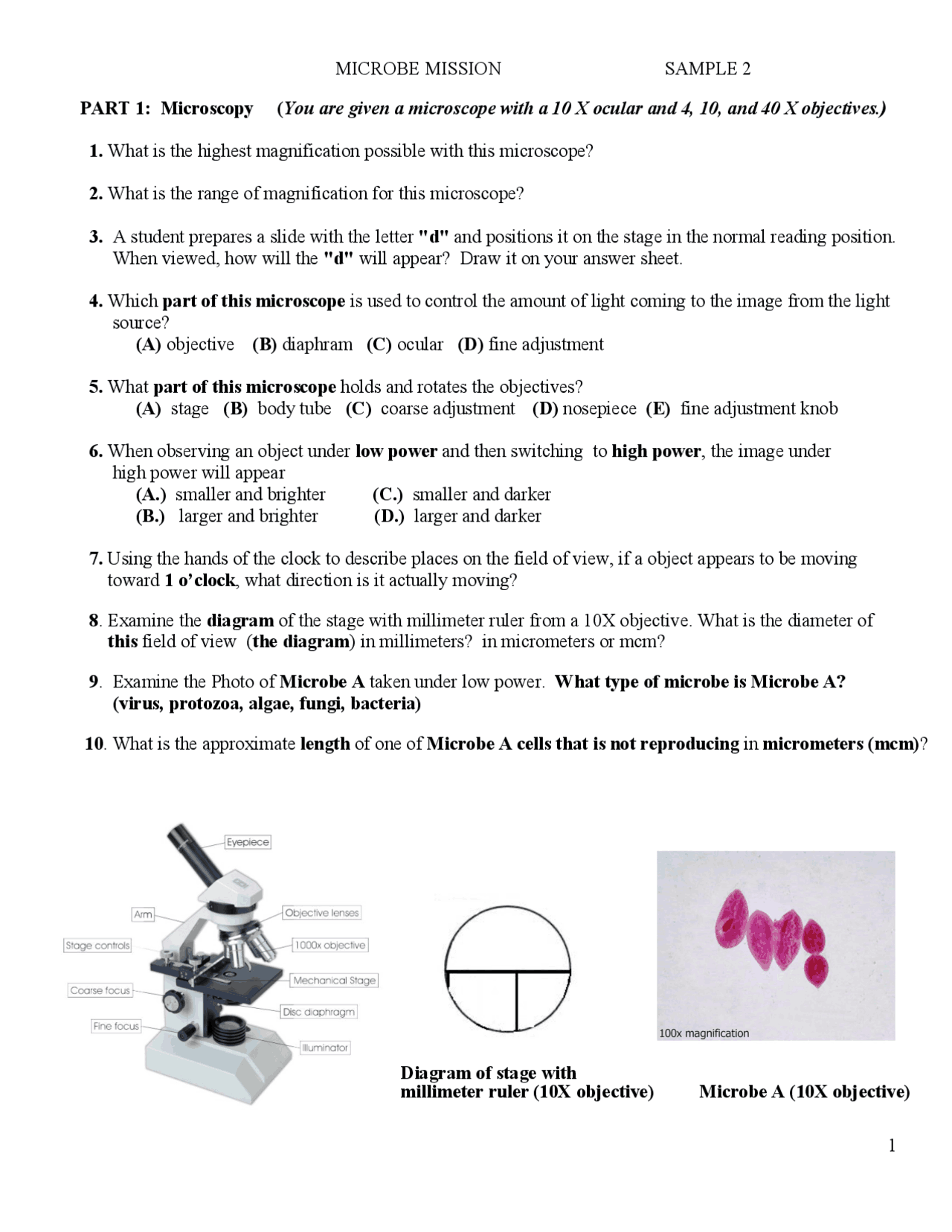 MICROBE MISSION SAMPLE 2

PART 1: Microscopy (You are given a microscope with a 10 X ocular and 4, 10, and 40 X objectives.)

1. What is the highest magnification possible with this microscope?

2. What is the range of magnification for this microscope?

3. A student prepares a slide with the letter "d" and positions it on the stage in the normal reading position. When viewed, how will the "d" will appear? Draw it on your answer sheet.

4. Which part of this microscope is used to control the amount of light coming to the image from the light source?
(A) objective (B) diaphram (C) ocular (D) fine adjustment

5. What part of this microscope holds and rotates the objectives?
(A) stage (B) body tube (C) coarse adjustment (D) nosepiece (E) fine adjustment knob

6. When observing an object under low power and then switching to high power, the image under high power will appear
(A.) smaller and brighter (C.) smaller and darker
(B.) larger and brighter (D.) larger and darker

7. Using the hands of the clock to describe places on the field of view, if a object appears to be moving toward 1 o'clock, what direction is it actually moving?

8. Examine the diagram of the stage with millimeter ruler from a 10X objective. What is the diameter of this field of view (the diagram) in millimeters? in micrometers or mcm?

9. Examine the Photo of Microbe A taken under low power. What type of microbe is Microbe A? (virus, protozoa, algae, fungi, bacteria)

10. What is the approximate length of one of Microbe A cells that is not reproducing in micrometers (mcm)?

Eyepiece
Arm
Objective lenses
Stage controls
1000x objective
Mechanical Stage
Coarse focus
Disc diaphragm
Fine focus
Illuminator

Diagram of stage with millimeter ruler (10X objective)

100x magnification

Microbe A (10X objective)

1