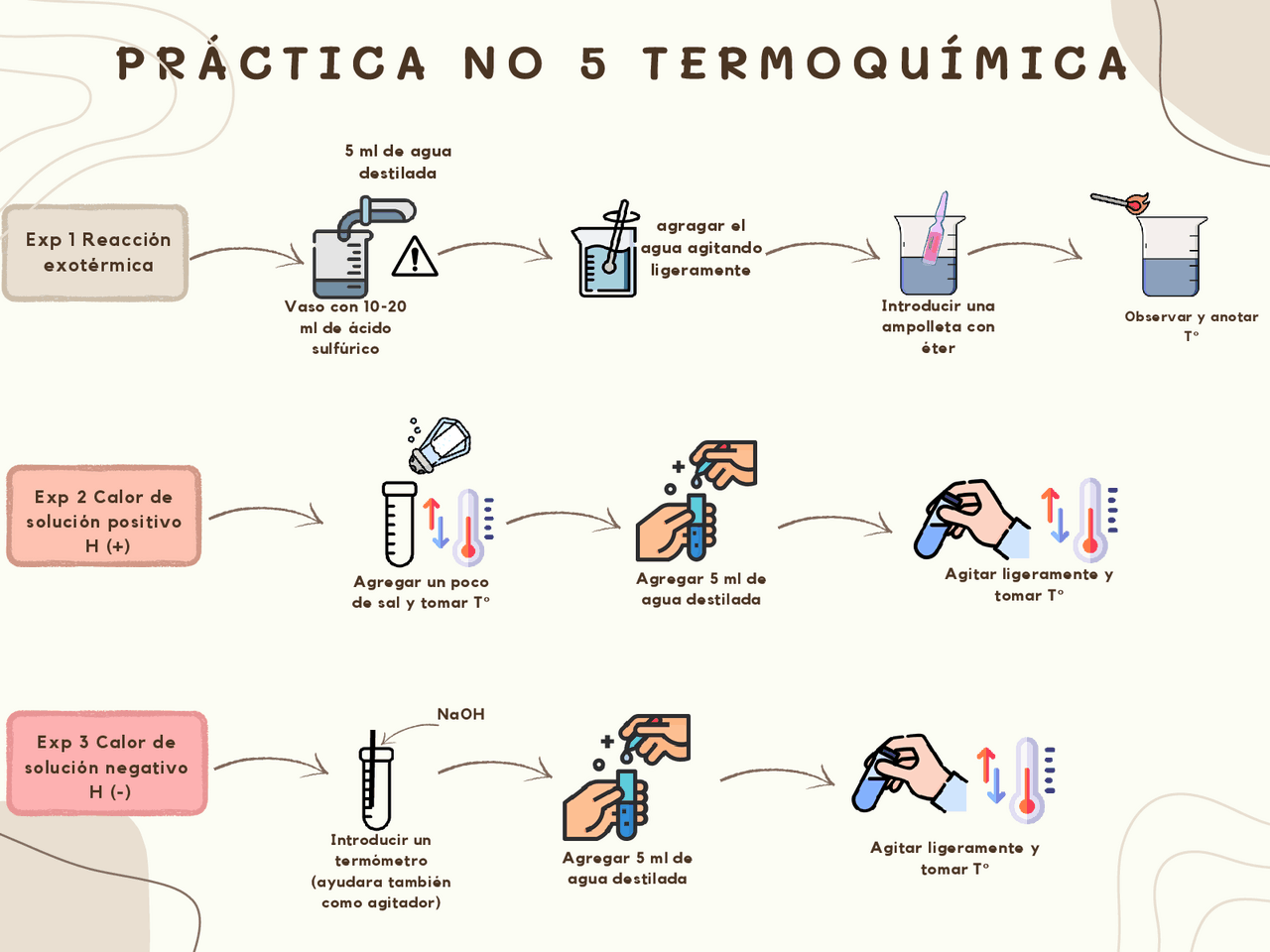 PRÁCTICA NO 5 TERMOQUÍMICA

Exp 1 Reacción exotérmica

5 ml de agua destilada

Vaso con 10-20 ml de ácido sulfúrico

agragar el agua agitando ligeramente

Introducir una ampolleta con éter

Observar y anotar T°

Exp 2 Calor de solución positivo H (+)

Agregar un poco de sal y tomar T°

Agregar 5 ml de agua destilada

Agitar ligeramente y tomar T°

Exp 3 Calor de solución negativo H (-)

NaOH

Introducir un termómetro (ayudara también como agitador)

Agregar 5 ml de agua destilada

Agitar ligeramente y tomar T°