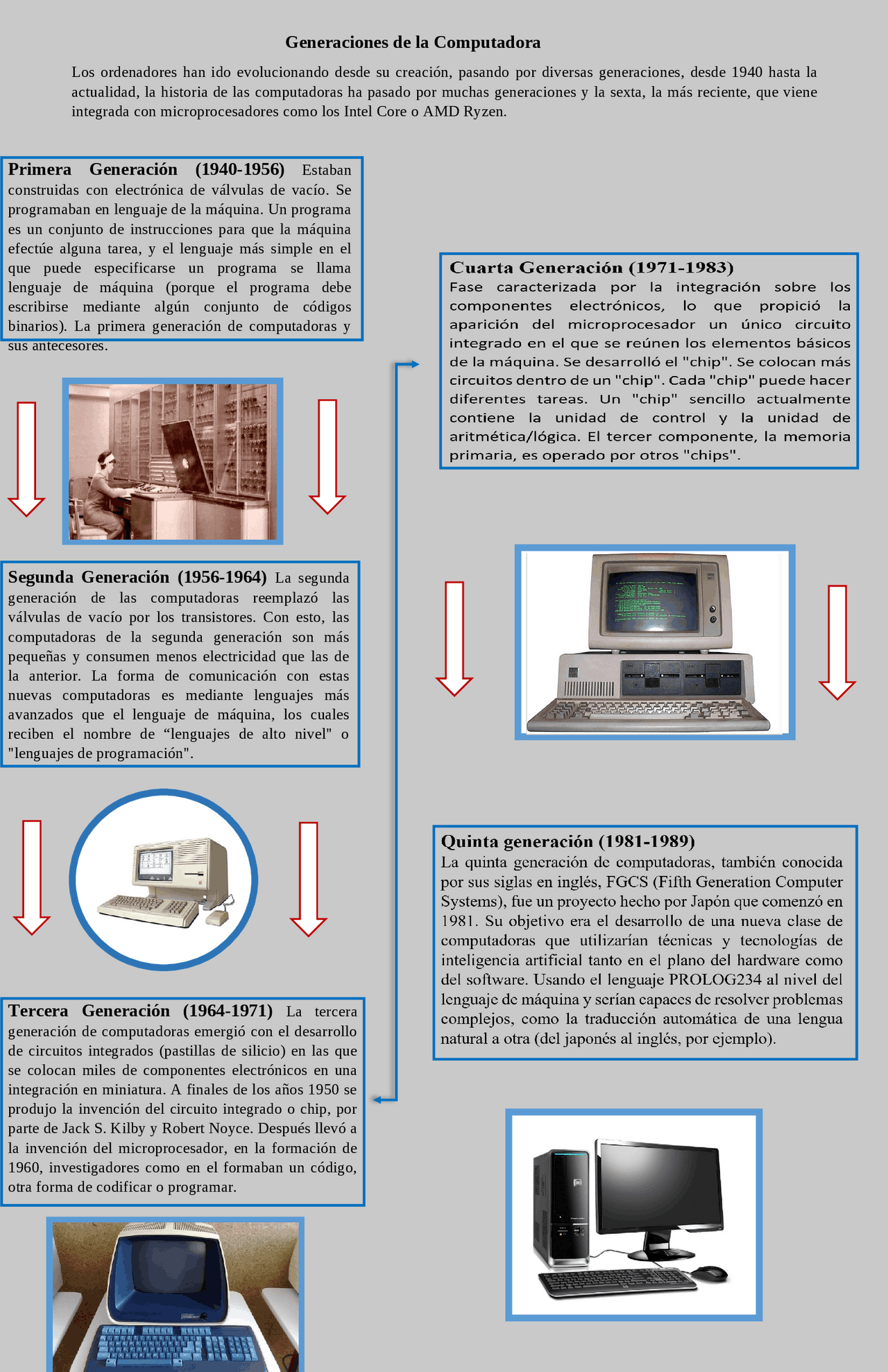 Generaciones de la Computadora

Los ordenadores han ido evolucionando desde su creación, pasando por diversas generaciones, desde 1940 hasta la actualidad, la historia de las computadoras ha pasado por muchas generaciones y la sexta, la más reciente, que viene integrada con microprocesadores como los Intel Core o AMD Ryzen.

Primera Generación (1940-1956) Estaban construidas con electrónica de válvulas de vacío. Se programaban en lenguaje de la máquina. Un programa es un conjunto de instrucciones para que la máquina efectúe alguna tarea, y el lenguaje más simple en el que puede especificarse un programa se llama lenguaje de máquina (porque el programa debe escribirse mediante algún conjunto de códigos binarios). La primera generación de computadoras y sus antecesores.

Segunda Generación (1956-1964) La segunda generación de las computadoras reemplazó las válvulas de vacío por los transistores. Con esto, las computadoras de la segunda generación son más pequeñas y consumen menos electricidad que las de la anterior. La forma de comunicación con estas nuevas computadoras es mediante lenguajes más avanzados que el lenguaje de máquina, los cuales reciben el nombre de “lenguajes de alto nivel" o "lenguajes de programación".

Tercera Generación (1964-1971) La tercera generación de computadoras emergió con el desarrollo de circuitos integrados (pastillas de silicio) en las que se colocan miles de componentes electrónicos en una integración en miniatura. A finales de los años 1950 se produjo la invención del circuito integrado o chip, por parte de Jack S. Kilby y Robert Noyce. Después llevó a la invención del microprocesador, en la formación de 1960, investigadores como en el formaban un código, otra forma de codificar o programar.

Cuarta Generación (1971-1983)
Fase caracterizada por la integración sobre los componentes electrónicos, lo que propició la aparición del microprocesador un único circuito integrado en el que se reúnen los elementos básicos de la máquina. Se desarrolló el "chip". Se colocan más circuitos dentro de un "chip". Cada "chip" puede hacer diferentes tareas. Un "chip" sencillo actualmente contiene la unidad de control y la unidad de aritmética/lógica. El tercer componente, la memoria primaria, es operado por otros "chips".

Quinta generación (1981-1989)
La quinta generación de computadoras, también conocida por sus siglas en inglés, FGCS (Fifth Generation Computer Systems), fue un proyecto hecho por Japón que comenzó en 1981. Su objetivo era el desarrollo de una nueva clase de computadoras que utilizarían técnicas y tecnologías de inteligencia artificial tanto en el plano del hardware como del software. Usando el lenguaje PROLOG234 al nivel del lenguaje de máquina y serían capaces de resolver problemas complejos, como la traducción automática de una lengua natural a otra (del japonés al inglés, por ejemplo).