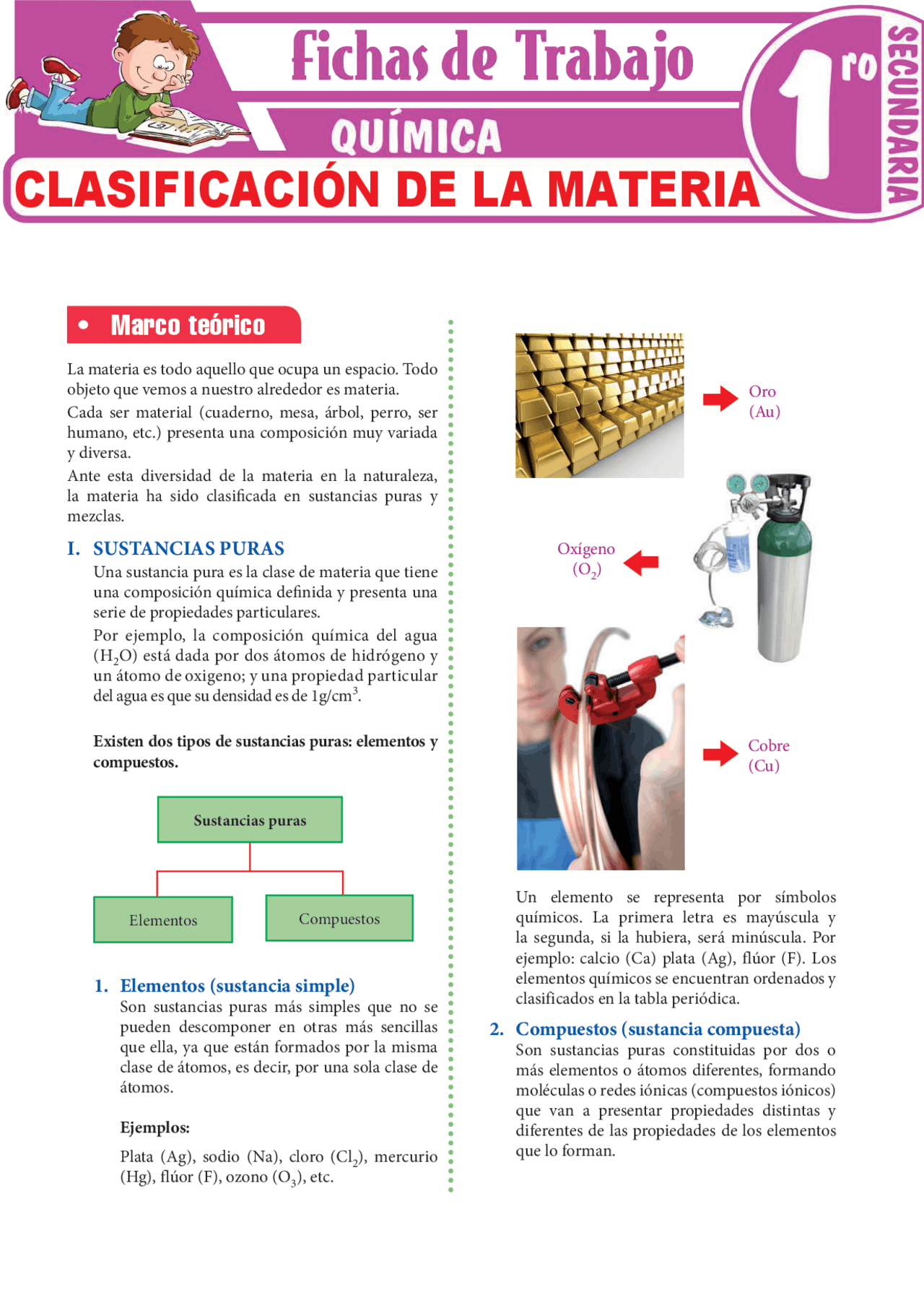 Fichas de Trabajo
QUÍMICA
1ro SECUNDARIA
CLASIFICACIÓN DE LA MATERIA

• Marco teórico

La materia es todo aquello que ocupa un espacio. Todo objeto que vemos a nuestro alrededor es materia.

Cada ser material (cuaderno, mesa, árbol, perro, ser humano, etc.) presenta una composición muy variada y diversa.

Ante esta diversidad de la materia en la naturaleza, la materia ha sido clasificada en sustancias puras y mezclas.

I. SUSTANCIAS PURAS

Una sustancia pura es la clase de materia que tiene una composición química definida y presenta una serie de propiedades particulares.

Por ejemplo, la composición química del agua ($H_2O$) está dada por dos átomos de hidrógeno y un átomo de oxigeno; y una propiedad particular del agua es que su densidad es de $1g/cm^3$.

Existen dos tipos de sustancias puras: elementos y compuestos.

Sustancias puras
Elementos
Compuestos

1. Elementos (sustancia simple)

Son sustancias puras más simples que no se pueden descomponer en otras más sencillas que ella, ya que están formados por la misma clase de átomos, es decir, por una sola clase de átomos.

Ejemplos:

Plata (Ag), sodio (Na), cloro ($Cl_2$), mercurio (Hg), flúor (F), ozono ($O_3$), etc.

Oro
(Au)

Oxígeno
($O_2$)

Cobre
(Cu)

Un elemento se representa por símbolos químicos. La primera letra es mayúscula y la segunda, si la hubiera, será minúscula. Por ejemplo: calcio (Ca) plata (Ag), flúor (F). Los elementos químicos se encuentran ordenados y clasificados en la tabla periódica.

2. Compuestos (sustancia compuesta)

Son sustancias puras constituidas por dos o más elementos o átomos diferentes, formando moléculas o redes iónicas (compuestos iónicos) que van a presentar propiedades distintas y diferentes de las propiedades de los elementos que lo forman.