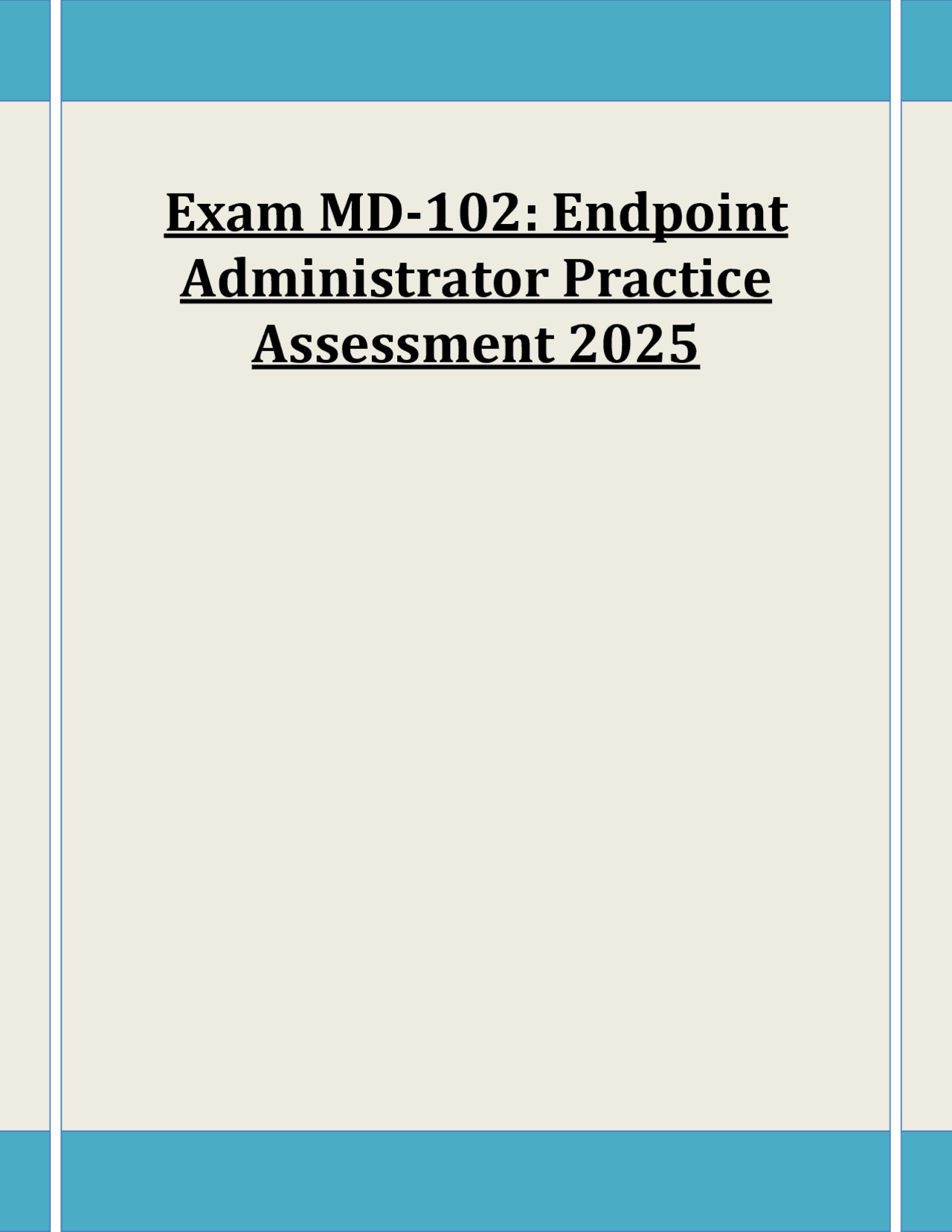 Exam MD-102: Endpoint Administrator Practice Assessment 2025