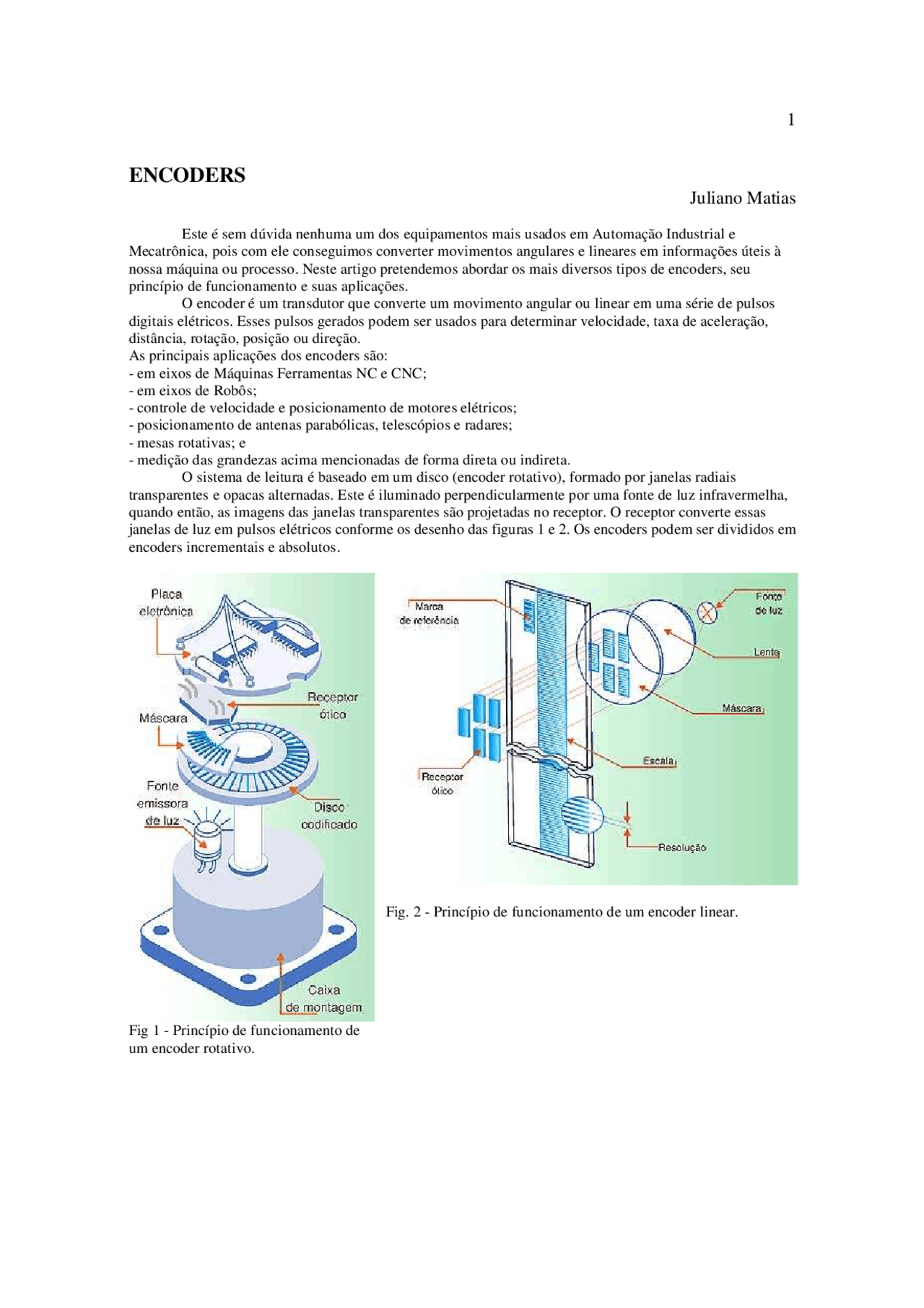 1

ENCODERS

Juliano Matias

Este é sem dúvida nenhuma um dos equipamentos mais usados em Automação Industrial e Mecatrônica, pois com ele conseguimos converter movimentos angulares e lineares em informações úteis à nossa máquina ou processo. Neste artigo pretendemos abordar os mais diversos tipos de encoders, seu princípio de funcionamento e suas aplicações.

O encoder é um transdutor que converte um movimento angular ou linear em uma série de pulsos digitais elétricos. Esses pulsos gerados podem ser usados para determinar velocidade, taxa de aceleração, distância, rotação, posição ou direção.

As principais aplicações dos encoders são:
- em eixos de Máquinas Ferramentas NC e CNC;
- em eixos de Robôs;
- controle de velocidade e posicionamento de motores elétricos;
- posicionamento de antenas parabólicas, telescópios e radares;
- mesas rotativas; e
- medição das grandezas acima mencionadas de forma direta ou indireta.

O sistema de leitura é baseado em um disco (encoder rotativo), formado por janelas radiais transparentes e opacas alternadas. Este é iluminado perpendicularmente por uma fonte de luz infravermelha, quando então, as imagens das janelas transparentes são projetadas no receptor. O receptor converte essas janelas de luz em pulsos elétricos conforme os desenho das figuras 1 e 2. Os encoders podem ser divididos em encoders incrementais e absolutos.

Placa eletrônica
Receptor ótico
Máscara
Fonte emissora de luz
Disco codificado
Caixa de montagem

Fig 1 - Princípio de funcionamento de um encoder rotativo.

Marca de referência
Fonte de luz
Lente
Máscara
Escala
Receptor ótico
Resolução

Fig. 2 - Princípio de funcionamento de um encoder linear.