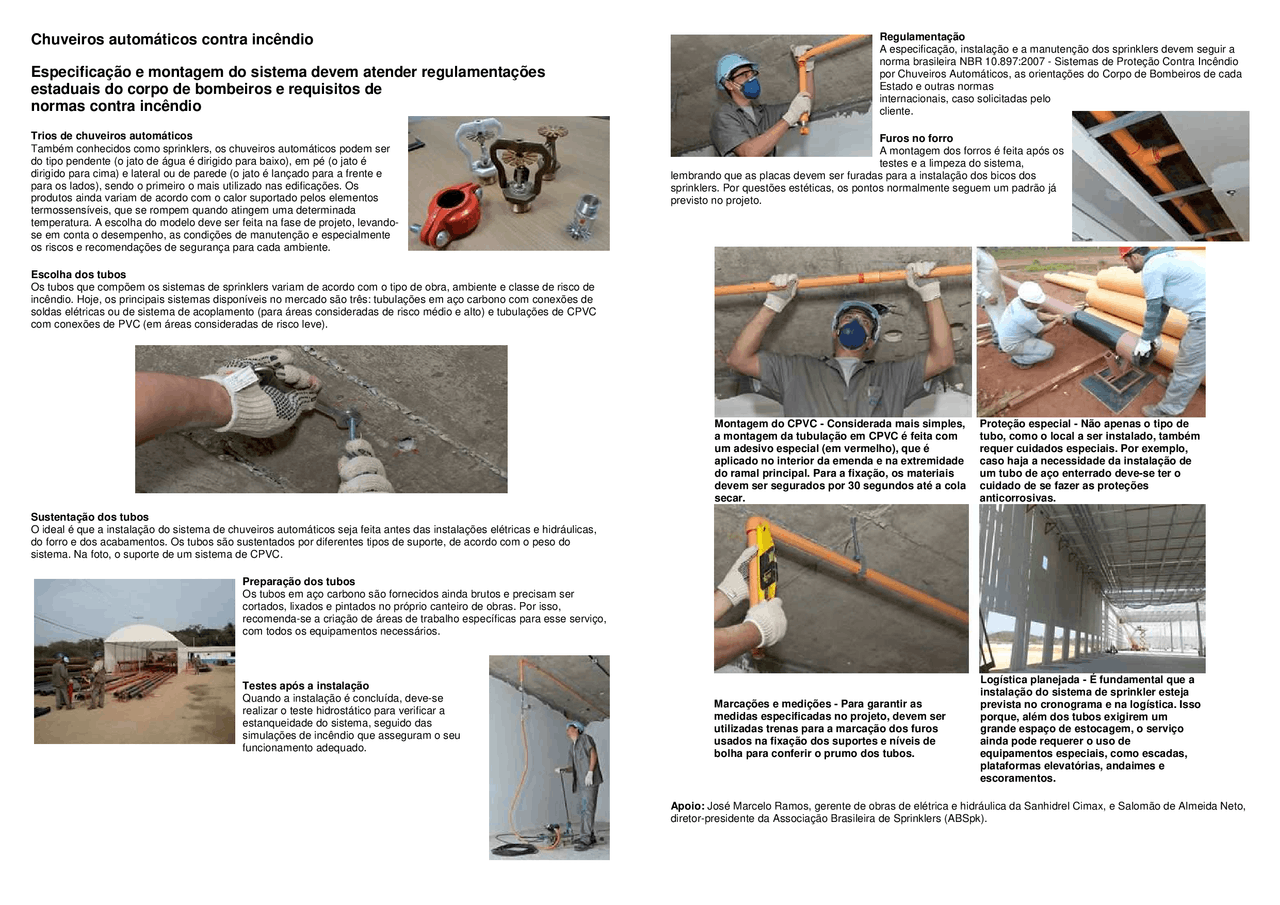 Chuveiros automáticos contra incêndio

Especificação e montagem do sistema devem atender regulamentações estaduais do corpo de bombeiros e requisitos de normas contra incêndio

Trios de chuveiros automáticos
Também conhecidos como sprinklers, os chuveiros automáticos podem ser do tipo pendente (o jato de água é dirigido para baixo), em pé (o jato é dirigido para cima) e lateral ou de parede (o jato é lançado para a frente e para os lados), sendo o primeiro o mais utilizado nas edificações. Os produtos ainda variam de acordo com o calor suportado pelos elementos termossensíveis, que se rompem quando atingem uma determinada temperatura. A escolha do modelo deve ser feita na fase de projeto, levando-se em conta o desempenho, as condições de manutenção e especialmente os riscos e recomendações de segurança para cada ambiente.

Escolha dos tubos
Os tubos que compõem os sistemas de sprinklers variam de acordo com o tipo de obra, ambiente e classe de risco de incêndio. Hoje, os principais sistemas disponíveis no mercado são três: tubulações em aço carbono com conexões de soldas elétricas ou de sistema de acoplamento (para áreas consideradas de risco médio e alto) e tubulações de CPVC com conexões de PVC (em áreas consideradas de risco leve).

Sustentação dos tubos
O ideal é que a instalação do sistema de chuveiros automáticos seja feita antes das instalações elétricas e hidráulicas, do forro e dos acabamentos. Os tubos são sustentados por diferentes tipos de suporte, de acordo com o peso do sistema. Na foto, o suporte de um sistema de CPVC.

Preparação dos tubos
Os tubos em aço carbono são fornecidos ainda brutos e precisam ser cortados, lixados e pintados no próprio canteiro de obras. Por isso, recomenda-se a criação de áreas de trabalho específicas para esse serviço, com todos os equipamentos necessários.

Testes após a instalação
Quando a instalação é concluída, deve-se realizar o teste hidrostático para verificar a estanqueidade do sistema, seguido das simulações de incêndio que asseguram o seu funcionamento adequado.

Regulamentação
A especificação, instalação e a manutenção dos sprinklers devem seguir a norma brasileira NBR 10.897:2007 - Sistemas de Proteção Contra Incêndio por Chuveiros Automáticos, as orientações do Corpo de Bombeiros de cada Estado e outras normas internacionais, caso solicitadas pelo cliente.

Furos no forro
A montagem dos forros é feita após os testes e a limpeza do sistema, lembrando que as placas devem ser furadas para a instalação dos bicos dos sprinklers. Por questões estéticas, os pontos normalmente seguem um padrão já previsto no projeto.

Montagem do CPVC - Considerada mais simples, a montagem da tubulação em CPVC é feita com um adesivo especial (em vermelho), que é aplicado no interior da emenda e na extremidade do ramal principal. Para a fixação, os materiais devem ser segurados por 30 segundos até a cola secar.

Proteção especial - Não apenas o tipo de tubo, como o local a ser instalado, também requer cuidados especiais. Por exemplo, caso haja a necessidade da instalação de um tubo de aço enterrado deve-se ter o cuidado de se fazer as proteções anticorrosivas.

Marcações e medições - Para garantir as medidas especificadas no projeto, devem ser utilizadas trenas para a marcação dos furos usados na fixação dos suportes e níveis de bolha para conferir o prumo dos tubos.

Logística planejada - É fundamental que a instalação do sistema de sprinkler esteja prevista no cronograma e na logística. Isso porque, além dos tubos exigirem um grande espaço de estocagem, o serviço ainda pode requerer o uso de equipamentos especiais, como escadas, plataformas elevatórias, andaimes e escoramentos.

Apoio: José Marcelo Ramos, gerente de obras de elétrica e hidráulica da Sanhidrel Cimax, e Salomão de Almeida Neto, diretor-presidente da Associação Brasileira de Sprinklers (ABSpk).